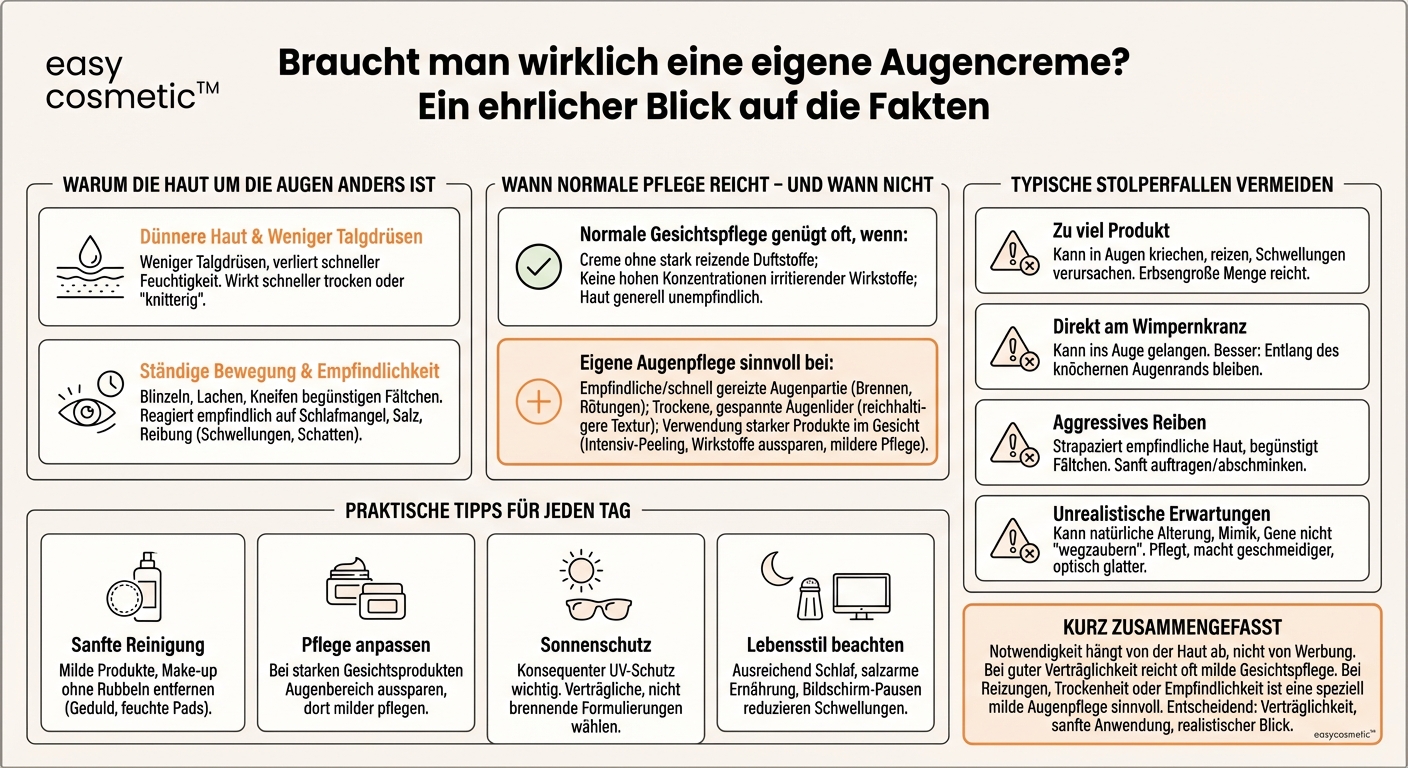 easy cosmetic™

Braucht man wirklich eine eigene Augencreme?
Ein ehrlicher Blick auf die Fakten

WARUM DIE HAUT UM DIE AUGEN ANDERS IST

Dünnere Haut & Weniger Talgdrüsen
Weniger Talgdrüsen, verliert schneller Feuchtigkeit. Wirkt schneller trocken oder "knitterig".

Ständige Bewegung & Empfindlichkeit
Blinzeln, Lachen, Kneifen begünstigen Fältchen. Reagiert empfindlich auf Schlafmangel, Salz, Reibung (Schwellungen, Schatten).

WANN NORMALE PFLEGE REICHT – UND WANN NICHT

Normale Gesichtspflege genügt oft, wenn:
Creme ohne stark reizende Duftstoffe;
Keine hohen Konzentrationen irritierender Wirkstoffe;
Haut generell unempfindlich.

Eigene Augenpflege sinnvoll bei:
Empfindliche/schnell gereizte Augenpartie (Brennen, Rötungen); Trockene, gespannte Augenlider (reichhaltigere Textur); Verwendung starker Produkte im Gesicht (Intensiv-Peeling, Wirkstoffe aussparen, mildere Pflege).

TYPISCHE STOLPERFALLEN VERMEIDEN

Zu viel Produkt
Kann in Augen kriechen, reizen, Schwellungen verursachen. Erbsengroße Menge reicht.

Direkt am Wimpernkranz
Kann ins Auge gelangen. Besser: Entlang des knöchernen Augenrands bleiben.

Aggressives Reiben
Strapaziert empfindliche Haut, begünstigt Fältchen. Sanft auftragen/abschminken.

Unrealistische Erwartungen
Kann natürliche Alterung, Mimik, Gene nicht "wegzaubern". Pflegt, macht geschmeidiger, optisch glatter.

PRAKTISCHE TIPPS FÜR JEDEN TAG

Sanfte Reinigung
Milde Produkte, Make-up ohne Rubbeln entfernen (Geduld, feuchte Pads).

Pflege anpassen
Bei starken Gesichtsprodukten Augenbereich aussparen, dort milder pflegen.

Sonnenschutz
Konsequenter UV-Schutz wichtig. Verträgliche, nicht brennende Formulierungen wählen.

Lebensstil beachten
Ausreichend Schlaf, salzarme Ernährung, Bildschirm-Pausen reduzieren Schwellungen.

KURZ ZUSAMMENGEFASST
Notwendigkeit hängt von der Haut ab, nicht von Werbung. Bei guter Verträglichkeit reicht oft milde Gesichtspflege. Bei Reizungen, Trockenheit oder Empfindlichkeit ist eine speziell milde Augenpflege sinnvoll. Entscheidend: Verträglichkeit, sanfte Anwendung, realistischer Blick.

easycosmetic™