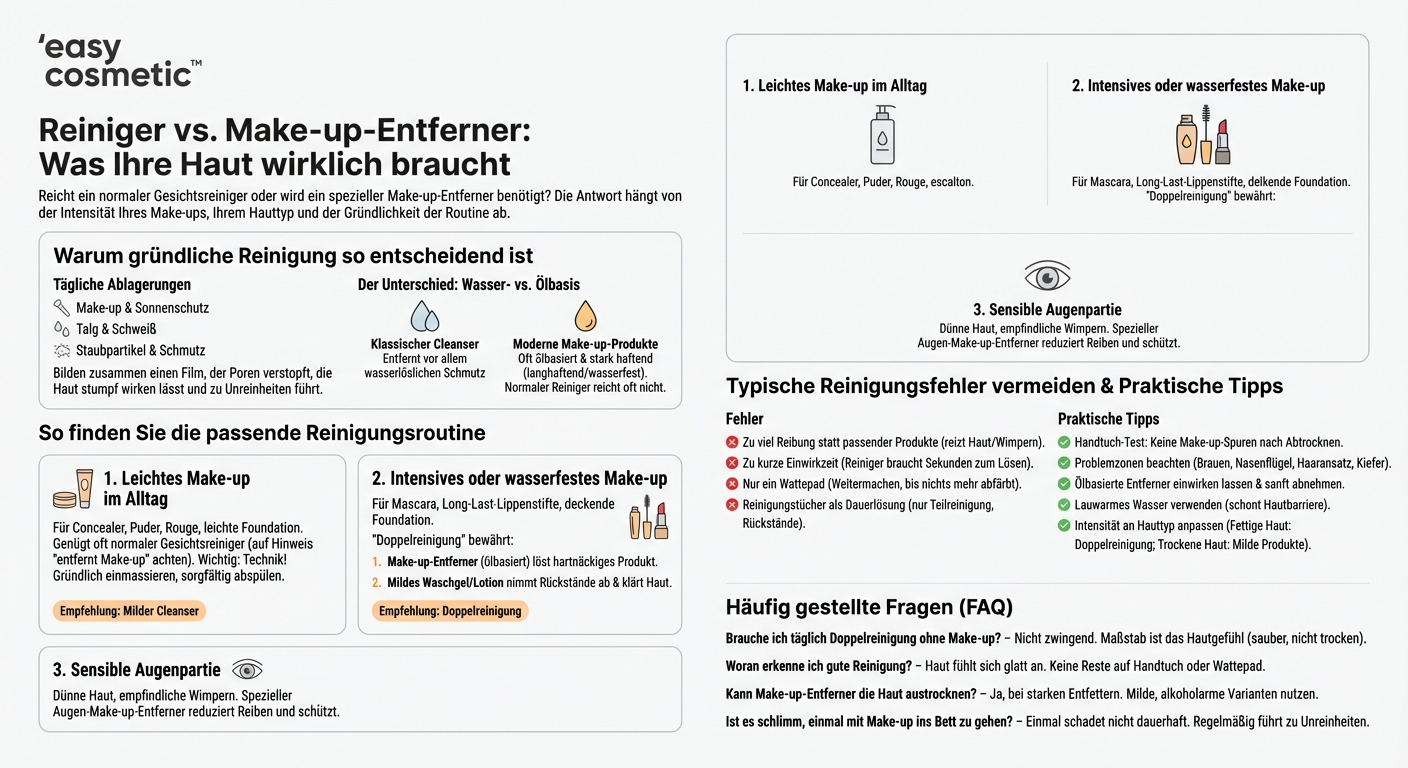 'easy cosmetic™

Reiniger vs. Make-up-Entferner: Was Ihre Haut wirklich braucht

Reicht ein normaler Gesichtsreiniger oder wird ein spezieller Make-up-Entferner benötigt? Die Antwort hängt von der Intensität Ihres Make-ups, Ihrem Hauttyp und der Gründlichkeit der Routine ab.

Warum gründliche Reinigung so entscheidend ist

Tägliche Ablagerungen
Make-up & Sonnenschutz
Talg & Schweiß
Staubpartikel & Schmutz
Bilden zusammen einen Film, der Poren verstopft, die Haut stumpf wirken lässt und zu Unreinheiten führt.

Der Unterschied: Wasser- vs. Ölbasis
Klassischer Cleanser
Entfernt vor allem wasserlöslichen Schmutz
Moderne Make-up-Produkte
Oft ölbasiert & stark haftend (langhaftend/wasserfest). Normaler Reiniger reicht oft nicht.

So finden Sie die passende Reinigungsroutine

1. Leichtes Make-up im Alltag
Für Concealer, Puder, Rouge, leichte Foundation. Genügt oft normaler Gesichtsreiniger (auf Hinweis "entfernt Make-up" achten). Wichtig: Technik! Gründlich einmassieren, sorgfältig abspülen.
Empfehlung: Milder Cleanser

2. Intensives oder wasserfestes Make-up
Für Mascara, Long-Last-Lippenstifte, deckende Foundation.
"Doppelreinigung" bewährt:
1. Make-up-Entferner (ölbasiert) löst hartnäckiges Produkt.
2. Mildes Waschgel/Lotion nimmt Rückstände ab & klärt Haut.
Empfehlung: Doppelreinigung

3. Sensible Augenpartie
Dünne Haut, empfindliche Wimpern. Spezieller Augen-Make-up-Entferner reduziert Reiben und schützt.

1. Leichtes Make-up im Alltag
Für Concealer, Puder, Rouge, escalton.

2. Intensives oder wasserfestes Make-up
Für Mascara, Long-Last-Lippenstifte, delkende Foundation. "Doppelreinigung" bewährt:

3. Sensible Augenpartie
Dünne Haut, empfindliche Wimpern. Spezieller Augen-Make-up-Entferner reduziert Reiben und schützt.

Typische Reinigungsfehler vermeiden & Praktische Tipps

Fehler
Zu viel Reibung statt passender Produkte (reizt Haut/Wimpern).
Zu kurze Einwirkzeit (Reiniger braucht Sekunden zum Lösen).
Nur ein Wattepad (Weitermachen, bis nichts mehr abfärbt).
Reinigungstücher als Dauerlösung (nur Teilreinigung, Rückstände).

Praktische Tipps
Handtuch-Test: Keine Make-up-Spuren nach Abtrocknen.
Problemzonen beachten (Brauen, Nasenflügel, Haaransatz, Kiefer).
Ölbasierte Entferner einwirken lassen & sanft abnehmen.
Lauwarmes Wasser verwenden (schont Hautbarriere).
Intensität an Hauttyp anpassen (Fettige Haut: Doppelreinigung; Trockene Haut: Milde Produkte).

Häufig gestellte Fragen (FAQ)
Brauche ich täglich Doppelreinigung ohne Make-up? – Nicht zwingend. Maßstab ist das Hautgefühl (sauber, nicht trocken).
Woran erkenne ich gute Reinigung? – Haut fühlt sich glatt an. Keine Reste auf Handtuch oder Wattepad.
Kann Make-up-Entferner die Haut austrocknen? – Ja, bei starken Entfettern. Milde, alkoholarme Varianten nutzen.
Ist es schlimm, einmal mit Make-up ins Bett zu gehen? – Einmal schadet nicht dauerhaft. Regelmäßig führt zu Unreinheiten.