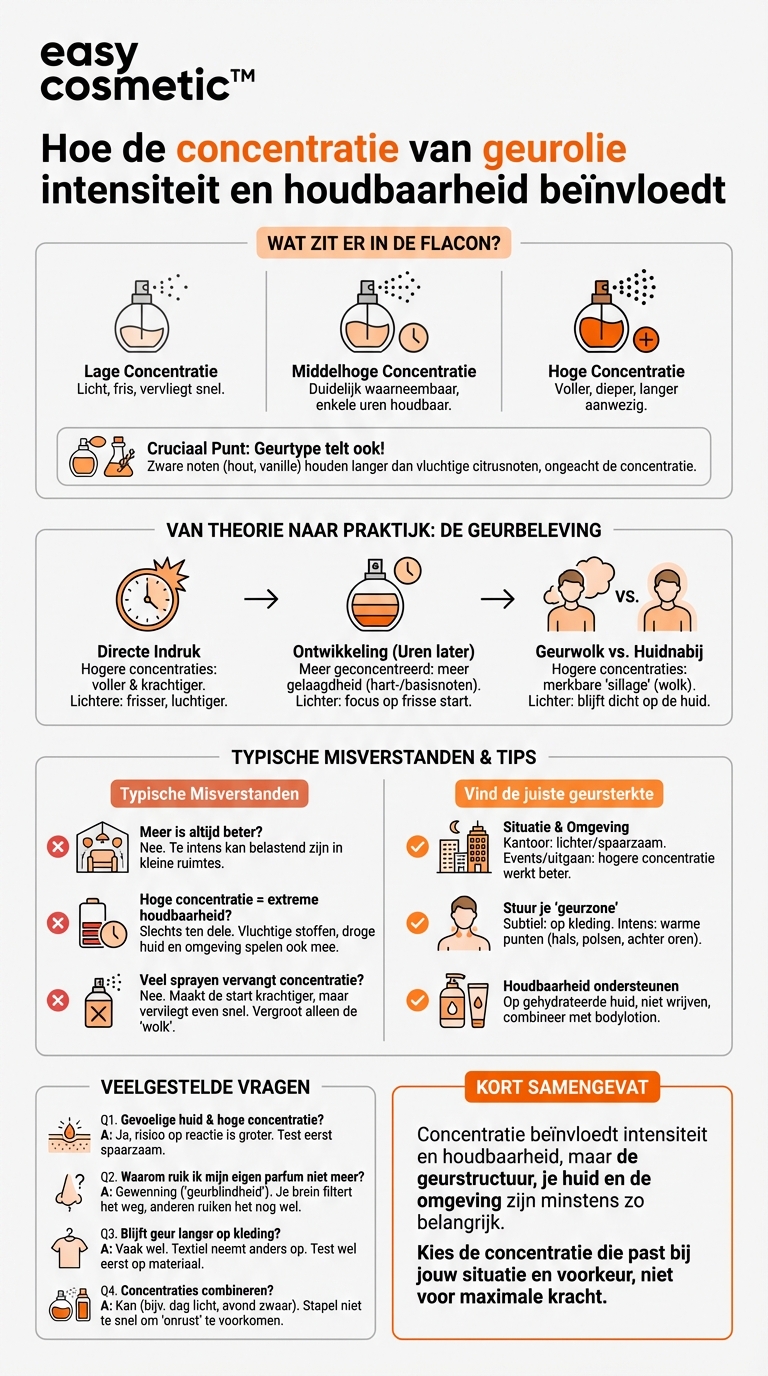 easy cosmetic™

Hoe de concentratie van geurolie intensiteit en houdbaarheid beïnvloedt

WAT ZIT ER IN DE FLACON?

Lage Concentratie
Licht, fris, vervliegt snel.

Middelhoge Concentratie
Duidelijk waarneembaar, enkele uren houdbaar.

Hoge Concentratie
Voller, dieper, langer aanwezig.

Cruciaal Punt: Geurtype telt ook!
Zware noten (hout, vanille) houden langer dan vluchtige citrusnoten, ongeacht de concentratie.

VAN THEORIE NAAR PRAKTIJK: DE GEURBELEVING

Directe Indruk
Hogere concentraties: voller & krachtiger.
Lichtere: frisser, luchtiger.

Ontwikkeling (Uren later)
Meer geconcentreerd: meer gelaagdheid (hart-/basisnoten).
Lichter: focus op frisse start.

VS.

Geurwolk vs. Huidnabij
Hogere concentraties: merkbare 'sillage' (wolk).
Lichter: blijft dicht op de huid.

TYPISCHE MISVERSTANDEN & TIPS

Typische Misverstanden

Meer is altijd beter?
Nee. Te intens kan belastend zijn in kleine ruimtes.

Hoge concentratie = extreme houdbaarheid?
Slechts ten dele. Vluchtige stoffen, droge huid en omgeving spelen ook mee.

Veel sprayen vervangt concentratie?
Nee. Maakt de start krachtiger, maar vervliegt even snel. Vergroot alleen de 'wolk'.

Vind de juiste geursterkte

Situatie & Omgeving
Kantoor: lichter/spaarzaam.
Events/uitgaan: hogere concentratie werkt beter.

Stuur je 'geurzone'
Subtiel: op kleding. Intens: warme punten (hals, polsen, achter oren).

Houdbaarheid ondersteunen
Op gehydrateerde huid, niet wrijven, combineer met bodylotion.

VEELGESTELDE VRAGEN

Q1. Gevoelige huid & hoge concentratie?
A: Ja, risico op reactie is groter. Test eerst spaarzaam.

Q2. Waarom ruik ik mijn eigen parfum niet meer?
A: Gewenning ('geurblindheid'). Je brein filtert het weg, anderen ruiken het nog wel.

Q3. Blijft geur langer op kleding?
A: Vaak wel. Textiel neemt anders op. Test wel eerst op materiaal.

Q4. Concentraties combineren?
A: Kan (bijv. dag licht, avond zwaar). Stapel niet te snel om 'onrust' te voorkomen.

KORT SAMENGEVAT

Concentratie beïnvloedt intensiteit en houdbaarheid, maar de geurstructuur, je huid en de omgeving zijn minstens zo belangrijk.

Kies de concentratie die past bij jouw situatie en voorkeur, niet voor maximale kracht.