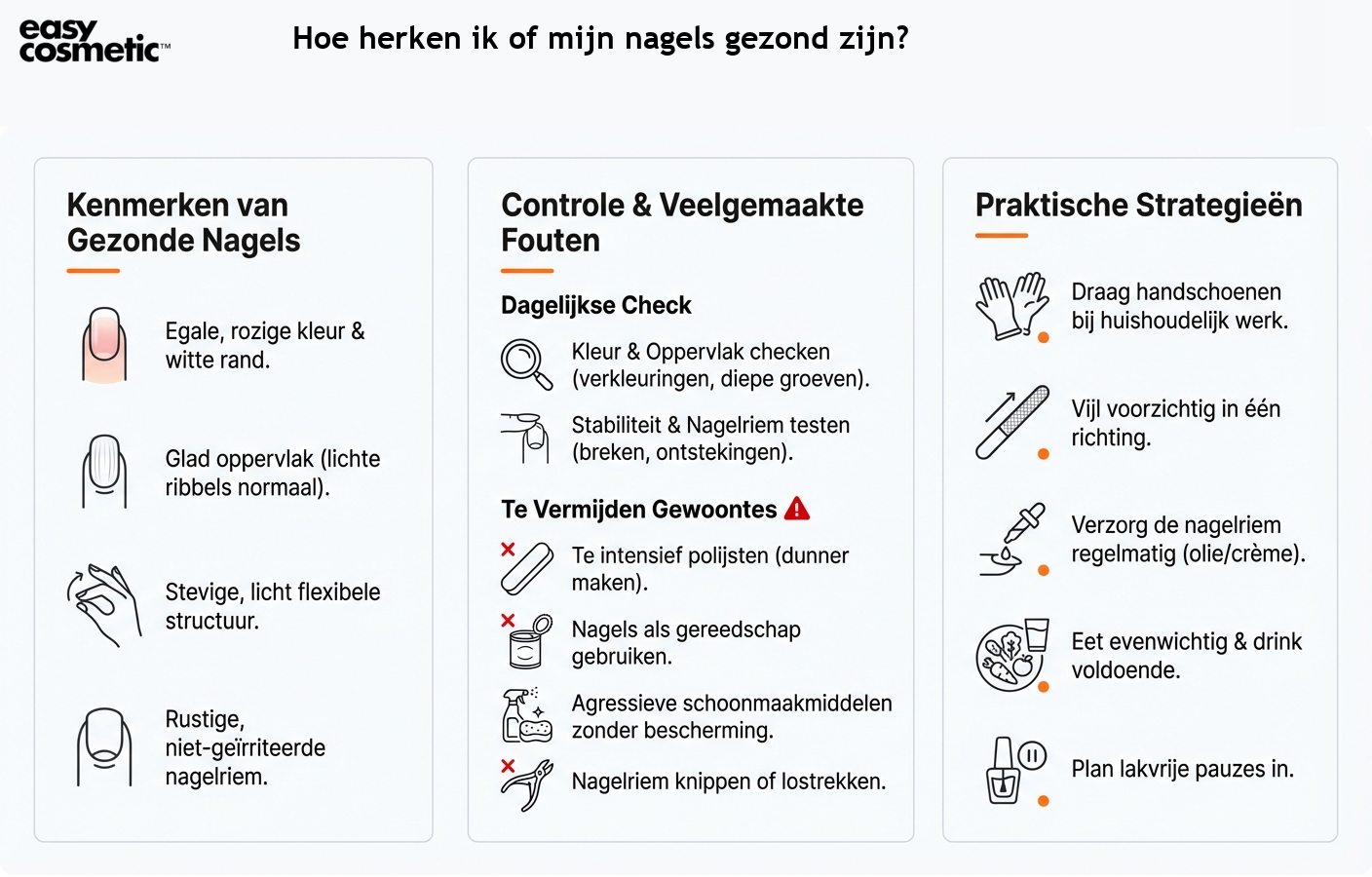 easy cosmetic™

Hoe herken ik of mijn nagels gezond zijn?

Kenmerken van Gezonde Nagels

Egale, rozige kleur & witte rand.

Glad oppervlak (lichte ribbels normaal).

Stevige, licht flexibele structuur.

Rustige, niet-geïrriteerde nagelriem.

Controle & Veelgemaakte Fouten

Dagelijkse Check

Kleur & Oppervlak checken (verkleuringen, diepe groeven).

Stabiliteit & Nagelriem testen (breken, ontstekingen).

Te Vermijden Gewoontes

Te intensief polijsten (dunner maken).

Nagels als gereedschap gebruiken.

Agressieve schoonmaakmiddelen zonder bescherming.

Nagelriem knippen of lostrekken.

Praktische Strategieën

Draag handschoenen bij huishoudelijk werk.

Vijl voorzichtig in één richting.

Verzorg de nagelriem regelmatig (olie/crème).

Eet evenwichtig & drink voldoende.

Plan lakvrije pauzes in.