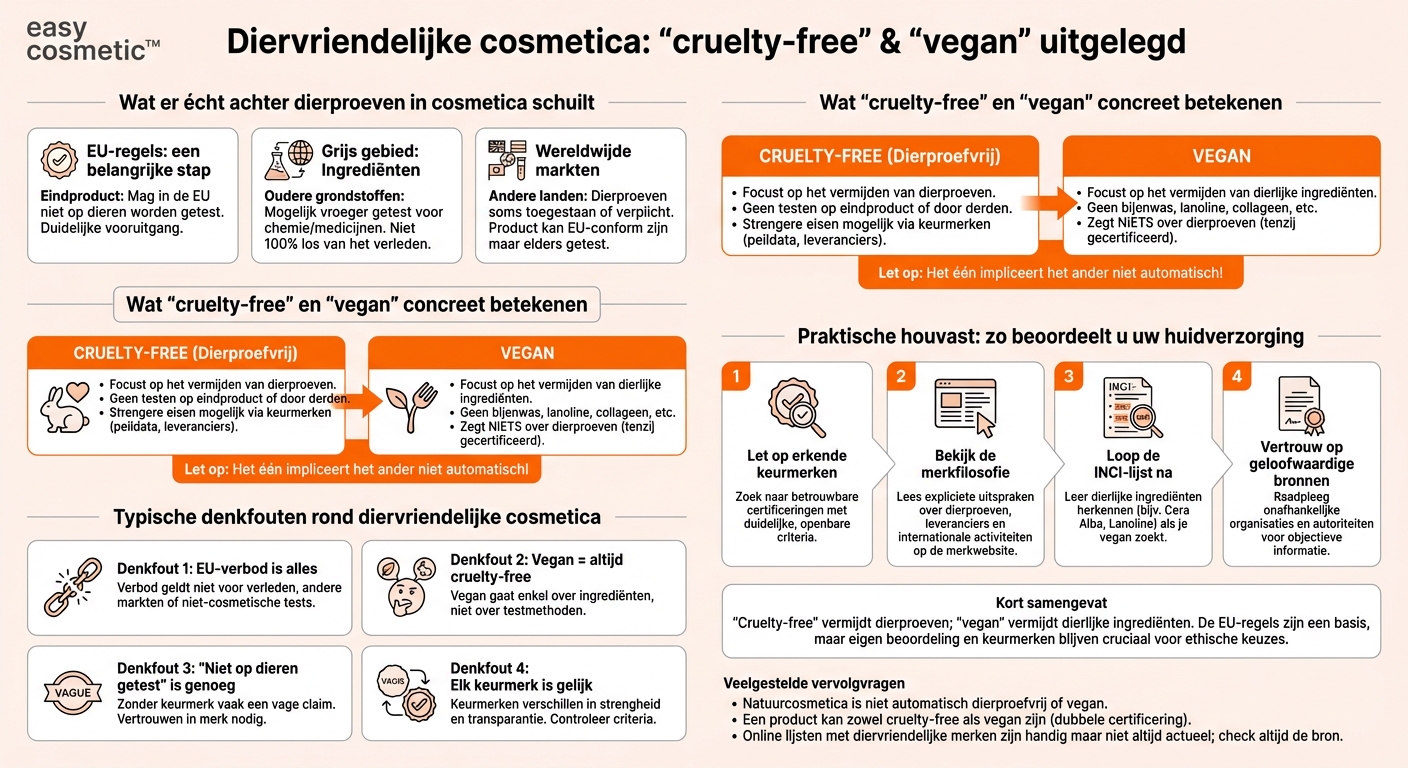 easy cosmetic™

Diervriendelijke cosmetica: “cruelty-free” & “vegan” uitgelegd

Wat er écht achter dierproeven in cosmetica schuilt

EU-regels: een belangrijke stap
Eindproduct: Mag in de EU niet op dieren worden getest. Duidelijke vooruitgang.

Grijs gebied: Ingrediënten
Oudere grondstoffen: Mogelijk vroeger getest voor chemie/medicijnen. Niet 100% los van het verleden.

Wereldwijde markten
Andere landen: Dierproeven soms toegestaan of verplicht. Product kan EU-conform zijn maar elders getest.

Wat “cruelty-free” en “vegan” concreet betekenen

CRUELTY-FREE (Dierproefvrij)
• Focust op het vermijden van dierproeven.
• Geen testen op eindproduct of door derden.
• Strengere eisen mogelijk via keurmerken (peildata, leveranciers).

VEGAN
• Focust op het vermijden van dierlijke ingrediënten.
• Geen bijenwas, lanoline, collageen, etc.
• Zegt NIETS over dierproeven (tenzij gecertificeerd).

Let op: Het één impliceert het ander niet automatisch!

Typische denkfouten rond diervriendelijke cosmetica

Denkfout 1: EU-verbod is alles
Verbod geldt niet voor verleden, andere markten of niet-cosmetische tests.

Denkfout 2: Vegan = altijd cruelty-free
Vegan gaat enkel over ingrediënten, niet over testmethoden.

VAGUE
Denkfout 3: "Niet op dieren getest" is genoeg
Zonder keurmerk vaak een vage claim. Vertrouwen in merk nodig.

VAGIS
Denkfout 4: Elk keurmerk is gelijk
Keurmerken verschillen in strengheid en transparantie. Controleer criteria.

Wat “cruelty-free” en “vegan” concreet betekenen

CRUELTY-FREE (Dierproefvrij)
• Focust op het vermijden van dierproeven.
• Geen testen op eindproduct of door derden.
• Strengere eisen mogelijk via keurmerken (peildata, leveranciers).

VEGAN
• Focust op het vermijden van dierlijke ingrediënten.
• Geen bijenwas, lanoline, collageen, etc.
• Zegt NIETS over dierproeven (tenzij gecertificeerd).

Let op: Het één impliceert het ander niet automatisch!

Praktische houvast: zo beoordeelt u uw huidverzorging

1
Let op erkende keurmerken
Zoek naar betrouwbare certificeringen met duidelijke, openbare criteria.

2
Bekijk de merkfilosofie
Lees expliciete uitspraken over dierproeven, leveranciers en internationale activiteiten op de merkwebsite.

3
INCI
Loop de INCI-lijst na
Leer dierlijke ingrediënten herkennen (bijv. Cera Alba, Lanoline) als je vegan zoekt.

4
Vertrouw op geloofwaardige bronnen
Raadpleeg onafhankelijke organisaties en autoriteiten voor objectieve informatie.

Kort samengevat
"Cruelty-free" vermijdt dierproeven; "vegan" vermijdt dierlijke ingrediënten. De EU-regels zijn een basis, maar eigen beoordeling en keurmerken blijven cruciaal voor ethische keuzes.

Veelgestelde vervolgvragen
• Natuurcosmetica is niet automatisch dierproefvrij of vegan.
• Een product kan zowel cruelty-free als vegan zijn (dubbele certificering).
• Online lijsten met diervriendelijke merken zijn handig maar niet altijd actueel; check altijd de bron.