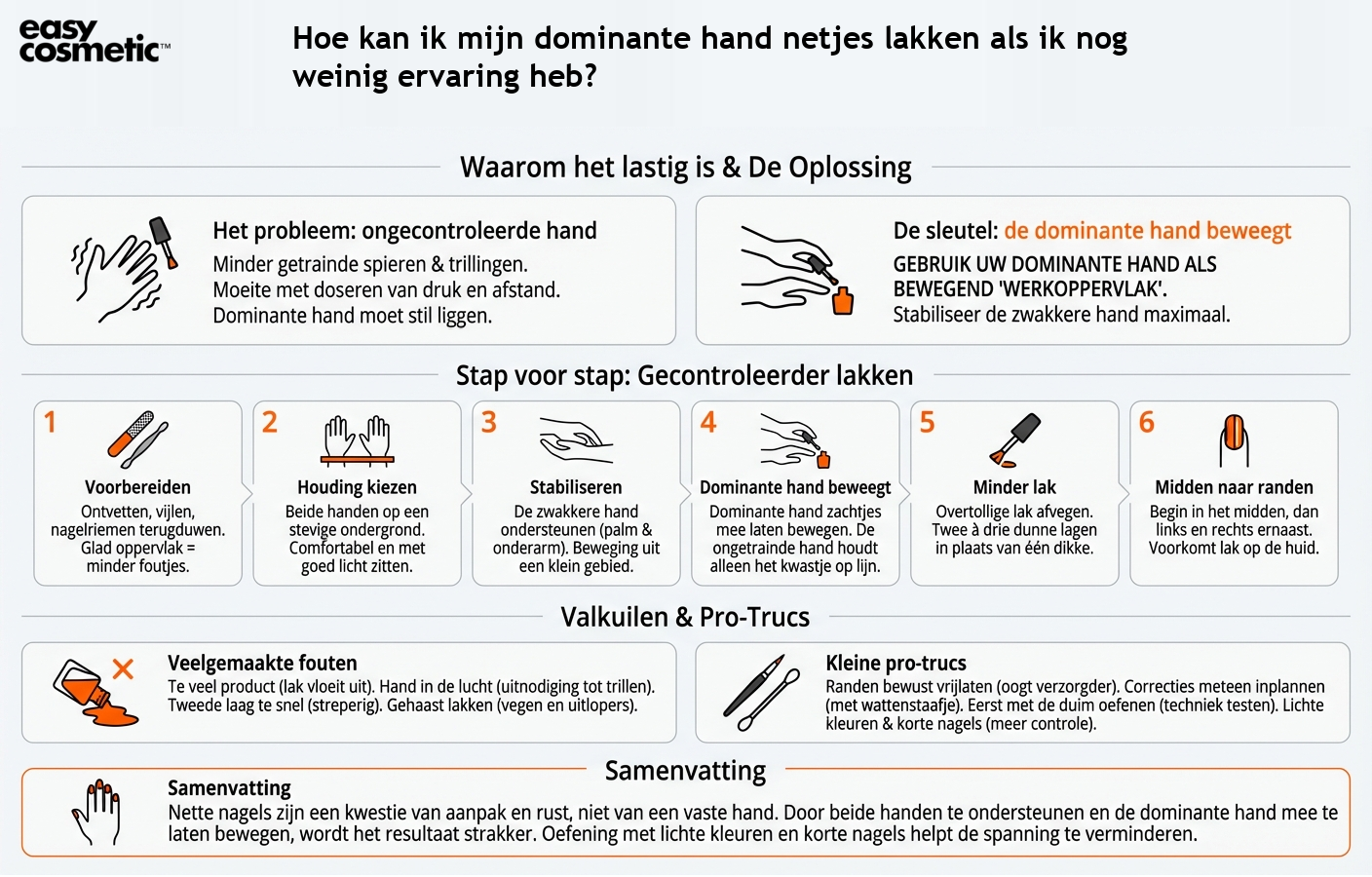 easy cosmetic™

Hoe kan ik mijn dominante hand netjes lakken als ik nog weinig ervaring heb?

Waarom het lastig is & De Oplossing

Het probleem: ongecontroleerde hand
Minder getrainde spieren & trillingen.
Moeite met doseren van druk en afstand.
Dominante hand moet stil liggen.

De sleutel: de dominante hand beweegt
GEBRUIK UW DOMINANTE HAND ALS BEWEGEND 'WERKOPPERVLAK'.
Stabiliseer de zwakkere hand maximaal.

Stap voor stap: Gecontroleerder lakken

1
Voorbereiden
Ontvetten, vijlen, nagelriemen terugduwen. Glad oppervlak = minder foutjes.

2
Houding kiezen
Beide handen op een stevige ondergrond. Comfortabel en met goed licht zitten.

3
Stabiliseren
De zwakkere hand ondersteunen (palm & onderarm). Beweging uit een klein gebied.

4
Dominante hand beweegt
Dominante hand zachtjes mee laten bewegen. De ongetrainde hand houdt alleen het kwastje op lijn.

5
Minder lak
Overtollige lak afvegen. Twee à drie dunne lagen in plaats van één dikke.

6
Midden naar randen
Begin in het midden, dan links en rechts ernaast. Voorkomt lak op de huid.

Valkuilen & Pro-Trucs

Veelgemaakte fouten
Te veel product (lak vloeit uit). Hand in de lucht (uitnodiging tot trillen). Tweede laag te snel (streperig). Gehaast lakken (vegen en uitlopers).

Kleine pro-trucs
Randen bewust vrijlaten (oogt verzorgder). Correcties meteen inplannen (met wattenstaafje). Eerst met de duim oefenen (techniek testen). Lichte kleuren & korte nagels (meer controle).

Samenvatting

Samenvatting
Nette nagels zijn een kwestie van aanpak en rust, niet van een vaste hand. Door beide handen te ondersteunen en de dominante hand mee te laten bewegen, wordt het resultaat strakker. Oefening met lichte kleuren en korte nagels helpt de spanning te verminderen.