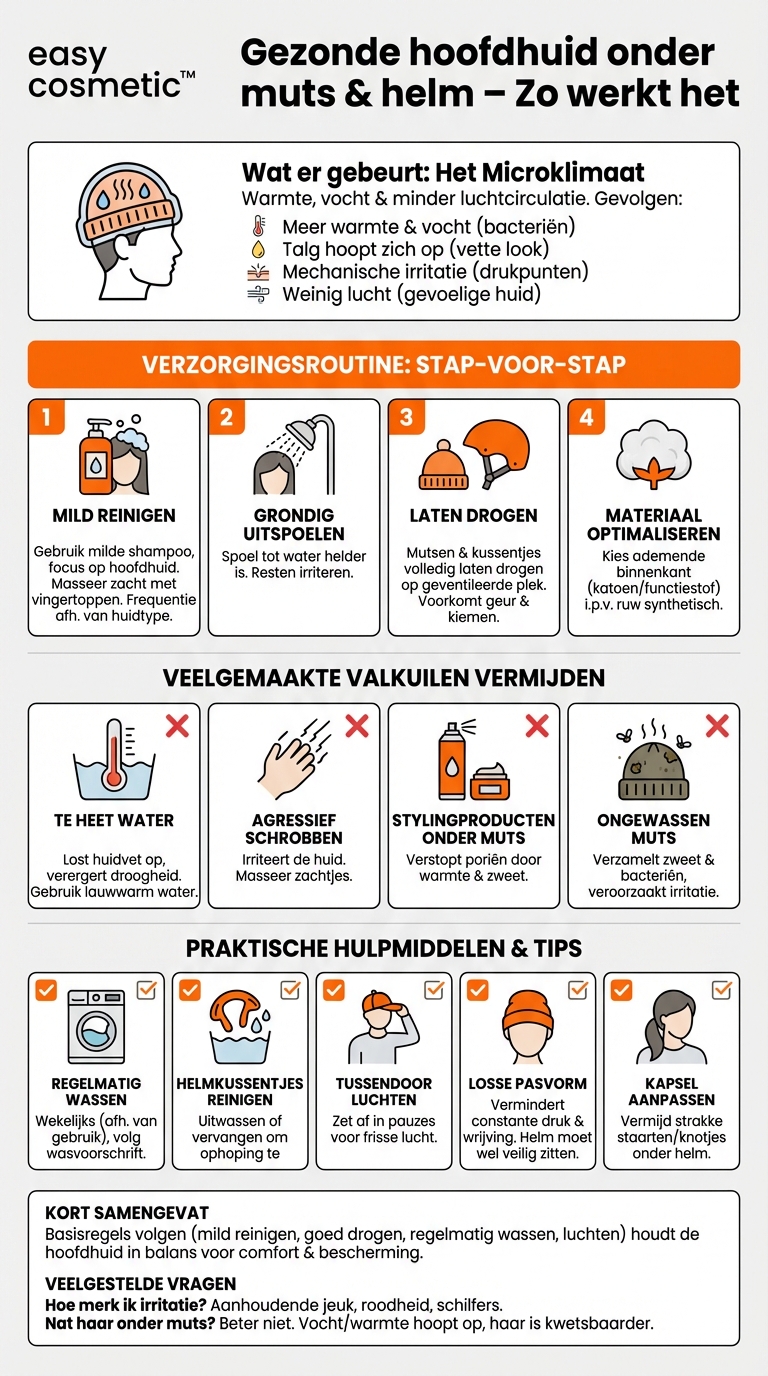 easy cosmetic™

Gezonde hoofdhuid onder muts & helm – Zo werkt het

Wat er gebeurt: Het Microklimaat
Warmte, vocht & minder luchtcirculatie. Gevolgen:
Meer warmte & vocht (bacteriën)
Talg hoopt zich op (vette look)
Mechanische irritatie (drukpunten)
Weinig lucht (gevoelige huid)

VERZORGINGSROUTINE: STAP-VOOR-STAP

1
MILD REINIGEN
Gebruik milde shampoo, focus op hoofdhuid. Masseer zacht met vingertoppen. Frequentie afh. van huidtype.

2
GRONDIG UITSPOELEN
Spoel tot water helder is. Resten irriteren.

3
LATEN DROGEN
Mutsen & kussentjes volledig laten drogen op geventileerde plek. Voorkomt geur & kiemen.

4
MATERIAAL OPTIMALISEREN
Kies ademende binnenkant (katoen/functiestof) i.p.v. ruw synthetisch.

VEELGEMAAKTE VALKUILEN VERMIJDEN

TE HEET WATER
Lost huidvet op, verergert droogheid. Gebruik lauwwarm water.

AGRESSIEF SCHROBBEN
Irriteert de huid. Masseer zachtjes.

STYLINGPRODUCTEN ONDER MUTS
Verstopt poriën door warmte & zweet.

ONGEWASSEN MUTS
Verzamelt zweet & bacteriën, veroorzaakt irritatie.

PRAKTISCHE HULPMIDDELEN & TIPS

REGELMATIG WASSEN
Wekelijks (afh. van gebruik), volg wasvoorschrift.

HELMKUSSENTJES REINIGEN
Uitwassen of vervangen om ophoping te

TUSSENDOOR LUCHTEN
Zet af in pauzes voor frisse lucht.

LOSSE PASVORM
Vermindert constante druk & wrijving. Helm moet wel veilig zitten.

KAPSEL AANPASSEN
Vermijd strakke staarten/knotjes onder helm.

KORT SAMENGEVAT
Basisregels volgen (mild reinigen, goed drogen, regelmatig wassen, luchten) houdt de hoofdhuid in balans voor comfort & bescherming.

VEELGESTELDE VRAGEN
Hoe merk ik irritatie? Aanhoudende jeuk, roodheid, schilfers.
Nat haar onder muts? Beter niet. Vocht/warmte hoopt op, haar is kwetsbaarder.