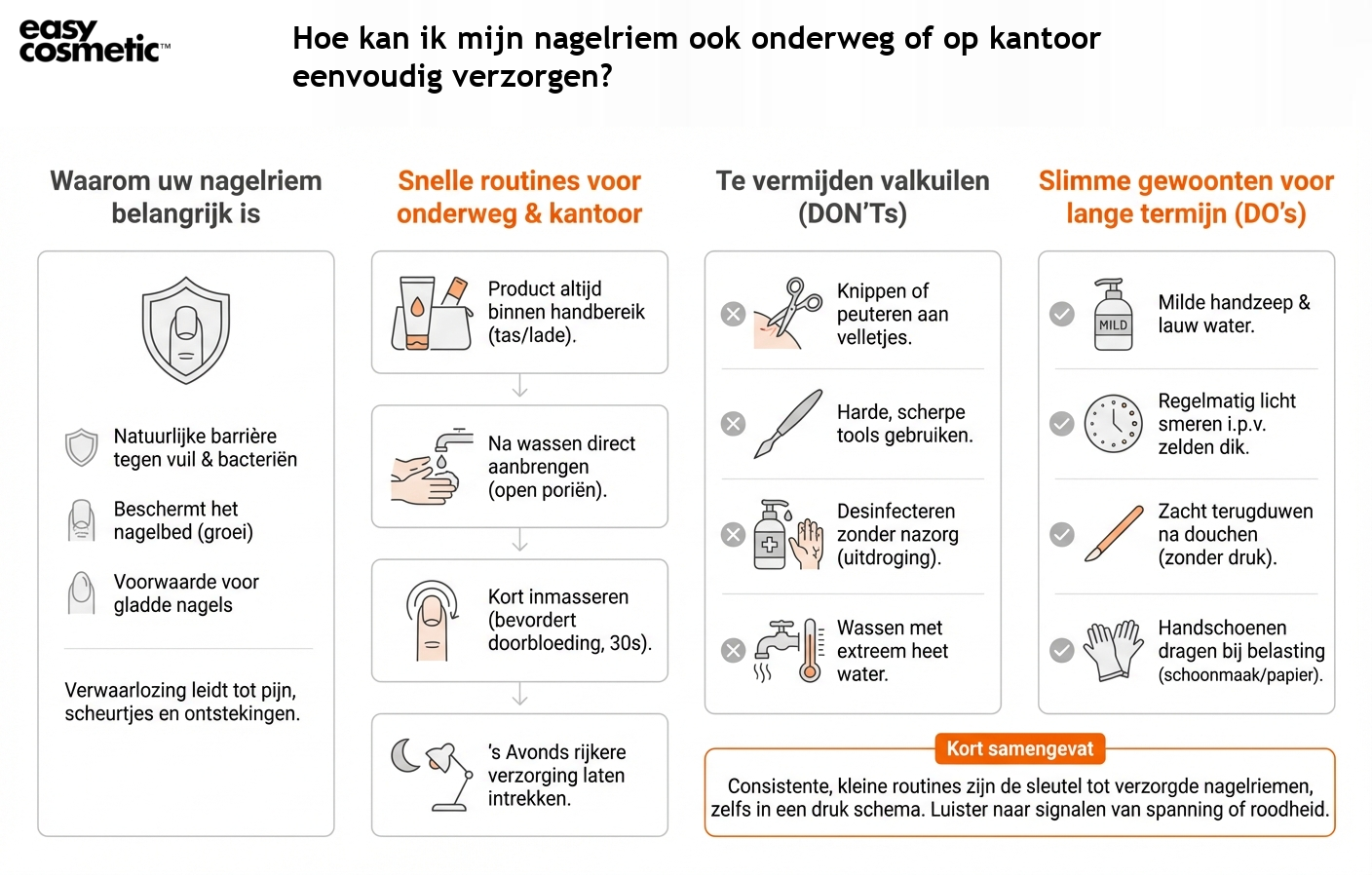 easy cosmetic™

Hoe kan ik mijn nagelriem ook onderweg of op kantoor eenvoudig verzorgen?

Waarom uw nagelriem belangrijk is

Natuurlijke barrière tegen vuil & bacteriën

Beschermt het nagelbed (groei)

Voorwaarde voor gladde nagels

Verwaarlozing leidt tot pijn, scheurtjes en ontstekingen.

Snelle routines voor onderweg & kantoor

Product altijd binnen handbereik (tas/lade).

Na wassen direct aanbrengen (open poriën).

Kort inmasseren (bevordert doorbloeding, 30s).

's Avonds rijkere verzorging laten intrekken.

Te vermijden valkuilen (DON'Ts)

Knippen of peuteren aan velletjes.

Harde, scherpe tools gebruiken.

Desinfecteren zonder nazorg (uitdroging).

Wassen met extreem heet water.

Slimme gewoonten voor lange termijn (DO's)

MILD

Milde handzeep & lauw water.

Regelmatig licht smeren i.p.v. zelden dik.

Zacht terugduwen na douchen (zonder druk).

Handschoenen dragen bij belasting (schoonmaak/papier).

Kort samengevat

Consistente, kleine routines zijn de sleutel tot verzorgde nagelriemen, zelfs in een druk schema. Luister naar signalen van spanning of roodheid.