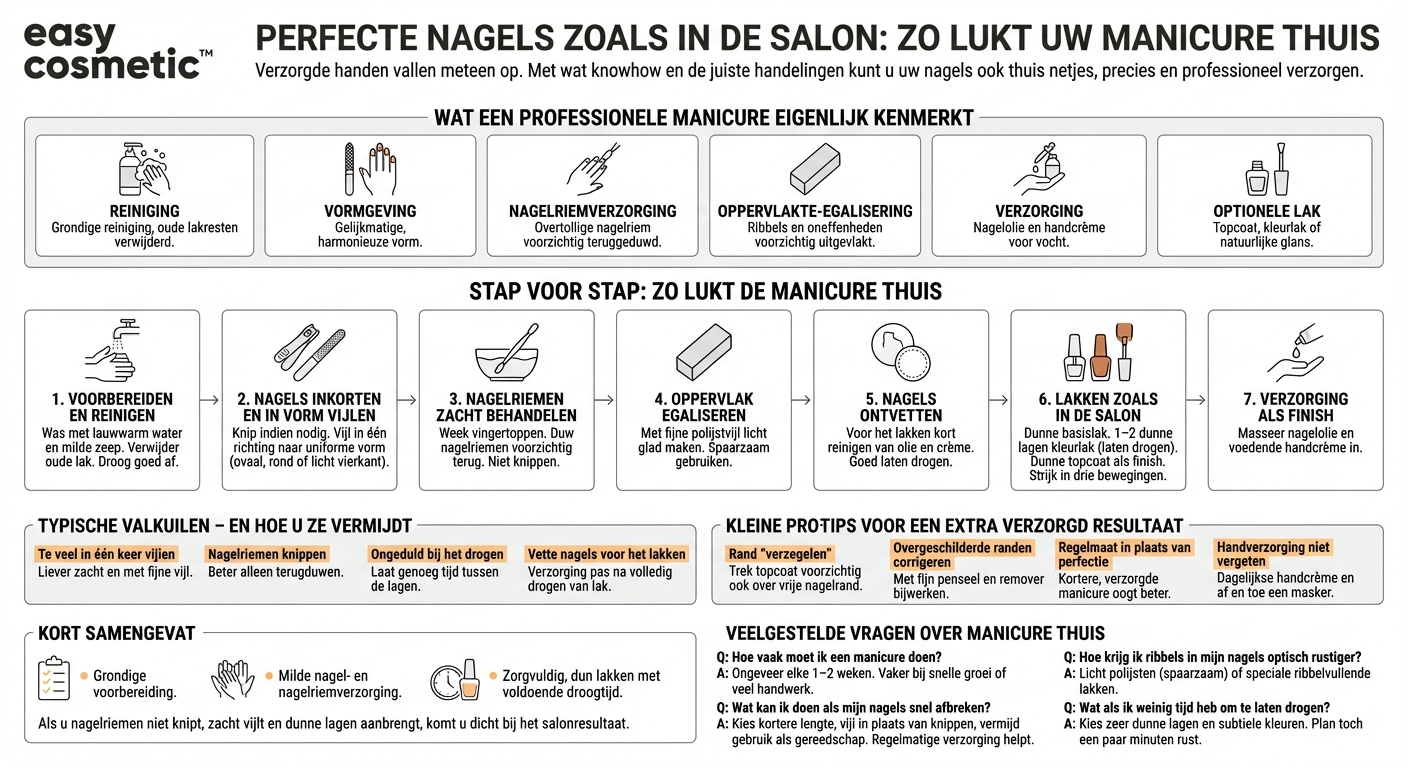 easy cosmetic™

PERFECTE NAGELS ZOALS IN DE SALON: ZO LUKT UW MANICURE THUIS

Verzorgde handen vallen meteen op. Met wat knowhow en de juiste handelingen kunt u uw nagels ook thuis netjes, precies en professioneel verzorgen.

WAT EEN PROFESSIONELE MANICURE EIGENLIJK KENMERKT

REINIGING
Grondige reiniging, oude lakresten verwijderd.

VORMGEVING
Gelijkmatige, harmonieuze vorm.

NAGELRIEMVERZORGING
Overtollige nagelriem voorzichtig teruggeduwd.

OPPERVLAKTE-EGALISERING
Ribbels en oneffenheden voorzichtig uitgevlakt.

VERZORGING
Nagelolie en handcrème voor vocht.

OPTIONELE LAK
Topcoat, kleurlak of natuurlijke glans.

STAP VOOR STAP: ZO LUKT DE MANICURE THUIS

1. VOORBEREIDEN EN REINIGEN
Was met lauwwarm water en milde zeep. Verwijder oude lak. Droog goed af.

2. NAGELS INKORTEN EN IN VORM VIJLEN
Knip indien nodig. Vijl in één richting naar uniforme vorm (ovaal, rond of licht vierkant).

3. NAGELRIEMEN ZACHT BEHANDELEN
Week vingertoppen. Duw nagelriemen voorzichtig terug. Niet knippen.

4. OPPERVLAK EGALISEREN
Met fijne polijstvijl licht glad maken. Spaarzaam gebruiken.

5. NAGELS ONTVETTEN
Voor het lakken kort reinigen van olie en crème. Goed laten drogen.

6. LAKKEN ZOALS IN DE SALON
Dunne basislak. 1–2 dunne lagen kleurlak (laten drogen). Dunne topcoat als finish. Strijk in drie bewegingen.

7. VERZORGING ALS FINISH
Masseer nagelolie en voedende handcrème in.

TYPISCHE VALKUILEN – EN HOE U ZE VERMIJDT

Te veel in één keer vijlen
Liever zacht en met fijne vijl.

Nagelriemen knippen
Beter alleen terugduwen.

Ongeduld bij het drogen
Laat genoeg tijd tussen de lagen.

Vette nagels voor het lakken
Verzorging pas na volledig drogen van lak.

KLEINE PRO-TIPS VOOR EEN EXTRA VERZORGD RESULTAAT

Rand "verzegelen"
Trek topcoat voorzichtig ook over vrije nagelrand.

Overgeschilderde randen corrigeren
Met fijn penseel en remover bijwerken.

Regelmaat in plaats van perfectie
Kortere, verzorgde manicure oogt beter.

Handverzorging niet vergeten
Dagelijkse handcrème en af en toe een masker.

KORT SAMENGEVAT

Grondige voorbereiding.
Milde nagel- en nagelriemverzorging.
Zorgvuldig, dun lakken met voldoende droogtijd.

Als u nagelriemen niet knipt, zacht vijlt en dunne lagen aanbrengt, komt u dicht bij het salonresultaat.

VEELGESTELDE VRAGEN OVER MANICURE THUIS

Q: Hoe vaak moet ik een manicure doen?
A: Ongeveer elke 1–2 weken. Vaker bij snelle groei of veel handwerk.

Q: Wat kan ik doen als mijn nagels snel afbreken?
A: Kies kortere lengte, vijl in plaats van knippen, vermijd gebruik als gereedschap. Regelmatige verzorging helpt.

Q: Hoe krijg ik ribbels in mijn nagels optisch rustiger?
A: Licht polijsten (spaarzaam) of speciale ribbelvullende lakken.

Q: Wat als ik weinig tijd heb om te laten drogen?
A: Kies zeer dunne lagen en subtiele kleuren. Plan toch een paar minuten rust.