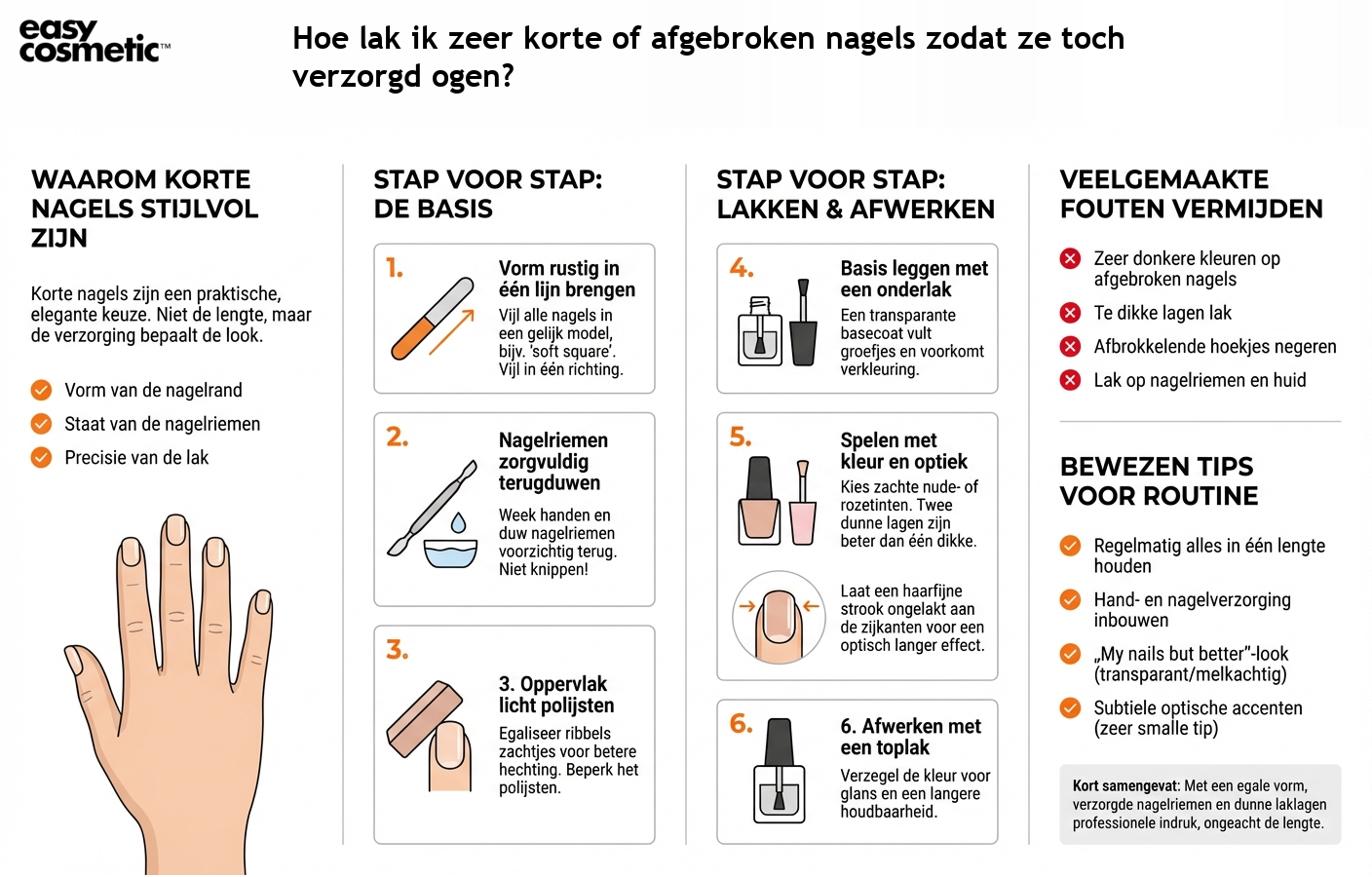 easy cosmetic™

Hoe lak ik zeer korte of afgebroken nagels zodat ze toch verzorgd ogen?

WAAROM KORTE NAGELS STIJLVOL ZIJN

Korte nagels zijn een praktische, elegante keuze. Niet de lengte, maar de verzorging bepaalt de look.

Vorm van de nagelrand
Staat van de nagelriemen
Precisie van de lak

STAP VOOR STAP: DE BASIS

1. Vorm rustig in één lijn brengen
Vijl alle nagels in een gelijk model, bijv. 'soft square'. Vijl in één richting.

2. Nagelriemen zorgvuldig terugduwen
Week handen en duw nagelriemen voorzichtig terug. Niet knippen!

3. 3. Oppervlak licht polijsten
Egaliseer ribbels zachtjes voor betere hechting. Beperk het polijsten.

STAP VOOR STAP: LAKKEN & AFWERKEN

4. Basis leggen met een onderlak
Een transparante basecoat vult groefjes en voorkomt verkleuring.

5. Spelen met kleur en optiek
Kies zachte nude- of rozetinten. Twee dunne lagen zijn beter dan één dikke.

Laat een haarfijne strook ongelakt aan de zijkanten voor een optisch langer effect.

6. 6. Afwerken met een toplak
Verzegel de kleur voor glans en een langere houdbaarheid.

VEELGEMAAKTE FOUTEN VERMIJDEN

Zeer donkere kleuren op afgebroken nagels
Te dikke lagen lak
Afbrokkelende hoekjes negeren
Lak op nagelriemen en huid

BEWEZEN TIPS VOOR ROUTINE

Regelmatig alles in één lengte houden
Hand- en nagelverzorging inbouwen
„My nails but better"-look (transparant/melkachtig)
Subtiele optische accenten (zeer smalle tip)

Kort samengevat: Met een egale vorm, verzorgde nagelriemen en dunne laklagen professionele indruk, ongeacht de lengte.