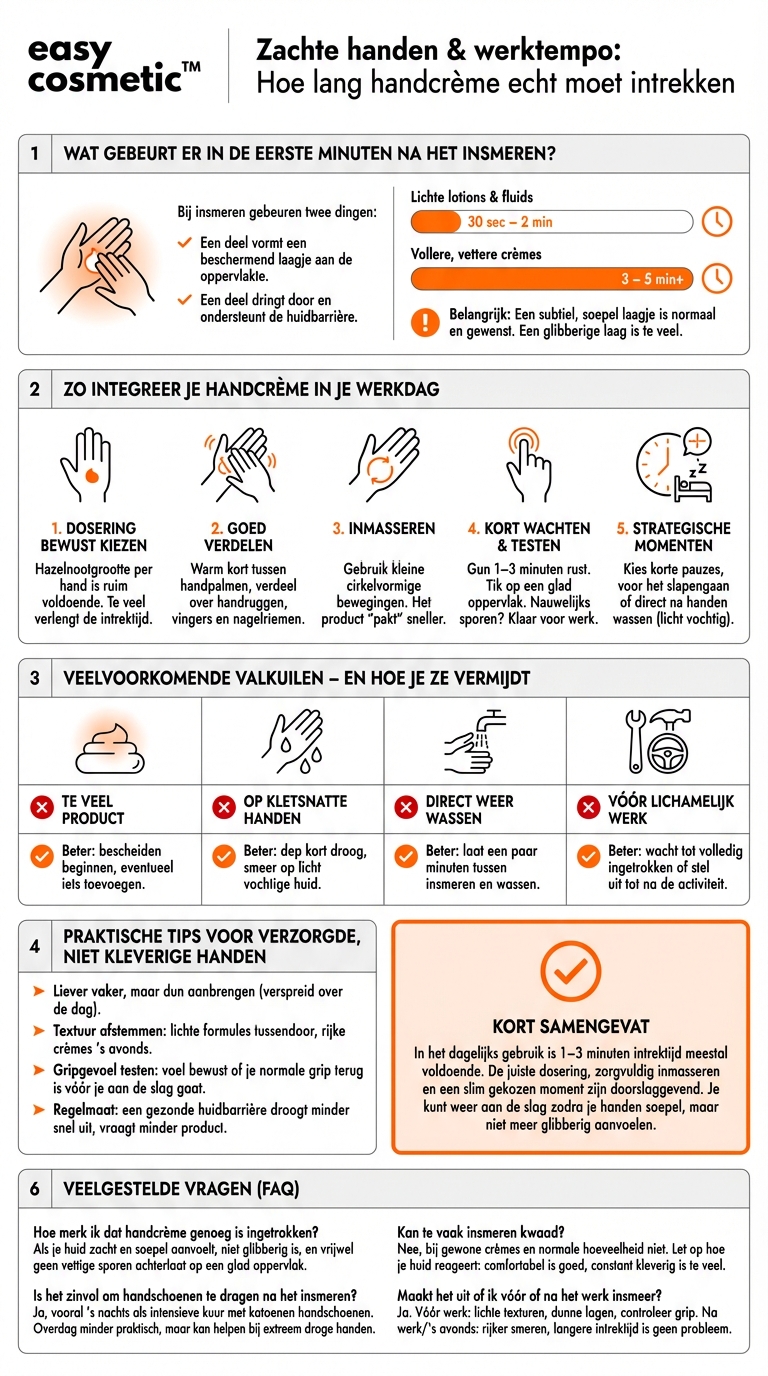 easy cosmetic™

Zachte handen & werktempo: Hoe lang handcrème echt moet intrekken

1 WAT GEBEURT ER IN DE EERSTE MINUTEN NA HET INSMEREN?

Bij insmeren gebeuren twee dingen:

Een deel vormt een beschermend laagje aan de oppervlakte.

Een deel dringt door en ondersteunt de huidbarrière.

Lichte lotions & fluids
30 sec – 2 min

Vollere, vettere crèmes
3 – 5 min+

Belangrijk: Een subtiel, soepel laagje is normaal en gewenst. Een glibberige laag is te veel.

2 ZO INTEGREER JE HANDCRÈME IN JE WERKDAG

1. DOSERING BEWUST KIEZEN
Hazelnootgrootte per hand is ruim voldoende. Te veel verlengt de intrektijd.

2. GOED VERDELEN
Warm kort tussen handpalmen, verdeel over handruggen, vingers en nagelriemen.

3. INMASSEREN
Gebruik kleine cirkelvormige bewegingen. Het product "pakt" sneller.

4. KORT WACHTEN & TESTEN
Gun 1–3 minuten rust. Tik op een glad oppervlak. Nauwelijks sporen? Klaar voor werk.

5. STRATEGISCHE MOMENTEN
Kies korte pauzes, voor het slapengaan of direct na handen wassen (licht vochtig).

3 VEELVOORKOMENDE VALKUILEN – EN HOE JE ZE VERMIJDT

TE VEEL PRODUCT
Beter: bescheiden beginnen, eventueel iets toevoegen.

OP KLETSNATTE HANDEN
Beter: dep kort droog, smeer op licht vochtige huid.

DIRECT WEER WASSEN
Beter: laat een paar minuten tussen insmeren en wassen.

VÓÓR LICHAMELIJK WERK
Beter: wacht tot volledig ingetrokken of stel uit tot na de activiteit.

4 PRAKTISCHE TIPS VOOR VERZORGDE, NIET KLEVERIGE HANDEN

Liever vaker, maar dun aanbrengen (verspreid over de dag).

Textuur afstemmen: lichte formules tussendoor, rijke crèmes 's avonds.

Gripgevoel testen: voel bewust of je normale grip terug is vóór je aan de slag gaat.

Regelmaat: een gezonde huidbarrière droogt minder snel uit, vraagt minder product.

KORT SAMENGEVAT

In het dagelijks gebruik is 1–3 minuten intrektijd meestal voldoende. De juiste dosering, zorgvuldig inmasseren en een slim gekozen moment zijn doorslaggevend. Je kunt weer aan de slag zodra je handen soepel, maar niet meer glibberig aanvoelen.

6 VEELGESTELDE VRAGEN (FAQ)

Hoe merk ik dat handcrème genoeg is ingetrokken?
Als je huid zacht en soepel aanvoelt, niet glibberig is, en vrijwel geen vettige sporen achterlaat op een glad oppervlak.

Is het zinvol om handschoenen te dragen na het insmeren?
Ja, vooral 's nachts als intensieve kuur met katoenen handschoenen. Overdag minder praktisch, maar kan helpen bij extreem droge handen.

Kan te vaak insmeren kwaad?
Nee, bij gewone crèmes en normale hoeveelheid niet. Let op hoe je huid reageert: comfortabel is goed, constant kleverig is te veel.

Maakt het uit of ik vóór of na het werk insmeer?
Ja. Vóór werk: lichte texturen, dunne lagen, controleer grip. Na werk/'s avonds: rijker smeren, langere intrektijd is geen probleem.