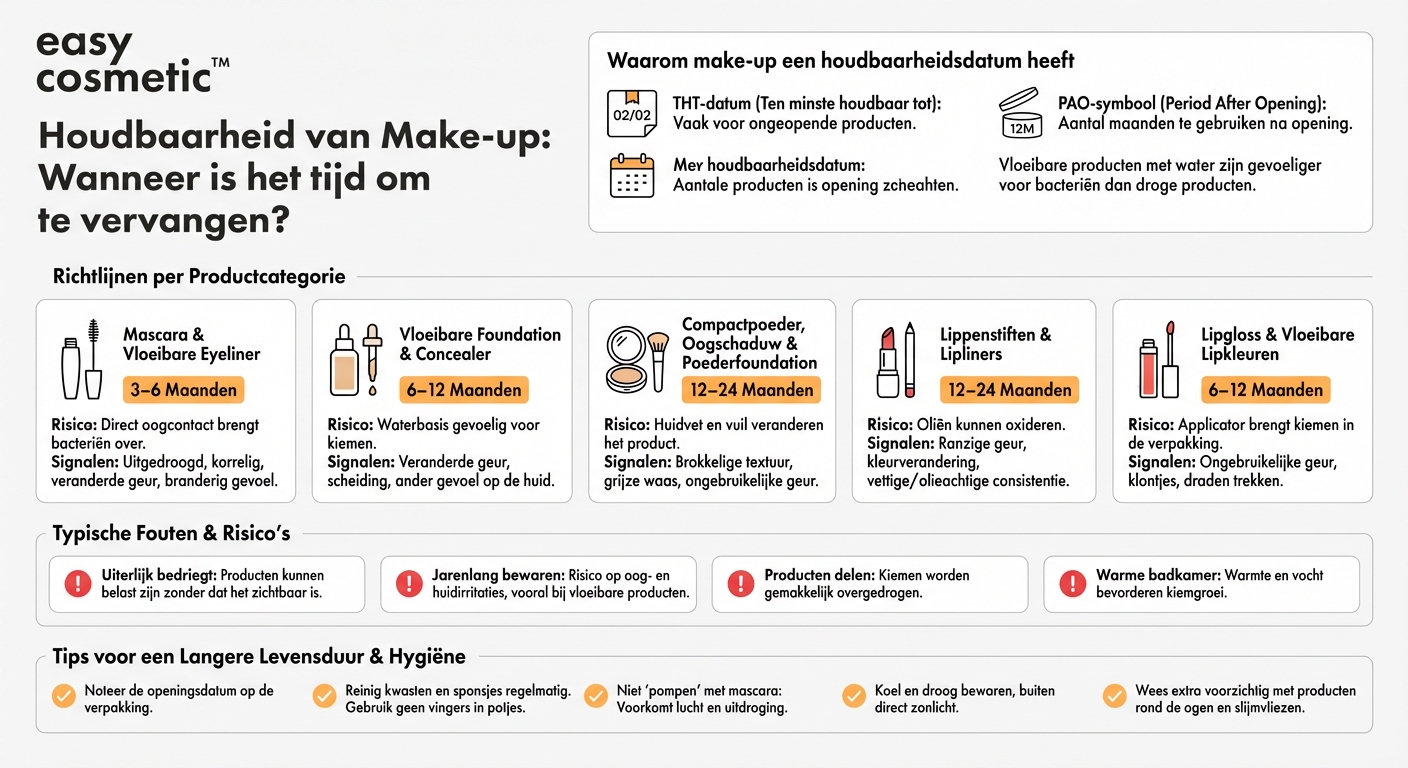 easy cosmetic™

Houdbaarheid van Make-up: Wanneer is het tijd om te vervangen?

Waarom make-up een houdbaarheidsdatum heeft

02/02

THT-datum (Ten minste houdbaar tot): Vaak voor ongeopende producten.

12M

PAO-symbool (Period After Opening): Aantal maanden te gebruiken na opening.

Mer houdbaarheidsdatum: Aantale producten is opening zcheahten.

Vloeibare producten met water zijn gevoeliger voor bacteriën dan droge producten.

Richtlijnen per Productcategorie

Mascara & Vloeibare Eyeliner
3–6 Maanden
Risico: Direct oogcontact brengt bacteriën over.
Signalen: Uitgedroogd, korrelig, veranderde geur, branderig gevoel.

Vloeibare Foundation & Concealer
6–12 Maanden
Risico: Waterbasis gevoelig voor kiemen.
Signalen: Veranderde geur, scheiding, ander gevoel op de huid.

Compactpoeder, Oogschaduw & Poederfoundation
12–24 Maanden
Risico: Huidvet en vuil veranderen het product.
Signalen: Brokkelige textuur, grijze waas, ongebruikelijke geur.

Lippenstiften & Lipliners
12–24 Maanden
Risico: Oliën kunnen oxideren.
Signalen: Ranzige geur, kleurverandering, vettige/olieachtige consistentie.

Lipgloss & Vloeibare Lipkleuren
6–12 Maanden
Risico: Applicator brengt kiemen in de verpakking.
Signalen: Ongebruikelijke geur, klontjes, draden trekken.

Typische Fouten & Risico's

Uiterlijk bedriegt: Producten kunnen belast zijn zonder dat het zichtbaar is.

Jarenlang bewaren: Risico op oog- en huidirritaties, vooral bij vloeibare producten.

Producten delen: Kiemen worden gemakkelijk overgedrogen.

Warme badkamer: Warmte en vocht bevorderen kiemgroei.

Tips voor een Langere Levensduur & Hygiëne

Noteer de openingsdatum op de verpakking.

Reinig kwasten en sponsjes regelmatig. Gebruik geen vingers in potjes.

Niet 'pompen' met mascara: Voorkomt lucht en uitdroging.

Koel en droog bewaren, buiten direct zonlicht.

Wees extra voorzichtig met producten rond de ogen en slijmvliezen.