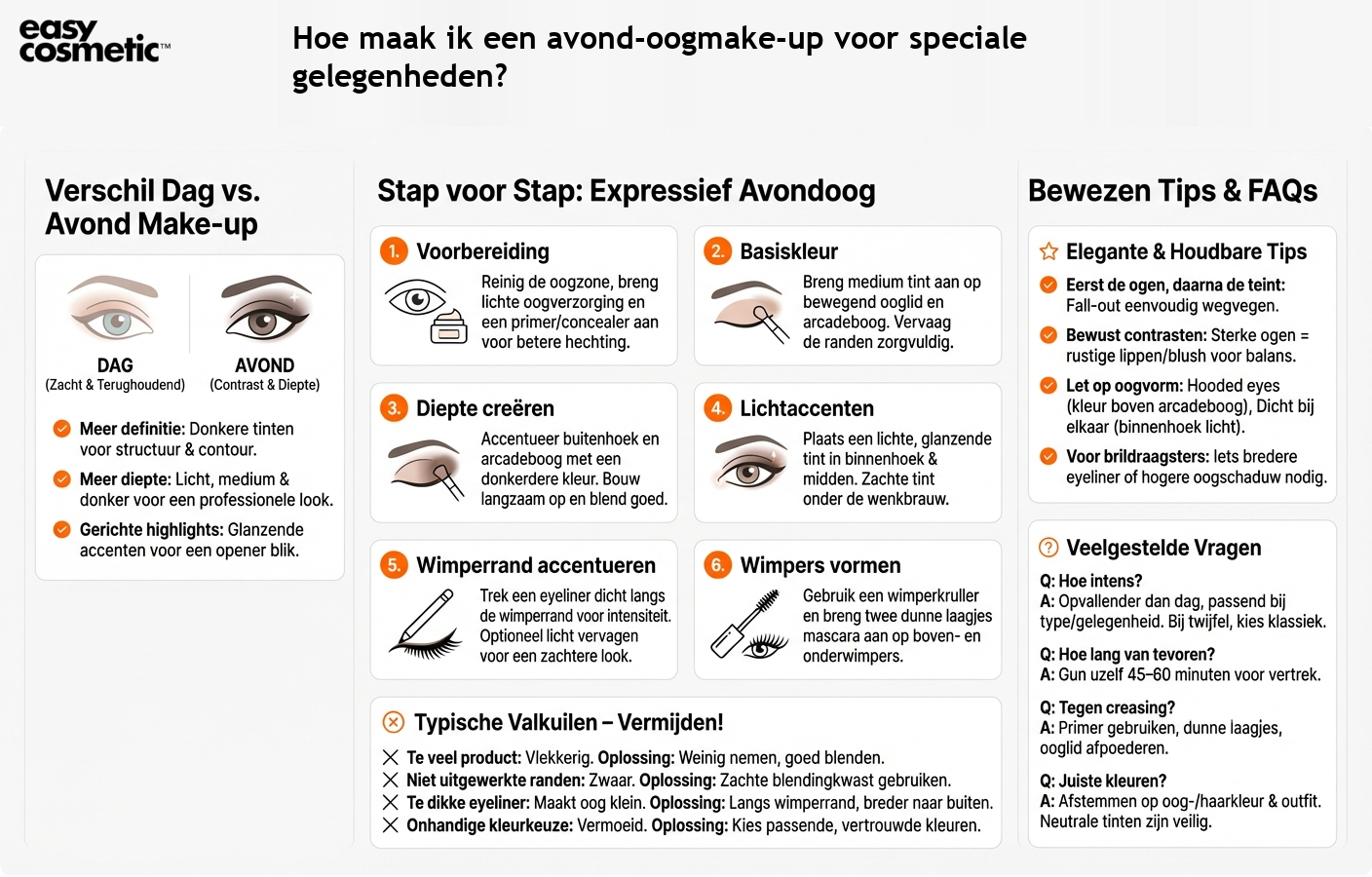 easy cosmetic™

Hoe maak ik een avond-oogmake-up voor speciale gelegenheden?

Verschil Dag vs. Avond Make-up

DAG
(Zacht & Terughoudend)

AVOND
(Contrast & Diepte)

Meer definitie: Donkere tinten voor structuur & contour.

Meer diepte: Licht, medium & donker voor een professionele look.

Gerichte highlights: Glanzende accenten voor een opener blik.

Stap voor Stap: Expressief Avondoog

1. Voorbereiding
Reinig de oogzone, breng lichte oogverzorging en een primer/concealer aan voor betere hechting.

2. Basiskleur
Breng medium tint aan op bewegend ooglid en arcadeboog. Vervaag de randen zorgvuldig.

3. Diepte creëren
Accentueer buitenhoek en arcadeboog met een donkerdere kleur. Bouw langzaam op en blend goed.

4. Lichtaccenten
Plaats een lichte, glanzende tint in binnenhoek & midden. Zachte tint onder de wenkbrauw.

5. Wimperrand accentueren
Trek een eyeliner dicht langs de wimperrand voor intensiteit. Optioneel licht vervagen voor een zachtere look.

6. Wimpers vormen
Gebruik een wimperkruller en breng twee dunne laagjes mascara aan op boven- en onderwimpers.

Typische Valkuilen – Vermijden!
Te veel product: Vlekkerig. Oplossing: Weinig nemen, goed blenden.
Niet uitgewerkte randen: Zwaar. Oplossing: Zachte blendingkwast gebruiken.
Te dikke eyeliner: Maakt oog klein. Oplossing: Langs wimperrand, breder naar buiten.
Onhandige kleurkeuze: Vermoeid. Oplossing: Kies passende, vertrouwde kleuren.

Bewezen Tips & FAQs

Elegante & Houdbare Tips
Eerst de ogen, daarna de teint: Fall-out eenvoudig wegvegen.
Bewust contrasten: Sterke ogen = rustige lippen/blush voor balans.
Let op oogvorm: Hooded eyes (kleur boven arcadeboog), Dicht bij elkaar (binnenhoek licht).
Voor brildraagsters: Iets bredere eyeliner of hogere oogschaduw nodig.

Veelgestelde Vragen
Q: Hoe intens?
A: Opvallender dan dag, passend bij type/gelegenheid. Bij twijfel, kies klassiek.

Q: Hoe lang van tevoren?
A: Gun uzelf 45–60 minuten voor vertrek.

Q: Tegen creasing?
A: Primer gebruiken, dunne laagjes, ooglid afpoederen.

Q: Juiste kleuren?
A: Afstemmen op oog-/haarkleur & outfit. Neutrale tinten zijn veilig.