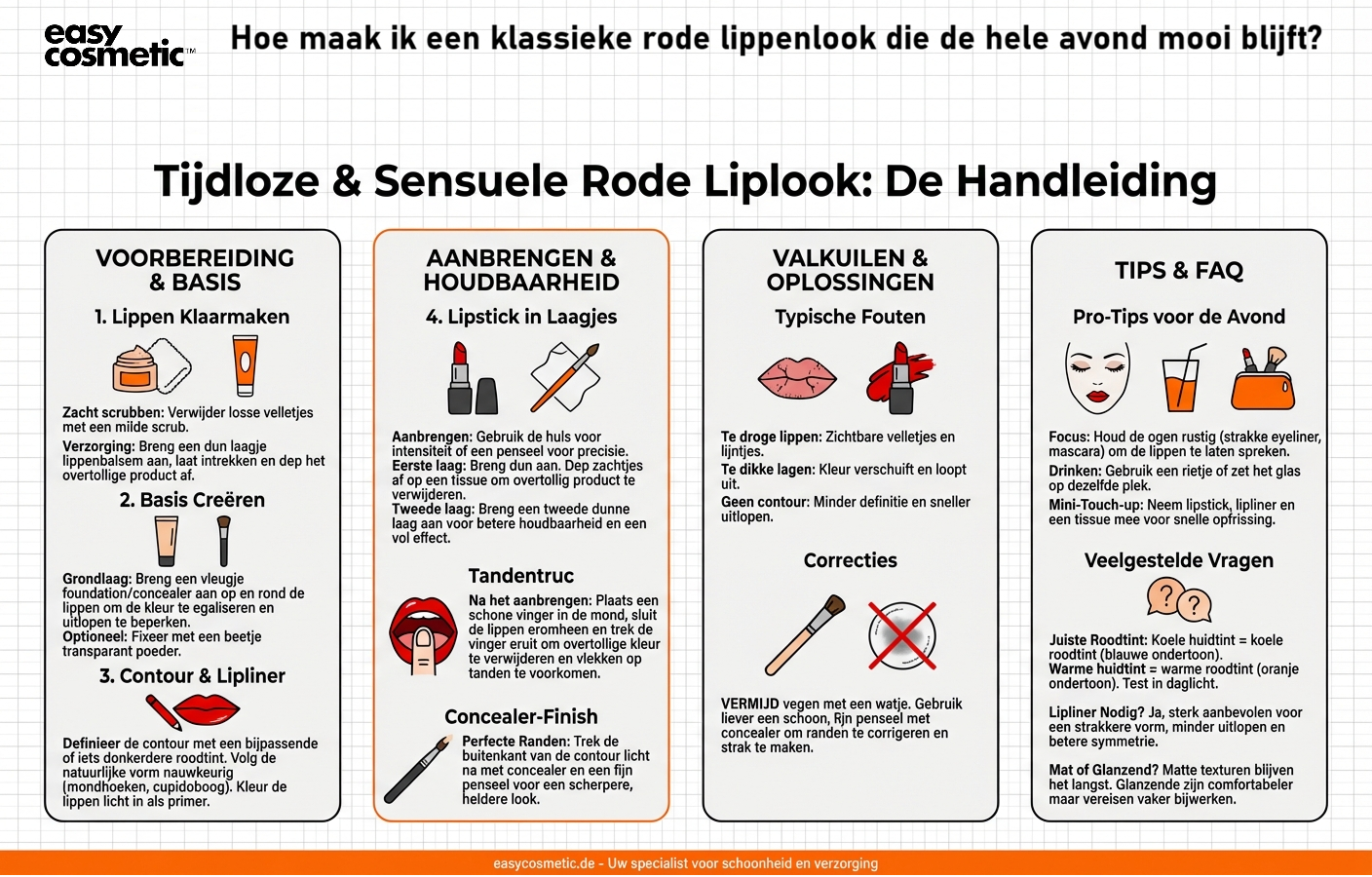 easy cosmetic™

Hoe maak ik een klassieke rode lippenlook die de hele avond mooi blijft?

Tijdloze & Sensuele Rode Liplook: De Handleiding

VOORBEREIDING & BASIS

1. Lippen Klaarmaken

Zacht scrubben: Verwijder losse velletjes met een milde scrub.
Verzorging: Breng een dun laagje lippenbalsem aan, laat intrekken en dep het overtollige product af.

2. Basis Creëren

Grondlaag: Breng een vleugje foundation/concealer aan op en rond de lippen om de kleur te egaliseren en uitlopen te beperken.
Optioneel: Fixeer met een beetje transparant poeder.

3. Contour & Lipliner

Definieer de contour met een bijpassende of iets donkerdere roodtint. Volg de natuurlijke vorm nauwkeurig (mondhoeken, cupidoboog). Kleur de lippen licht in als primer.

AANBRENGEN & HOUDBAARHEID

4. Lipstick in Laagjes

Aanbrengen: Gebruik de huls voor intensiteit of een penseel voor precisie.
Eerste laag: Breng dun aan. Dep zachtjes af op een tissue om overtollig product te verwijderen.
Tweede laag: Breng een tweede dunne laag aan voor betere houdbaarheid en een vol effect.

Tandentruc

Na het aanbrengen: Plaats een schone vinger in de mond, sluit de lippen eromheen en trek de vinger eruit om overtollige kleur te verwijderen en vlekken op tanden te voorkomen.

Concealer-Finish

Perfecte Randen: Trek de buitenkant van de contour licht na met concealer en een fijn penseel voor een scherpere, heldere look.

VALKUILEN & OPLOSSINGEN

Typische Fouten

Te droge lippen: Zichtbare velletjes en lijntjes.
Te dikke lagen: Kleur verschuift en loopt uit.
Geen contour: Minder definitie en sneller uitlopen.

Correcties

VERMIJD vegen met een watje. Gebruik liever een schoon, Rjn penseel met concealer om randen te corrigeren en strak te maken.

TIPS & FAQ

Pro-Tips voor de Avond

Focus: Houd de ogen rustig (strakke eyeliner, mascara) om de lippen te laten spreken.
Drinken: Gebruik een rietje of zet het glas op dezelfde plek.
Mini-Touch-up: Neem lipstick, lipliner en een tissue mee voor snelle opfrissing.

Veelgestelde Vragen

Juiste Roodtint: Koele huidtint = koele roodtint (blauwe ondertoon).
Warme huidtint = warme roodtint (oranje ondertoon). Test in daglicht.

Lipliner Nodig? Ja, sterk aanbevolen voor een strakkere vorm, minder uitlopen en betere symmetrie.

Mat of Glanzend? Matte texturen blijven het langst. Glanzende zijn comfortabeler maar vereisen vaker bijwerken.

easycosmetic.de - Uw specialist voor schoonheid en verzorging