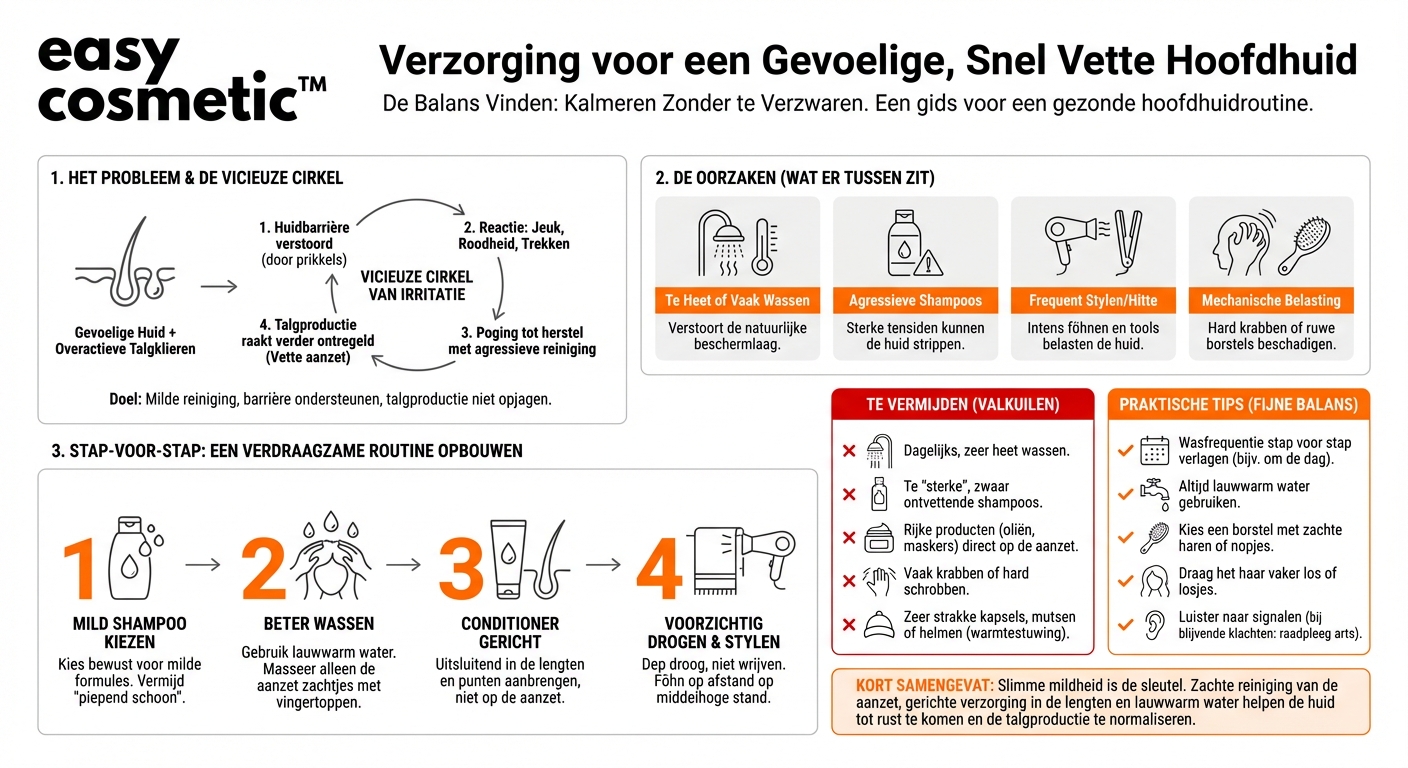 easy cosmetic™

Verzorging voor een Gevoelige, Snel Vette Hoofdhuid

De Balans Vinden: Kalmeren Zonder te Verzwaren. Een gids voor een gezonde hoofdhuidroutine.

1. HET PROBLEEM & DE VICIEUZE CIRKEL

Gevoelige Huid + Overactieve Talgklieren

1. Huidbarrière verstoord (door prikkels)

2. Reactie: Jeuk, Roodheid, Trekken

VICIEUZE CIRKEL VAN IRRITATIE

3. Poging tot herstel met agressieve reiniging

4. Talgproductie raakt verder ontregeld (Vette aanzet)

Doel: Milde reiniging, barrière ondersteunen, talgproductie niet opjagen.

2. DE OORZAKEN (WAT ER TUSSEN ZIT)

Te Heet of Vaak Wassen
Verstoort de natuurlijke beschermlaag.

Agressieve Shampoos
Sterke tensiden kunnen de huid strippen.

Frequent Stylen/Hitte
Intens föhnen en tools belasten de huid.

Mechanische Belasting
Hard krabben of ruwe borstels beschadigen.

3. STAP-VOOR-STAP: EEN VERDRAAGZAME ROUTINE OPBOUWEN

1
MILD SHAMPOO KIEZEN
Kies bewust voor milde formules. Vermijd "piepend schoon".

2
BETER WASSEN
Gebruik lauwwarm water. Masseer alleen de aanzet zachtjes met vingertoppen.

3
CONDITIONER GERICHT
Uitsluitend in de lengten en punten aanbrengen, niet op de aanzet.

4
VOORZICHTIG DROGEN & STYLEN
Dep droog, niet wrijven. Föhn op afstand op middelhoge stand.

TE VERMIJDEN (VALKUILEN)
Dagelijks, zeer heet wassen.
Te "sterke", zwaar ontvettende shampoos.
Rijke producten (oliën, maskers) direct op de aanzet.
Vaak krabben of hard schrobben.
Zeer strakke kapsels, mutsen of helmen (warmtestuwing).

PRAKTISCHE TIPS (FIJNE BALANS)
Wasfrequentie stap voor stap verlagen (bijv. om de dag).
Altijd lauwwarm water gebruiken.
Kies een borstel met zachte haren of nopjes.
Draag het haar vaker los of losjes.
Luister naar signalen (bij blijvende klachten: raadpleeg arts).

KORT SAMENGEVAT: Slimme mildheid is de sleutel. Zachte reiniging van de aanzet, gerichte verzorging in de lengten en lauwwarm water helpen de huid tot rust te komen en de talgproductie te normaliseren.