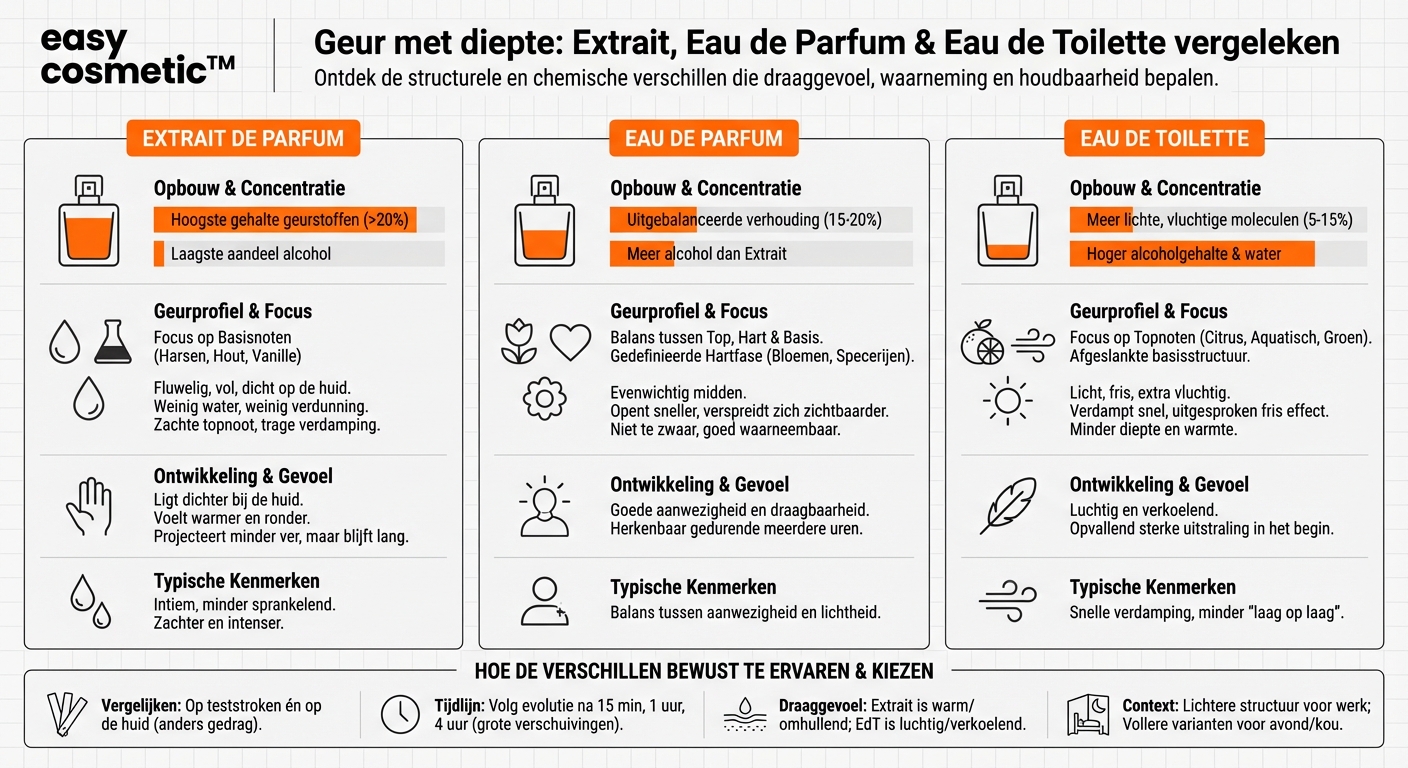 easy cosmetic™

Geur met diepte: Extrait, Eau de Parfum & Eau de Toilette vergeleken

Ontdek de structurele en chemische verschillen die draaggevoel, waarneming en houdbaarheid bepalen.

EXTRAIT DE PARFUM

Opbouw & Concentratie

Hoogste gehalte geurstoffen (>20%)

Laagste aandeel alcohol

Geurprofiel & Focus

Focus op Basisnoten (Harsen, Hout, Vanille)

Fluwelig, vol, dicht op de huid.
Weinig water, weinig verdunning.
Zachte topnoot, trage verdamping.

Ontwikkeling & Gevoel

Ligt dichter bij de huid.
Voelt warmer en ronder.
Projecteert minder ver, maar blijft lang.

Typische Kenmerken

Intiem, minder sprankelend.
Zachter en intenser.

EAU DE PARFUM

Opbouw & Concentratie

Uitgebalanceerde verhouding (15-20%)

Meer alcohol dan Extrait

Geurprofiel & Focus

Balans tussen Top, Hart & Basis.
Gedefinieerde Hartfase (Bloemen, Specerijen).

Evenwichtig midden.
Opent sneller, verspreidt zich zichtbaarder.
Niet te zwaar, goed waarneembaar.

Ontwikkeling & Gevoel

Goede aanwezigheid en draagbaarheid.
Herkenbaar gedurende meerdere uren.

Typische Kenmerken

Balans tussen aanwezigheid en lichtheid.

EAU DE TOILETTE

Opbouw & Concentratie

Meer lichte, vluchtige moleculen (5-15%)

Hoger alcoholgehalte & water

Geurprofiel & Focus

Focus op Topnoten (Citrus, Aquatisch, Groen).
Afgeslankte basisstructuur.

Licht, fris, extra vluchtig.
Verdampt snel, uitgesproken fris effect.
Minder diepte en warmte.

Ontwikkeling & Gevoel

Luchtig en verkoelend.
Opvallend sterke uitstraling in het begin.

Typische Kenmerken

Snelle verdamping, minder "laag op laag".

HOE DE VERSCHILLEN BEWUST TE ERVAREN & KIEZEN

Vergelijken: Op teststroken én op de huid (anders gedrag).

Tijdlijn: Volg evolutie na 15 min, 1 uur, 4 uur (grote verschuivingen).

Draaggevoel: Extrait is warm/omhullend; EdT is luchtig/verkoelend.

Context: Lichtere structuur voor werk; Vollere varianten voor avond/kou.