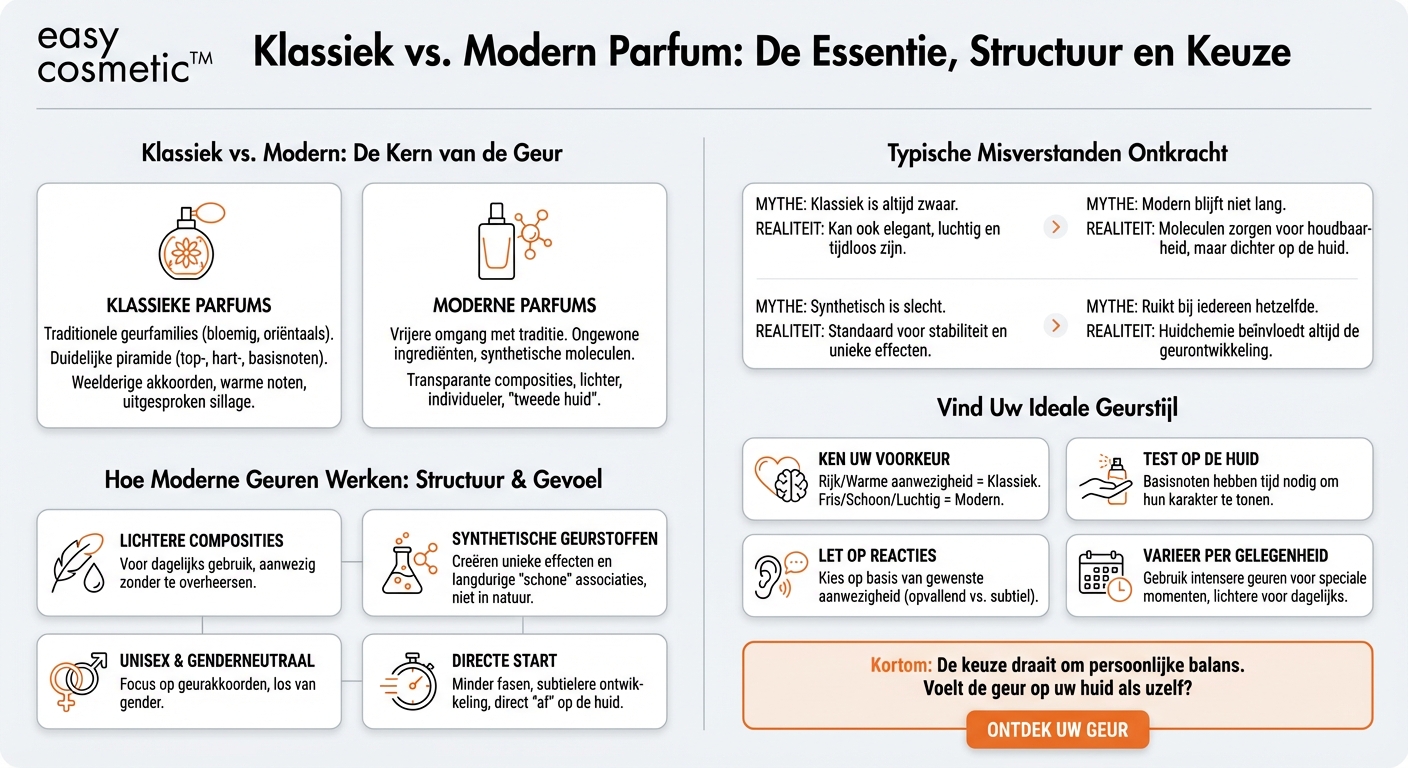 easy cosmetic™

Klassiek vs. Modern Parfum: De Essentie, Structuur en Keuze

Klassiek vs. Modern: De Kern van de Geur

KLASSIEKE PARFUMS
Traditionele geurfamilies (bloemig, oriëntaals).
Duidelijke piramide (top-, hart-, basisnoten).
Weelderige akkoorden, warme noten, uitgesproken sillage.

MODERNE PARFUMS
Vrijere omgang met traditie. Ongewone ingrediënten, synthetische moleculen.
Transparante composities, lichter, individueler, "tweede huid".

Hoe Moderne Geuren Werken: Structuur & Gevoel

LICHTERE COMPOSITIES
Voor dagelijks gebruik, aanwezig zonder te overheersen.

SYNTHETISCHE GEURSTOFFEN
Creëren unieke effecten en langdurige "schone" associaties, niet in natuur.

UNISEX & GENDERNEUTRAAL
Focus op geurakkoorden, los van gender.

DIRECTE START
Minder fasen, subtielere ontwikkeling, direct "af" op de huid.

Typische Misverstanden Ontkracht

MYTHE: Klassiek is altijd zwaar.
REALITEIT: Kan ook elegant, luchtig en tijdloos zijn.

MYTHE: Modern blijft niet lang.
REALITEIT: Moleculen zorgen voor houdbaarheid, maar dichter op de huid.

MYTHE: Synthetisch is slecht.
REALITEIT: Standaard voor stabiliteit en unieke effecten.

MYTHE: Ruikt bij iedereen hetzelfde.
REALITEIT: Huidchemie beïnvloedt altijd de geurontwikkeling.

Vind Uw Ideale Geurstijl

KEN UW VOORKEUR
Rijk/Warme aanwezigheid = Klassiek.
Fris/Schoon/Luchtig = Modern.

TEST OP DE HUID
Basisnoten hebben tijd nodig om hun karakter te tonen.

LET OP REACTIES
Kies op basis van gewenste aanwezigheid (opvallend vs. subtiel).

VARIEER PER GELEGENHEID
Gebruik intensere geuren voor speciale momenten, lichtere voor dagelijks.

Kortom: De keuze draait om persoonlijke balans.
Voelt de geur op uw huid als uzelf?

ONTDEK UW GEUR