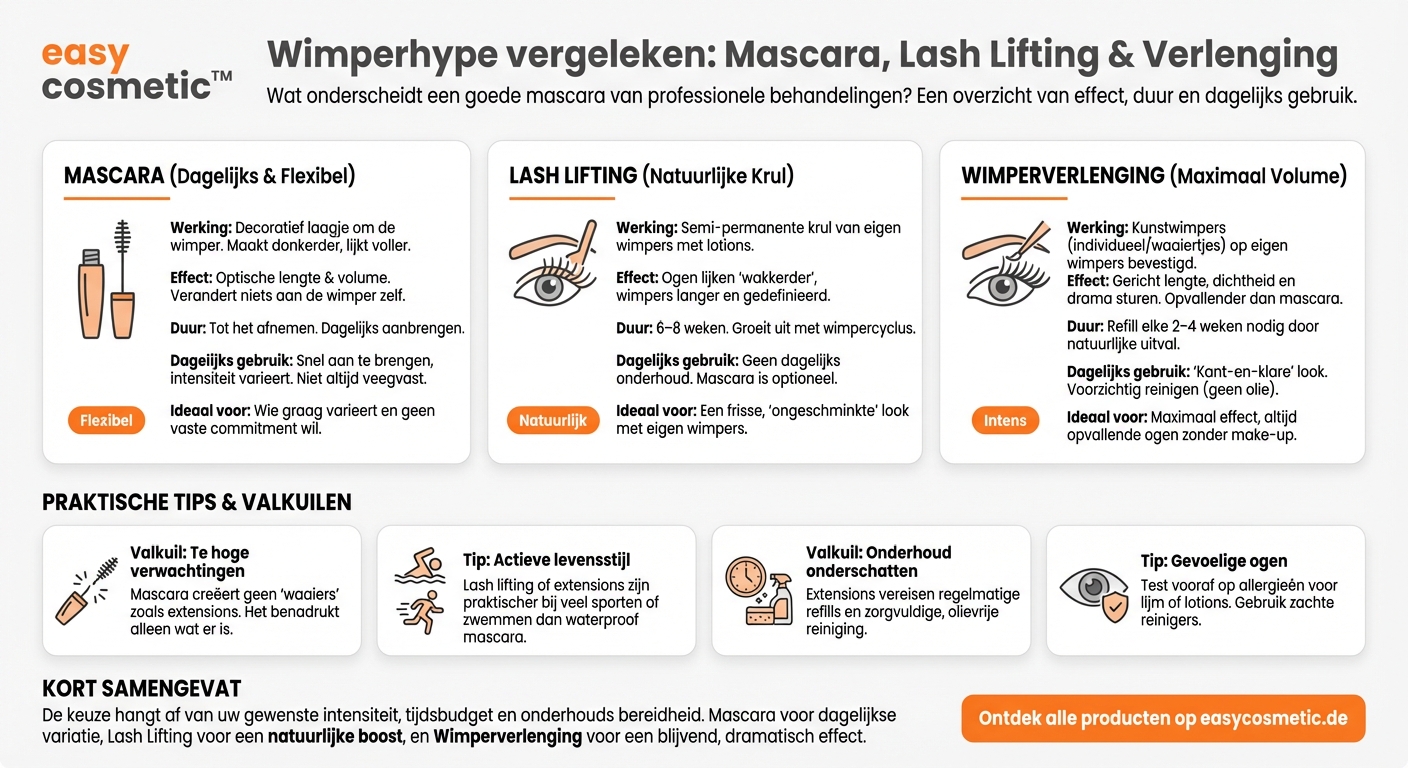 easy cosmetic™

Wimperhype vergeleken: Mascara, Lash Lifting & Verlenging

Wat onderscheidt een goede mascara van professionele behandelingen? Een overzicht van effect, duur en dagelijks gebruik.

MASCARA (Dagelijks & Flexibel)

Werking: Decoratief laagje om de wimper. Maakt donkerder, lijkt voller.

Effect: Optische lengte & volume. Verandert niets aan de wimper zelf.

Duur: Tot het afnemen. Dagelijks aanbrengen.

Dageijks gebruik: Snel aan te brengen, intensiteit varieert. Niet altijd veegvast.

Flexibel

Ideaal voor: Wie graag varieert en geen vaste commitment wil.

LASH LIFTING (Natuurlijke Krul)

Werking: Semi-permanente krul van eigen wimpers met lotions.

Effect: Ogen lijken 'wakkerder', wimpers langer en gedefinieerd.

Duur: 6–8 weken. Groeit uit met wimpercyclus.

Dagelijks gebruik: Geen dagelijks onderhoud. Mascara is optioneel.

Natuurlijk

Ideaal voor: Een frisse, 'ongeschminkte' look met eigen wimpers.

WIMPERVERLENGING (Maximaal Volume)

Werking: Kunstwimpers (individueel/waaiertjes) op eigen wimpers bevestigd.

Effect: Gericht lengte, dichtheid en drama sturen. Opvallender dan mascara.

Duur: Refill elke 2–4 weken nodig door natuurlijke uitval.

Dagelijks gebruik: 'Kant-en-klare' look. Voorzichtig reinigen (geen olie).

Intens

Ideaal voor: Maximaal effect, altijd opvallende ogen zonder make-up.

PRAKTISCHE TIPS & VALKUILEN

Valkuil: Te hoge verwachtingen
Mascara creëert geen 'waaiers' zoals extensions. Het benadrukt alleen wat er is.

Tip: Actieve levensstijl
Lash lifting of extensions zijn praktischer bij veel sporten of zwemmen dan waterproof mascara.

Valkuil: Onderhoud onderschatten
Extensions vereisen regelmatige refills en zorgvuldige, olievrije reiniging.

Tip: Gevoelige ogen
Test vooraf op allergieën voor lijm of lotions. Gebruik zachte reinigers.

KORT SAMENGEVAT

De keuze hangt af van uw gewenste intensiteit, tijdsbudget en onderhouds bereidheid. Mascara voor dagelijkse variatie, Lash Lifting voor een natuurlijke boost, en Wimperverlenging voor een blijvend, dramatisch effect.

Ontdek alle producten op easycosmetic.de