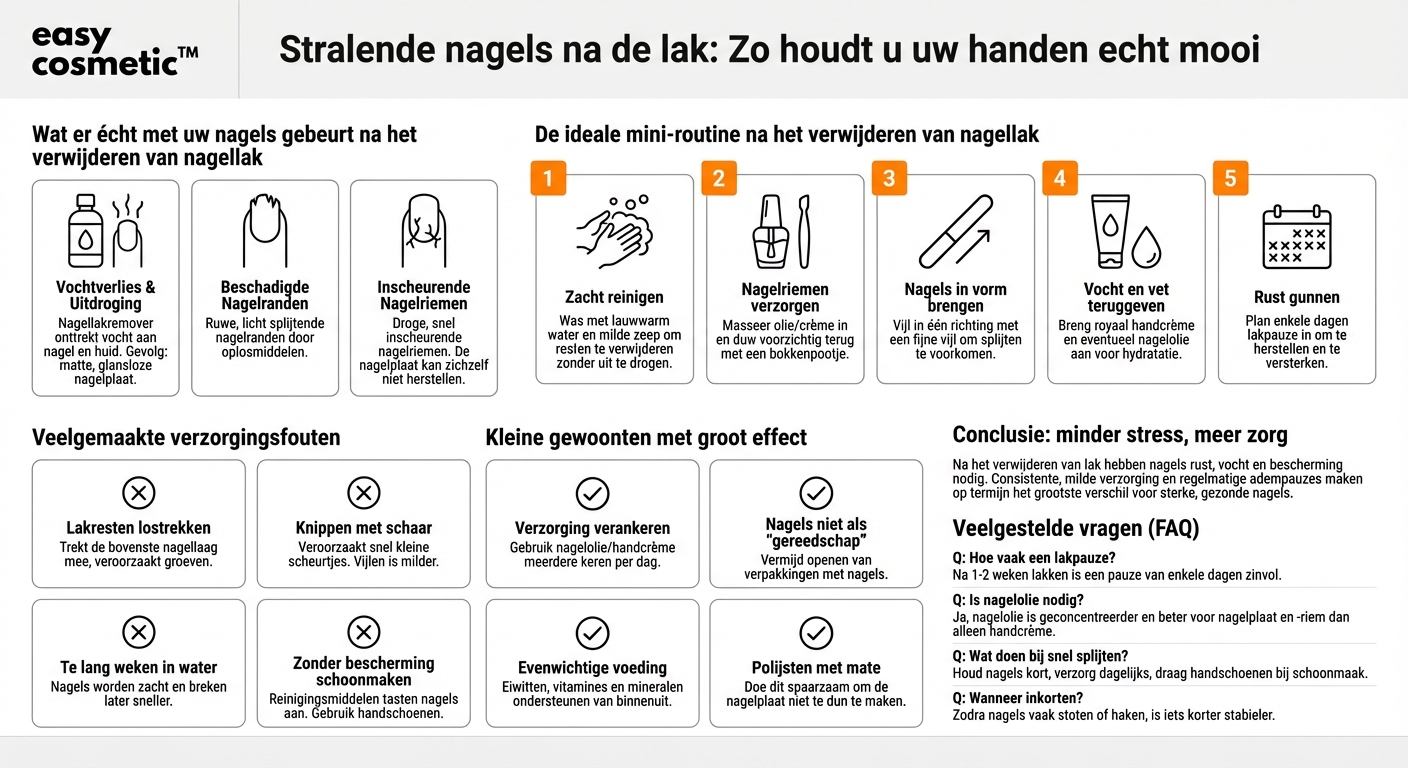 easy cosmetic™

Stralende nagels na de lak: Zo houdt u uw handen echt mooi

Wat er écht met uw nagels gebeurt na het verwijderen van nagellak

Vochtverlies & Uitdroging
Nagellakremover onttrekt vocht aan nagel en huid. Gevolg: matte, glansloze nagelplaat.

Beschadigde Nagelranden
Ruwe, licht splijtende nagelranden door oplosmiddelen.

Inscheurende Nagelriemen
Droge, snel inscheurende nagelriemen. De nagelplaat kan zichzelf niet herstellen.

De ideale mini-routine na het verwijderen van nagellak

1
Zacht reinigen
Was met lauwwarm water en milde zeep om resten te verwijderen zonder uit te drogen.

2
Nagelriemen verzorgen
Masseer olie/crème in en duw voorzichtig terug met een bokkenpootje.

3
Nagels in vorm brengen
Vijl in één richting met een fijne vijl om splijten te voorkomen.

4
Vocht en vet teruggeven
Breng royaal handcrème en eventueel nagelolie aan voor hydratatie.

5
Rust gunnen
Plan enkele dagen lakpauze in om te herstellen en te versterken.

Veelgemaakte verzorgingsfouten

Lakresten lostrekken
Trekt de bovenste nagellaag mee, veroorzaakt groeven.

Knippen met schaar
Veroorzaakt snel kleine scheurtjes. Vijlen is milder.

Te lang weken in water
Nagels worden zacht en breken later sneller.

Zonder bescherming schoonmaken
Reinigingsmiddelen tasten nagels aan. Gebruik handschoenen.

Kleine gewoonten met groot effect

Verzorging verankeren
Gebruik nagelolie/handcrème meerdere keren per dag.

Nagels niet als "gereedschap"
Vermijd openen van verpakkingen met nagels.

Evenwichtige voeding
Eiwitten, vitamines en mineralen ondersteunen van binnenuit.

Polijsten met mate
Doe dit spaarzaam om de nagelplaat niet te dun te maken.

Conclusie: minder stress, meer zorg
Na het verwijderen van lak hebben nagels rust, vocht en bescherming nodig. Consistente, milde verzorging en regelmatige adempauzes maken op termijn het grootste verschil voor sterke, gezonde nagels.

Veelgestelde vragen (FAQ)
Q: Hoe vaak een lakpauze?
Na 1-2 weken lakken is een pauze van enkele dagen zinvol.
Q: Is nagelolie nodig?
Ja, nagelolie is geconcentreerder en beter voor nagelplaat en -riem dan alleen handcrème.
Q: Wat doen bij snel splijten?
Houd nagels kort, verzorg dagelijks, draag handschoenen bij schoonmaak.
Q: Wanneer inkorten?
Zodra nagels vaak stoten of haken, is iets korter stabieler.