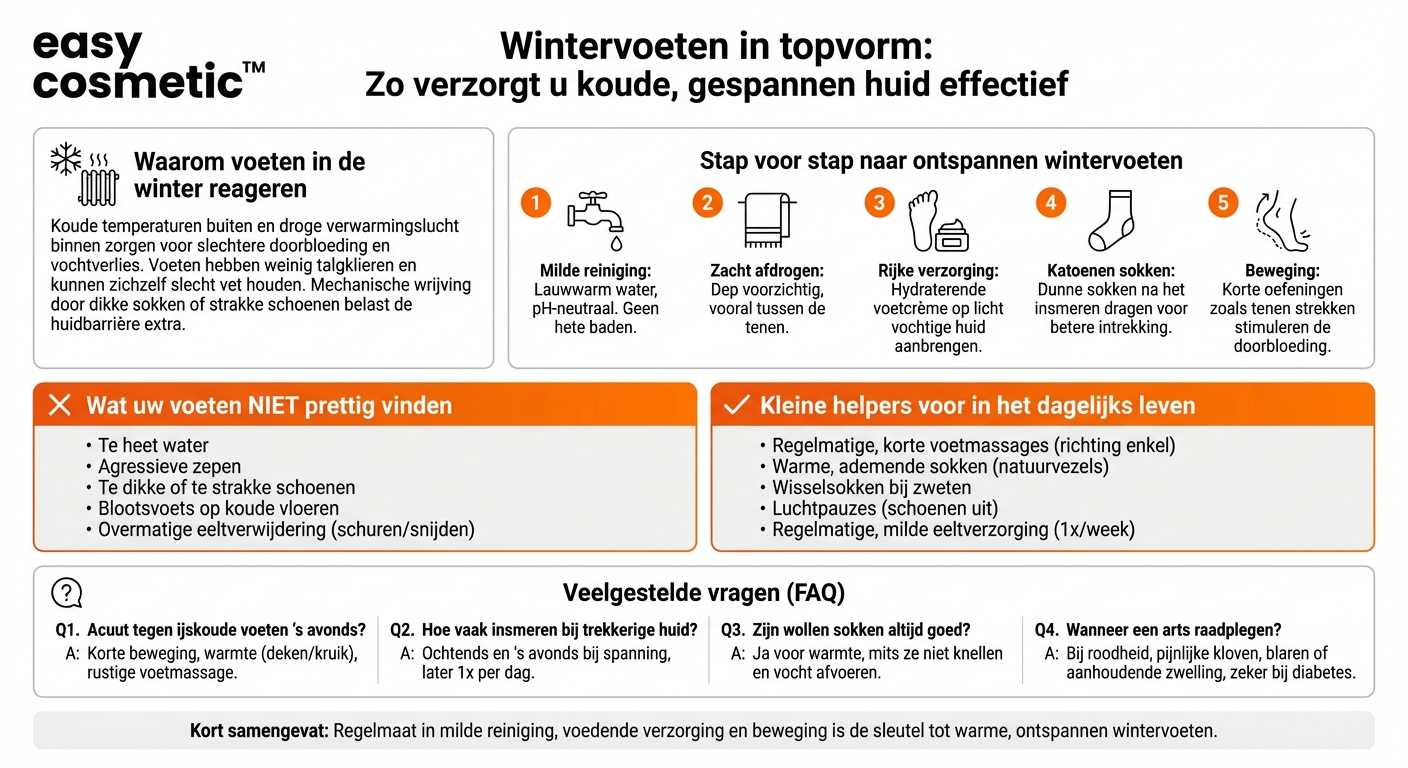 easy cosmetic™

Wintervoeten in topvorm:
Zo verzorgt u koude, gespannen huid effectief

Waarom voeten in de winter reageren

Koude temperaturen buiten en droge verwarmingslucht binnen zorgen voor slechtere doorbloeding en vochtverlies. Voeten hebben weinig talgklieren en kunnen zichzelf slecht vet houden. Mechanische wrijving door dikke sokken of strakke schoenen belast de huidbarrière extra.

Stap voor stap naar ontspannen wintervoeten

1 Milde reiniging: Lauwwarm water, pH-neutraal. Geen hete baden.

2 Zacht afdrogen: Dep voorzichtig, vooral tussen de tenen.

3 Rijke verzorging: Hydraterende voetcrème op licht vochtige huid aanbrengen.

4 Katoenen sokken: Dunne sokken na het insmeren dragen voor betere intrekking.

5 Beweging: Korte oefeningen zoals tenen strekken stimuleren de doorbloeding.

Wat uw voeten NIET prettig vinden

• Te heet water
• Agressieve zepen
• Te dikke of te strakke schoenen
• Blootsvoets op koude vloeren
• Overmatige eeltverwijdering (schuren/snijden)

Kleine helpers voor in het dagelijks leven

• Regelmatige, korte voetmassages (richting enkel)
• Warme, ademende sokken (natuurvezels)
• Wisselsokken bij zweten
• Luchtpauzes (schoenen uit)
• Regelmatige, milde eeltverzorging (1x/week)

Veelgestelde vragen (FAQ)

Q1. Acuut tegen ijskoude voeten 's avonds?
A: Korte beweging, warmte (deken/kruik), rustige voetmassage.

Q2. Hoe vaak insmeren bij trekkerige huid?
A: Ochtends en 's avonds bij spanning, later 1x per dag.

Q3. Zijn wollen sokken altijd goed?
A: Ja voor warmte, mits ze niet knellen en vocht afvoeren.

Q4. Wanneer een arts raadplegen?
A: Bij roodheid, pijnlijke kloven, blaren of aanhoudende zwelling, zeker bij diabetes.

Kort samengevat: Regelmaat in milde reiniging, voedende verzorging en beweging is de sleutel tot warme, ontspannen wintervoeten.