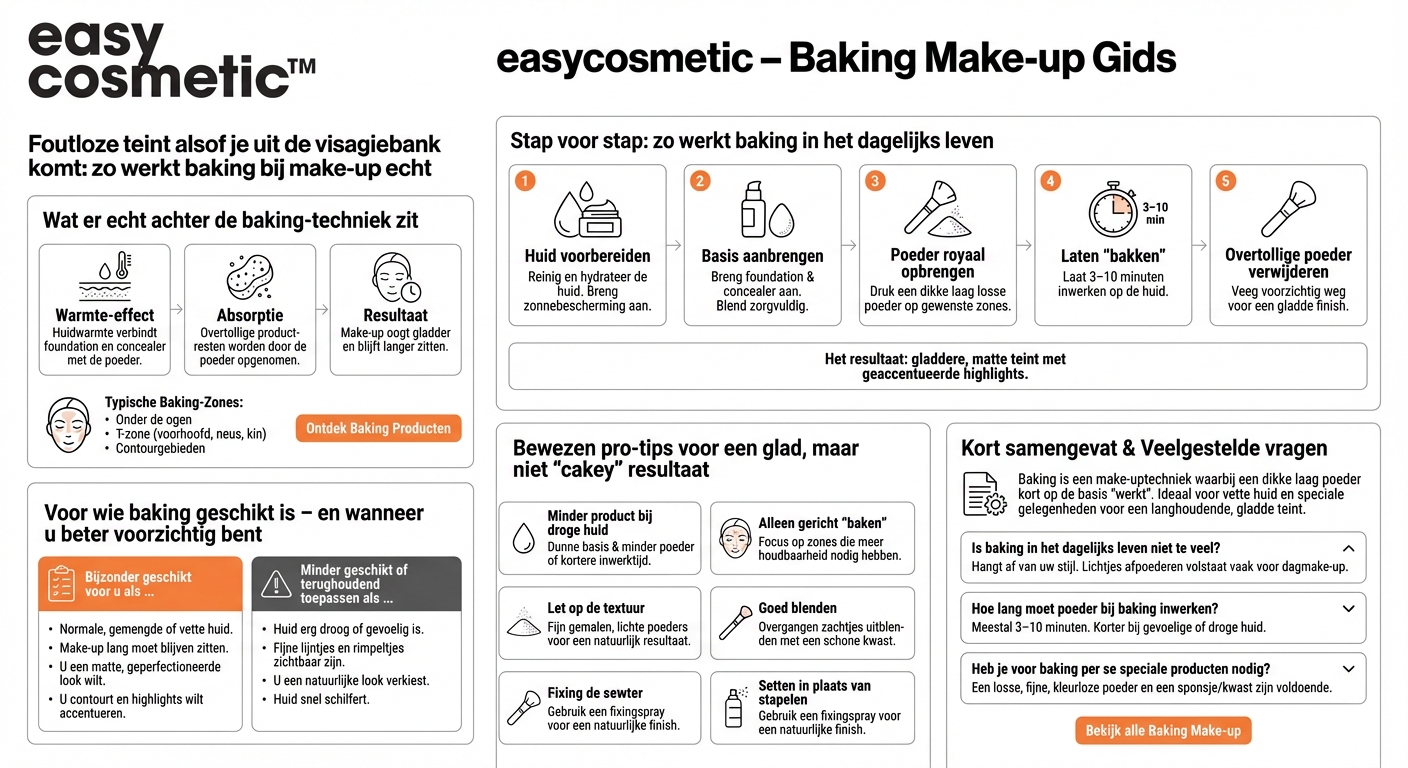 easy cosmetic™

easycosmetic – Baking Make-up Gids

Foutloze teint alsof je uit de visagiebank komt: zo werkt baking bij make-up echt

Wat er echt achter de baking-techniek zit

Warmte-effect
Huidwarmte verbindt foundation en concealer met de poeder.

Absorptie
Overtollige productresten worden door de poeder opgenomen.

Resultaat
Make-up oogt gladder en blijft langer zitten.

Typische Baking-Zones:
• Onder de ogen
• T-zone (voorhoofd, neus, kin)
• Contourgebieden

Ontdek Baking Producten

Voor wie baking geschikt is – en wanneer u beter voorzichtig bent

Bijzonder geschikt voor u als ...
• Normale, gemengde of vette huid.
• Make-up lang moet blijven zitten.
• U een matte, geperfectioneerde look wilt.
• U contourt en highlights wilt accentueren.

Minder geschikt of terughoudend toepassen als ...
• Huid erg droog of gevoelig is.
• Fijne lijntjes en rimpeltjes zichtbaar zijn.
• U een natuurlijke look verkiest.
• Huid snel schilfert.

Stap voor stap: zo werkt baking in het dagelijks leven

1
Huid voorbereiden
Reinig en hydrateer de huid. Breng zonnebescherming aan.

2
Basis aanbrengen
Breng foundation & concealer aan. Blend zorgvuldig.

3
Poeder royaal opbrengen
Druk een dikke laag losse poeder op gewenste zones.

4
3–10 min
Laten "bakken"
Laat 3–10 minuten inwerken op de huid.

5
Overtollige poeder verwijderen
Veeg voorzichtig weg voor een gladde finish.

Het resultaat: gladdere, matte teint met geaccentueerde highlights.

Bewezen pro-tips voor een glad, maar niet "cakey" resultaat

Minder product bij droge huid
Dunne basis & minder poeder of kortere inwerktijd.

Alleen gericht "baken"
Focus op zones die meer houdbaarheid nodig hebben.

Let op de textuur
Fijn gemalen, lichte poeders voor een natuurlijk resultaat.

Goed blenden
Overgangen zachtjes uitblenden met een schone kwast.

Fixing de sewter
Gebruik een fixingspray voor een natuurlijke finish.

Setten in plaats van stapelen
Gebruik een fixingspray voor een natuurlijke finish.

Kort samengevat & Veelgestelde vragen

Baking is een make-uptechniek waarbij een dikke laag poeder kort op de basis "werkt". Ideaal voor vette huid en speciale gelegenheden voor een langhoudende, gladde teint.

Is baking in het dagelijks leven niet te veel?
Hangt af van uw stijl. Lichtjes afpoederen volstaat vaak voor dagmake-up.

Hoe lang moet poeder bij baking inwerken?
Meestal 3–10 minuten. Korter bij gevoelige of droge huid.

Heb je voor baking per se speciale producten nodig?
Een losse, fijne, kleurloze poeder en een sponsje/kwast zijn voldoende.

Bekijk alle Baking Make-up