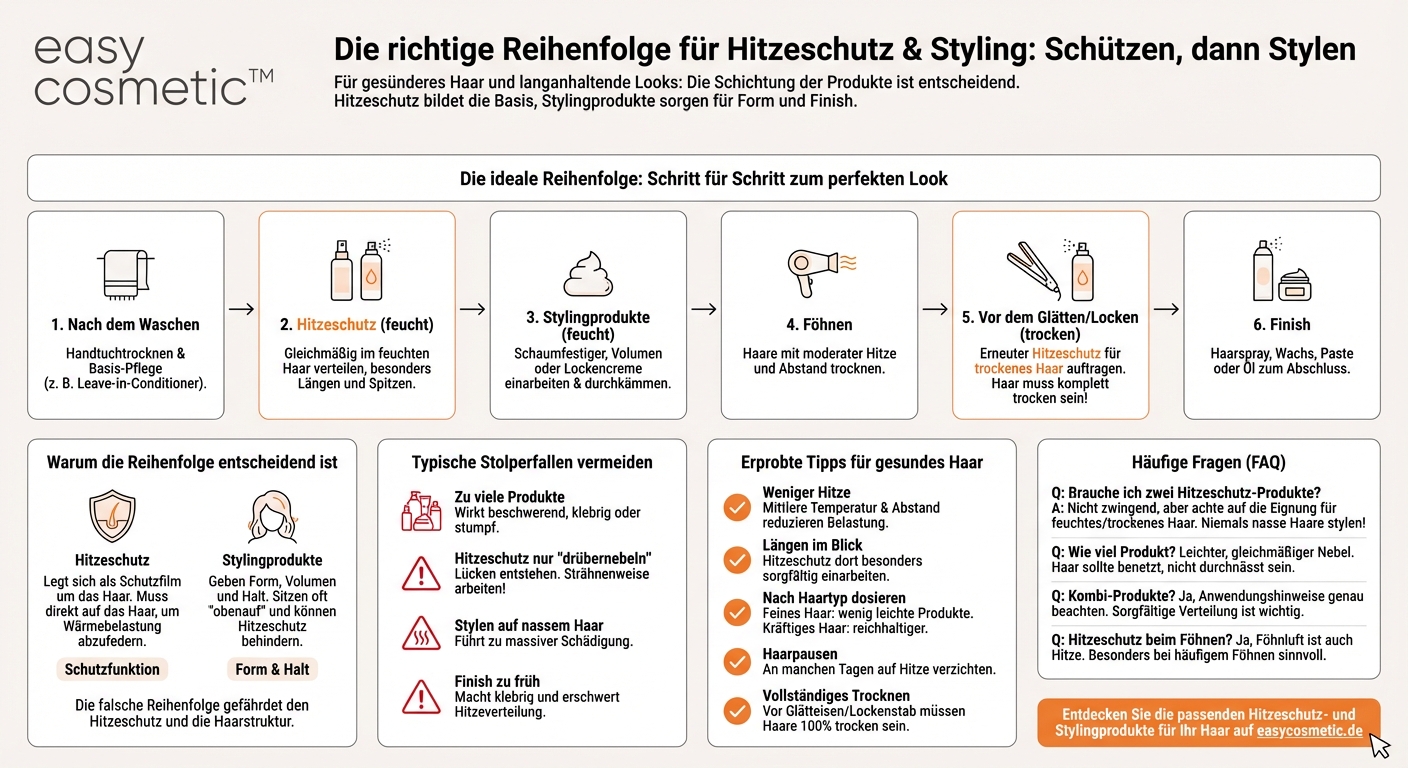 easy cosmetic™

Die richtige Reihenfolge für Hitzeschutz & Styling: Schützen, dann Stylen

Für gesünderes Haar und langanhaltende Looks: Die Schichtung der Produkte ist entscheidend. Hitzeschutz bildet die Basis, Stylingprodukte sorgen für Form und Finish.

Die ideale Reihenfolge: Schritt für Schritt zum perfekten Look

1. Nach dem Waschen
Handtuchtrocknen & Basis-Pflege (z. B. Leave-in-Conditioner).

2. Hitzeschutz (feucht)
Gleichmäßig im feuchten Haar verteilen, besonders Längen und Spitzen.

3. Stylingprodukte (feucht)
Schaumfestiger, Volumen oder Lockencreme einarbeiten & durchkämmen.

4. Föhnen
Haare mit moderater Hitze und Abstand trocknen.

5. Vor dem Glätten/Locken (trocken)
Erneuter Hitzeschutz für trockenes Haar auftragen. Haar muss komplett trocken sein!

6. Finish
Haarspray, Wachs, Paste oder Öl zum Abschluss.

Warum die Reihenfolge entscheidend ist

Hitzeschutz
Legt sich als Schutzfilm um das Haar. Muss direkt auf das Haar, um Wärmebelastung abzufedern.
Schutzfunktion

Stylingprodukte
Geben Form, Volumen und Halt. Sitzen oft "obenauf" und können Hitzeschutz behindern.
Form & Halt

Die falsche Reihenfolge gefährdet den Hitzeschutz und die Haarstruktur.

Typische Stolperfallen vermeiden

Zu viele Produkte
Wirkt beschwerend, klebrig oder stumpf.

Hitzeschutz nur "drübernebeln"
Lücken entstehen. Strähnenweise arbeiten!

Stylen auf nassem Haar
Führt zu massiver Schädigung.

Finish zu früh
Macht klebrig und erschwert Hitzeverteilung.

Erprobte Tipps für gesundes Haar

Weniger Hitze
Mittlere Temperatur & Abstand reduzieren Belastung.

Längen im Blick
Hitzeschutz dort besonders sorgfältig einarbeiten.

Nach Haartyp dosieren
Feines Haar: wenig leichte Produkte. Kräftiges Haar: reichhaltiger.

Haarpausen
An manchen Tagen auf Hitze verzichten.

Vollständiges Trocknen
Vor Glätteisen/Lockenstab müssen Haare 100% trocken sein.

Häufige Fragen (FAQ)

Q: Brauche ich zwei Hitzeschutz-Produkte?
A: Nicht zwingend, aber achte auf die Eignung für feuchtes/trockenes Haar. Niemals nasse Haare stylen!

Q: Wie viel Produkt? Leichter, gleichmäßiger Nebel. Haar sollte benetzt, nicht durchnässt sein.

Q: Kombi-Produkte? Ja, Anwendungshinweise genau beachten. Sorgfältige Verteilung ist wichtig.

Q: Hitzeschutz beim Föhnen? Ja, Föhnluft ist auch Hitze. Besonders bei häufigem Föhnen sinnvoll.

Entdecken Sie die passenden Hitzeschutz- und Stylingprodukte für Ihr Haar auf easycosmetic.de