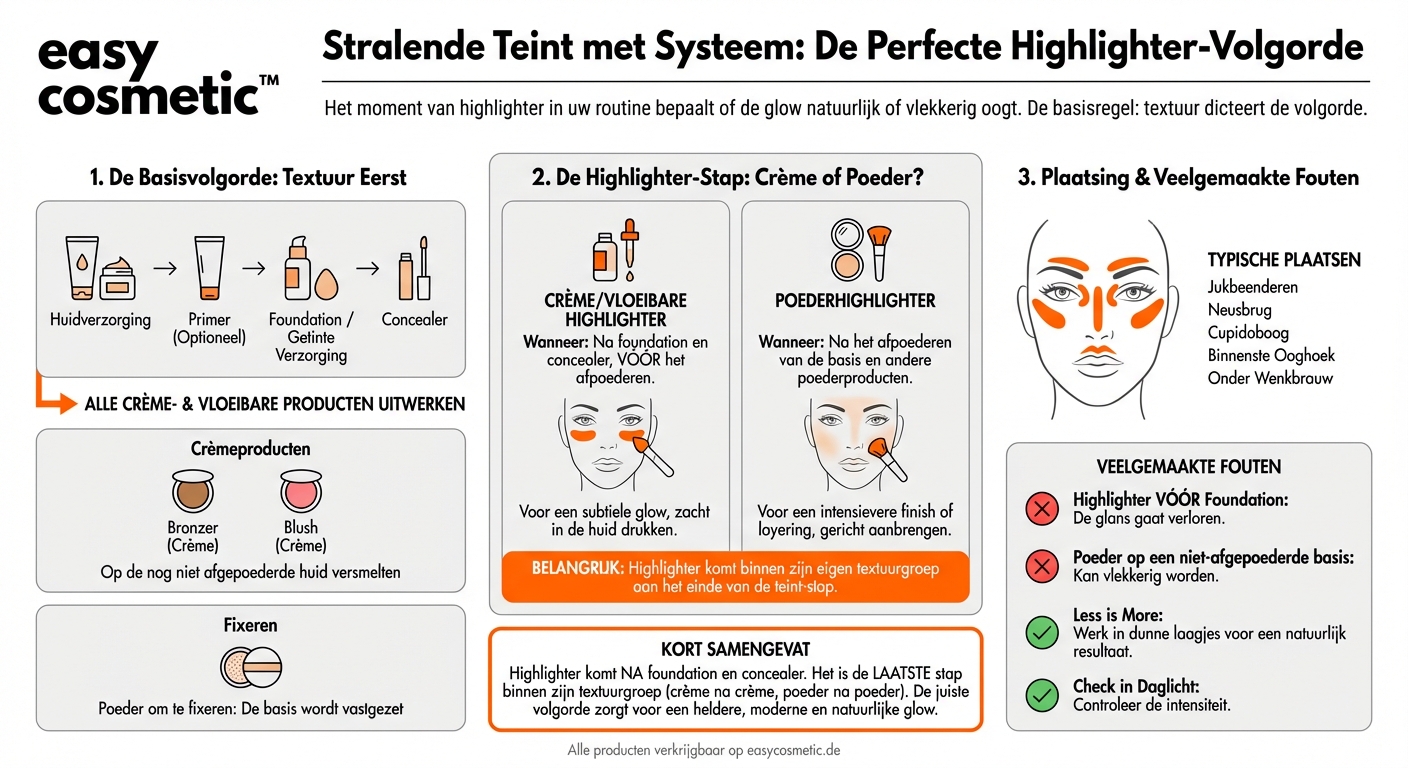 easy cosmetic™

Stralende Teint met Systeem: De Perfecte Highlighter-Volgorde

Het moment van highlighter in uw routine bepaalt of de glow natuurlijk of vlekkerig oogt. De basisregel: textuur dicteert de volgorde.

1. De Basisvolgorde: Textuur Eerst

Huidverzorging → Primer (Optioneel) → Foundation / Getinte Verzorging → Concealer

ALLE CRÈME- & VLOEIBARE PRODUCTEN UITWERKEN

Crèmeproducten

Bronzer (Crème)

Blush (Crème)

Op de nog niet afgepoederde huid versmelten

Fixeren

Poeder om te fixeren: De basis wordt vastgezet

2. De Highlighter-Stap: Crème of Poeder?

CRÈME/VLOEIBARE HIGHLIGHTER

Wanneer: Na foundation en concealer, VÓÓR het afpoederen.

Voor een subtiele glow, zacht in de huid drukken.

POEDERHIGHLIGHTER

Wanneer: Na het afpoederen van de basis en andere poederproducten.

Voor een intensievere finish of layering, gericht aanbrengen.

BELANGRIJK: Highlighter komt binnen zijn eigen textuurgroep aan het einde van de teint-stap.

KORT SAMENGEVAT

Highlighter komt NA foundation en concealer. Het is de LAATSTE stap binnen zijn textuurgroep (crème na crème, poeder na poeder). De juiste volgorde zorgt voor een heldere, moderne en natuurlijke glow.

3. Plaatsing & Veelgemaakte Fouten

TYPISCHE PLAATSEN
Jukbeenderen
Neusbrug
Cupidoboog
Binnenste Ooghoek
Onder Wenkbrauw

VEELGEMAAKTE FOUTEN

Highlighter VÓÓR Foundation:
De glans gaat verloren.

Poeder op een niet-afgepoederde basis:
Kan vlekkerig worden.

Less is More:
Werk in dunne laagjes voor een natuurlijk resultaat.

Check in Daglicht:
Controleer de intensiteit.

Alle producten verkrijgbaar op easycosmetic.de