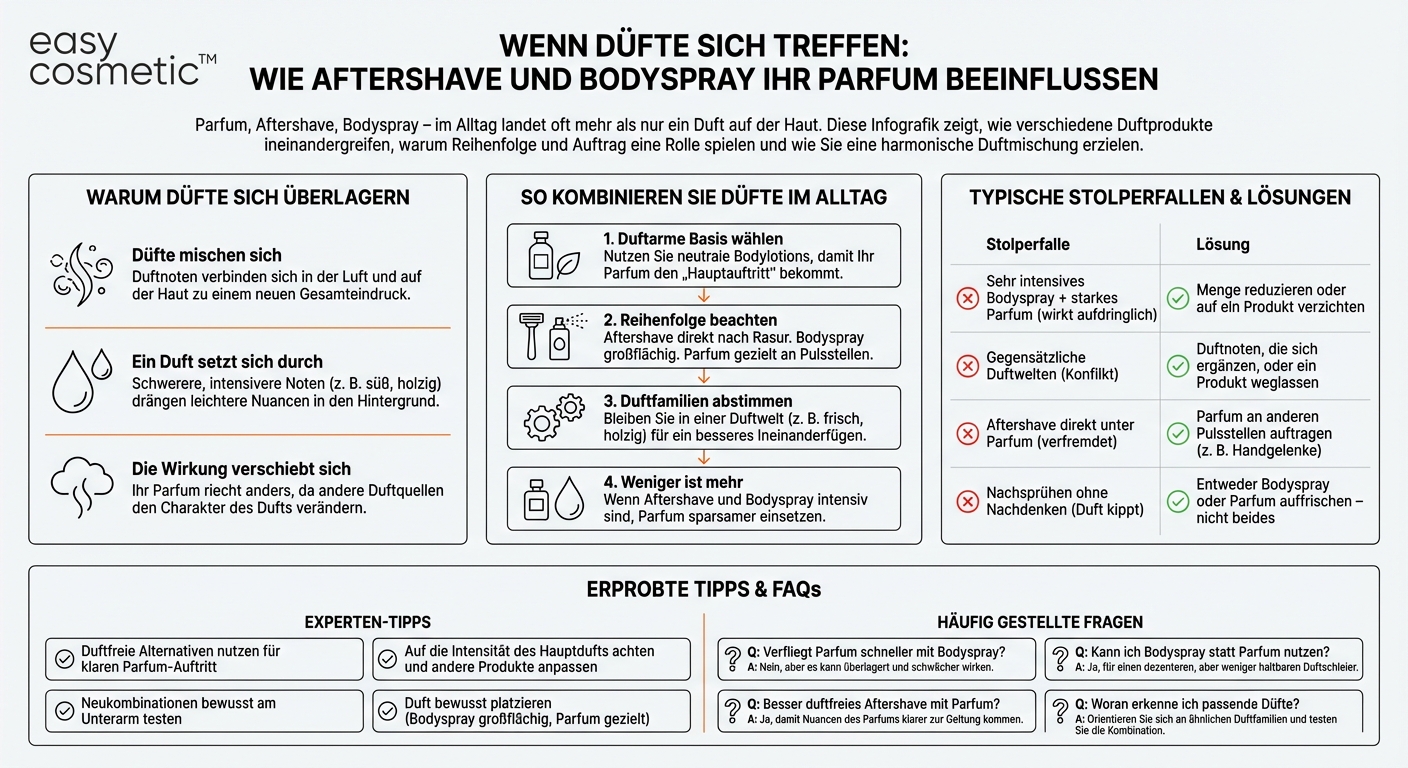 easy cosmetic™

WENN DÜFTE SICH TREFFEN: WIE AFTERSHAVE UND BODYSPRAY IHR PARFUM BEEINFLUSSEN

Parfum, Aftershave, Bodyspray – im Alltag landet oft mehr als nur ein Duft auf der Haut. Diese Infografik zeigt, wie verschiedene Duftprodukte ineinandergreifen, warum Reihenfolge und Auftrag eine Rolle spielen und wie Sie eine harmonische Duftmischung erzielen.

WARUM DÜFTE SICH ÜBERLAGERN

Düfte mischen sich
Duftnoten verbinden sich in der Luft und auf der Haut zu einem neuen Gesamteindruck.

Ein Duft setzt sich durch
Schwerere, intensivere Noten (z. B. süß, holzig) drängen leichtere Nuancen in den Hintergrund.

Die Wirkung verschiebt sich
Ihr Parfum riecht anders, da andere Duftquellen den Charakter des Dufts verändern.

SO KOMBINIEREN SIE DÜFTE IM ALLTAG

1. Duftarme Basis wählen
Nutzen Sie neutrale Bodylotions, damit Ihr Parfum den „Hauptauftritt" bekommt.

2. Reihenfolge beachten
Aftershave direkt nach Rasur. Bodyspray großflächig. Parfum gezielt an Pulsstellen.

3. Duftfamilien abstimmen
Bleiben Sie in einer Duftwelt (z. B. frisch, holzig) für ein besseres Ineinanderfügen.

4. Weniger ist mehr
Wenn Aftershave und Bodyspray intensiv sind, Parfum sparsamer einsetzen.

TYPISCHE STOLPERFALLEN & LÖSUNGEN

| Stolperfalle | Lösung |
|---|---|
| Sehr intensives Bodyspray + starkes Parfum (wirkt aufdringlich) | Menge reduzieren oder auf ein Produkt verzichten |
| Gegensätzliche Duftwelten (Konflikt) | Duftnoten, die sich ergänzen, oder ein Produkt weglassen |
| Aftershave direkt unter Parfum (verfremdet) | Parfum an anderen Pulsstellen auftragen (z. B. Handgelenke) |
| Nachsprühen ohne Nachdenken (Duft kippt) | Entweder Bodyspray oder Parfum auffrischen – nicht beides |

ERPROBTE TIPPS & FAQs

EXPERTEN-TIPPS

Duftfreie Alternativen nutzen für klaren Parfum-Auftritt

Auf die Intensität des Hauptdufts achten und andere Produkte anpassen

Neukombinationen bewusst am Unterarm testen

Duft bewusst platzieren (Bodyspray großflächig, Parfum gezielt)

HÄUFIG GESTELLTE FRAGEN

Q: Verfliegt Parfum schneller mit Bodyspray?
A: Nein, aber es kann überlagert und schwächer wirken.

Q: Kann ich Bodyspray statt Parfum nutzen?
A: Ja, für einen dezenteren, aber weniger haltbaren Duftschleier.

Q: Besser duftfreies Aftershave mit Parfum?
A: Ja, damit Nuancen des Parfums klarer zur Geltung kommen.

Q: Woran erkenne ich passende Düfte?
A: Orientieren Sie sich an ähnlichen Duftfamilien und testen Sie die Kombination.