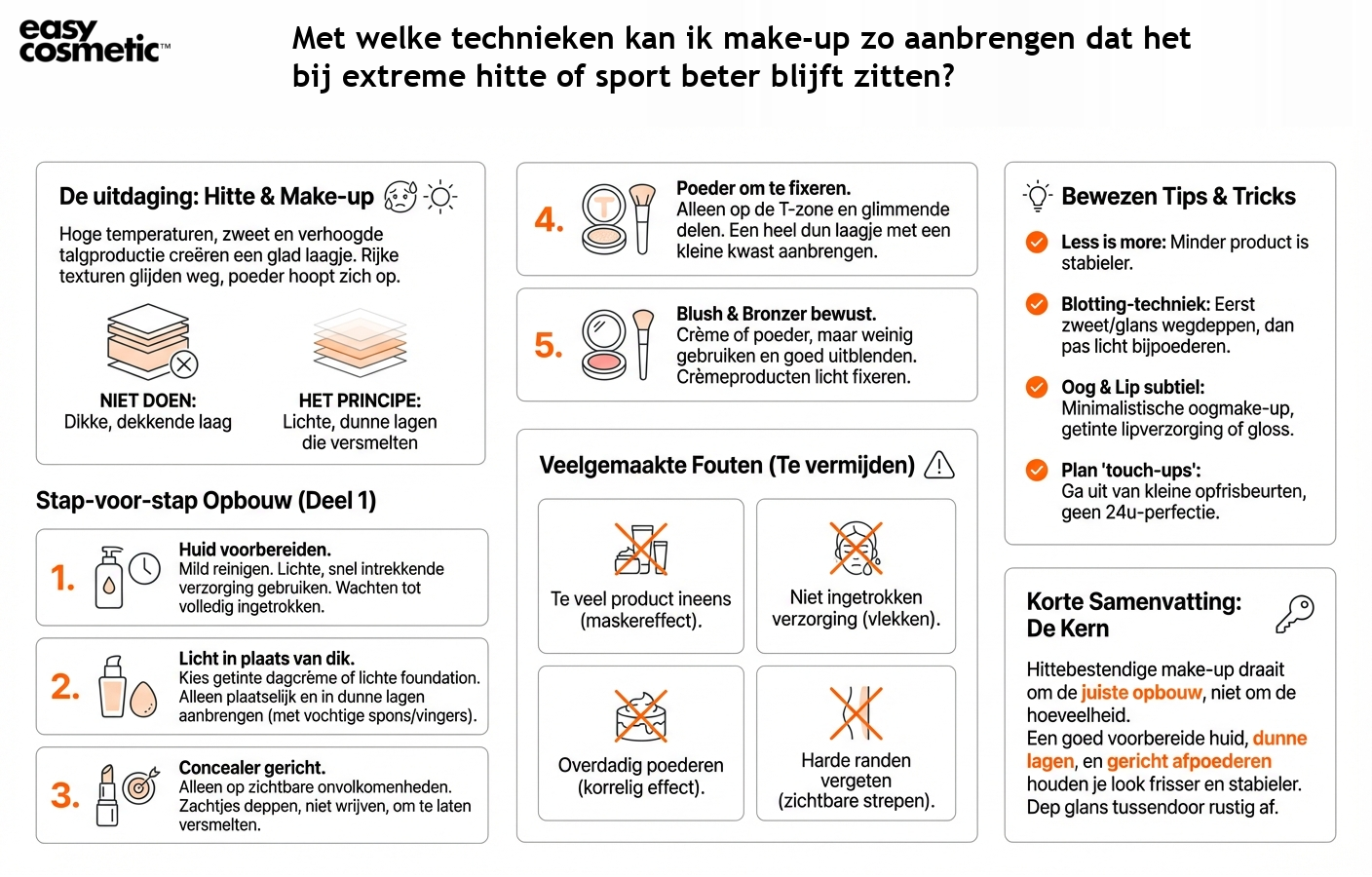 easy cosmetic™

Met welke technieken kan ik make-up zo aanbrengen dat het bij extreme hitte of sport beter blijft zitten?

De uitdaging: Hitte & Make-up

Hoge temperaturen, zweet en verhoogde talgproductie creëren een glad laagje. Rijke texturen glijden weg, poeder hoopt zich op.

NIET DOEN:
Dikke, dekkende laag

HET PRINCIPE:
Lichte, dunne lagen die versmelten

Stap-voor-stap Opbouw (Deel 1)

1. Huid voorbereiden.
Mild reinigen. Lichte, snel intrekkende verzorging gebruiken. Wachten tot volledig ingetrokken.

2. Licht in plaats van dik.
Kies getinte dagcrème of lichte foundation. Alleen plaatselijk en in dunne lagen aanbrengen (met vochtige spons/vingers).

3. Concealer gericht.
Alleen op zichtbare onvolkomenheden. Zachtjes deppen, niet wrijven, om te laten versmelten.

4. Poeder om te fixeren.
Alleen op de T-zone en glimmende delen. Een heel dun laagje met een kleine kwast aanbrengen.

5. Blush & Bronzer bewust.
Crème of poeder, maar weinig gebruiken en goed uitblenden. Crèmeproducten licht fixeren.

Veelgemaakte Fouten (Te vermijden)

Te veel product ineens (maskereffect).

Niet ingetrokken verzorging (vlekken).

Overdadig poederen (korrelig effect).

Harde randen vergeten (zichtbare strepen).

Bewezen Tips & Tricks

Less is more: Minder product is stabieler.

Blotting-techniek: Eerst zweet/glans wegdeppen, dan pas licht bijpoederen.

Oog & Lip subtiel: Minimalistische oogmake-up, getinte lipverzorging of gloss.

Plan 'touch-ups': Ga uit van kleine opfrisbeurten, geen 24u-perfectie.

Korte Samenvatting: De Kern

Hittebestendige make-up draait om de juiste opbouw, niet om de hoeveelheid.
Een goed voorbereide huid, dunne lagen, en gericht afpoederen houden je look frisser en stabieler.
Dep glans tussendoor rustig af.