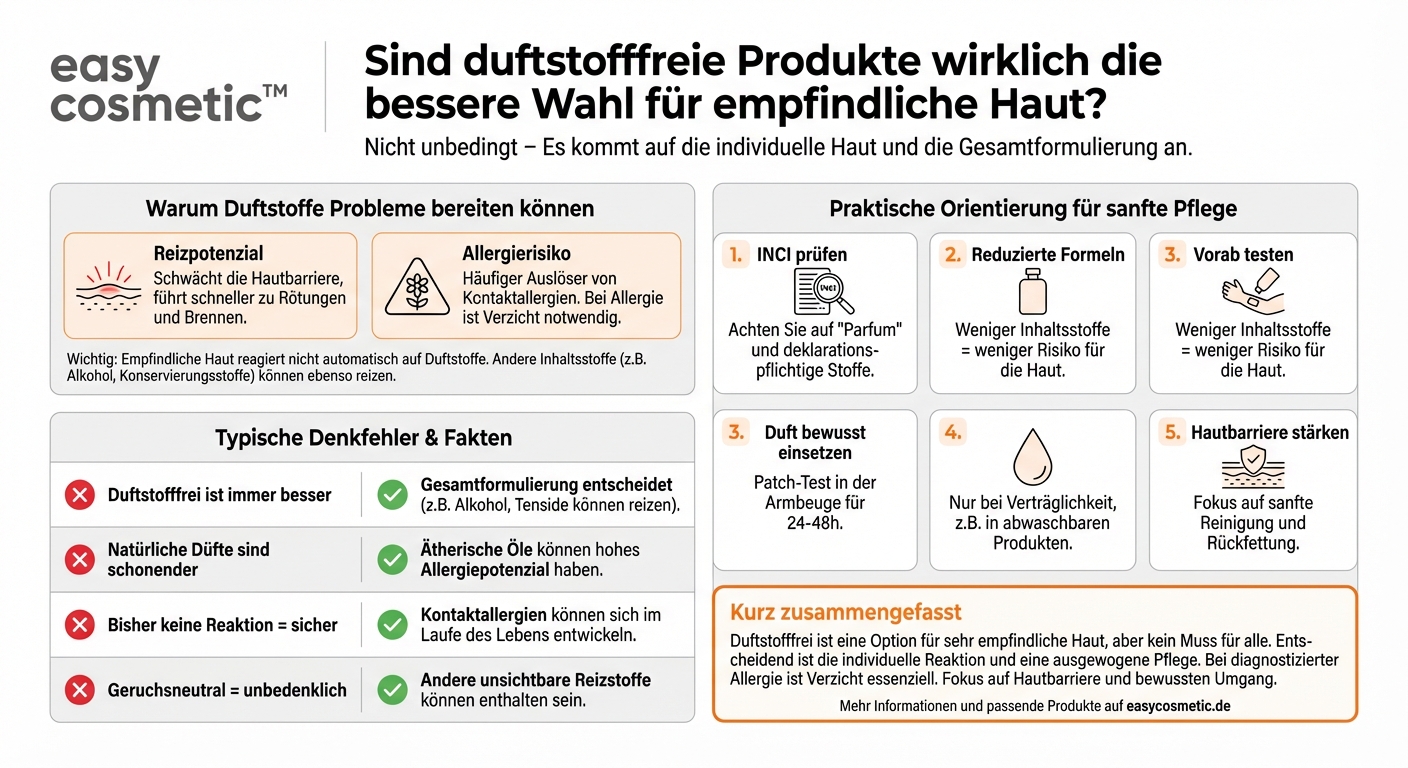 easy cosmetic™

Sind duftstofffreie Produkte wirklich die bessere Wahl für empfindliche Haut?

Nicht unbedingt – Es kommt auf die individuelle Haut und die Gesamtformulierung an.

Warum Duftstoffe Probleme bereiten können

Reizpotenzial
Schwächt die Hautbarriere, führt schneller zu Rötungen und Brennen.

Allergierisiko
Häufiger Auslöser von Kontaktallergien. Bei Allergie ist Verzicht notwendig.

Wichtig: Empfindliche Haut reagiert nicht automatisch auf Duftstoffe. Andere Inhaltsstoffe (z.B. Alkohol, Konservierungsstoffe) können ebenso reizen.

Typische Denkfehler & Fakten

| | |
|---|---|
| Duftstofffrei ist immer besser | Gesamtformulierung entscheidet (z.B. Alkohol, Tenside können reizen). |
| Natürliche Düfte sind schonender | Ätherische Öle können hohes Allergiepotenzial haben. |
| Bisher keine Reaktion = sicher | Kontaktallergien können sich im Laufe des Lebens entwickeln. |
| Geruchsneutral = unbedenklich | Andere unsichtbare Reizstoffe können enthalten sein. |

Praktische Orientierung für sanfte Pflege

1. INCI prüfen
INCI
Achten Sie auf "Parfum" und deklarationspflichtige Stoffe.

2. Reduzierte Formeln
Weniger Inhaltsstoffe = weniger Risiko für die Haut.

3. Vorab testen
Weniger Inhaltsstoffe = weniger Risiko für die Haut.

3. Duft bewusst einsetzen
Patch-Test in der Armbeuge für 24-48h.

4.
Nur bei Verträglichkeit, z.B. in abwaschbaren Produkten.

5. Hautbarriere stärken
Fokus auf sanfte Reinigung und Rückfettung.

Kurz zusammengefasst
Duftstofffrei ist eine Option für sehr empfindliche Haut, aber kein Muss für alle. Entscheidend ist die individuelle Reaktion und eine ausgewogene Pflege. Bei diagnostizierter Allergie ist Verzicht essenziell. Fokus auf Hautbarriere und bewussten Umgang.

Mehr Informationen und passende Produkte auf easycosmetic.de