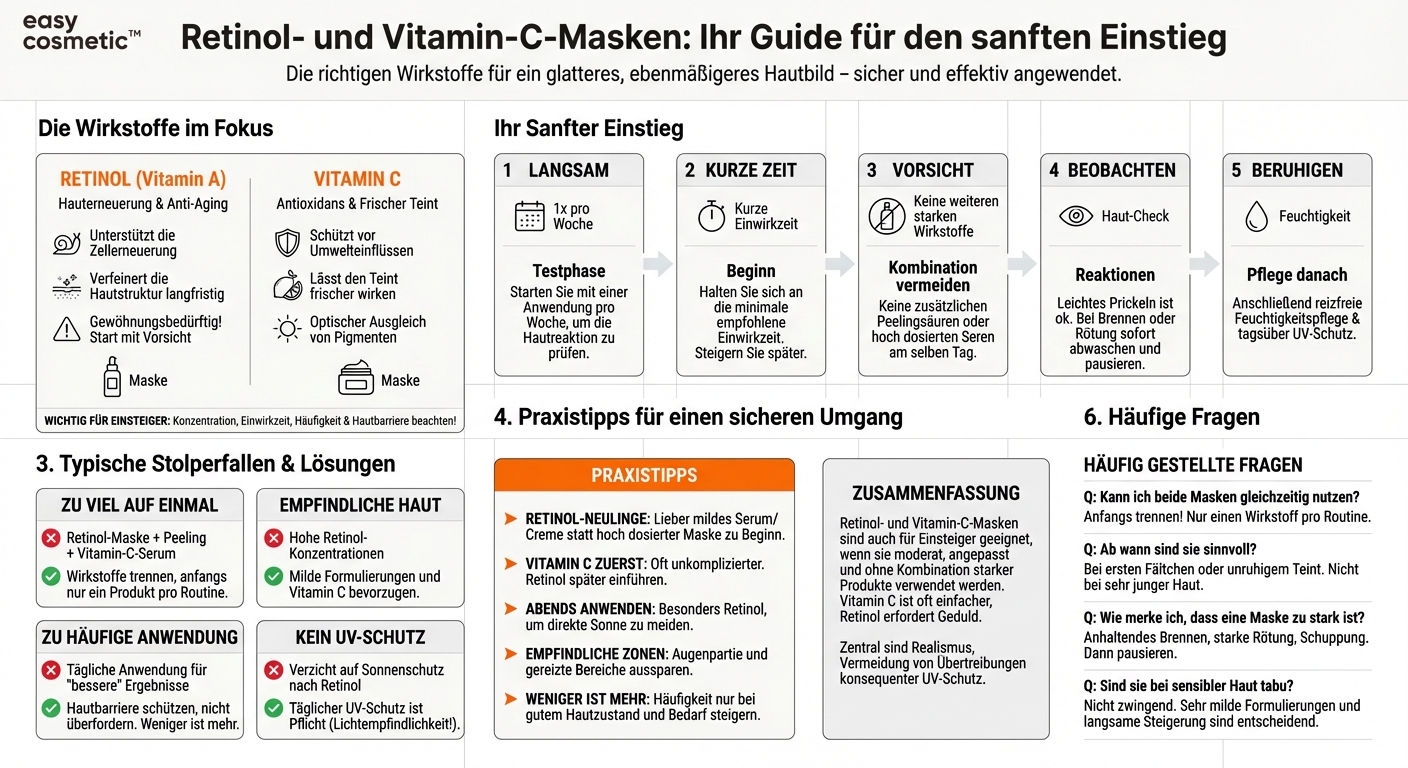 easy cosmetic™

Retinol- und Vitamin-C-Masken: Ihr Guide für den sanften Einstieg

Die richtigen Wirkstoffe für ein glatteres, ebenmäßigeres Hautbild – sicher und effektiv angewendet.

Die Wirkstoffe im Fokus

RETINOL (Vitamin A)
Hauterneuerung & Anti-Aging
Unterstützt die Zellerneuerung
Verfeinert die Hautstruktur langfristig
Gewöhnungsbedürftig! Start mit Vorsicht
Maske

VITAMIN C
Antioxidans & Frischer Teint
Schützt vor Umwelteinflüssen
Lässt den Teint frischer wirken
Optischer Ausgleich von Pigmenten
Maske

WICHTIG FÜR EINSTEIGER: Konzentration, Einwirkzeit, Häufigkeit & Hautbarriere beachten!

Ihr Sanfter Einstieg

1 LANGSAM
1x pro Woche
Testphase
Starten Sie mit einer Anwendung pro Woche, um die Hautreaktion zu prüfen.

2 KURZE ZEIT
Kurze Einwirkzeit
Beginn
Halten Sie sich an die minimale empfohlene Einwirkzeit. Steigern Sie später.

3 VORSICHT
Keine weiteren starken Wirkstoffe
Kombination vermeiden
Keine zusätzlichen Peelingsäuren oder hoch dosierten Seren am selben Tag.

4 BEOBACHTEN
Haut-Check
Reaktionen
Leichtes Prickeln ist ok. Bei Brennen oder Rötung sofort abwaschen und pausieren.

5 BERUHIGEN
Feuchtigkeit
Pflege danach
Anschließend reizfreie Feuchtigkeitspflege & tagsüber UV-Schutz.

3. Typische Stolperfallen & Lösungen

ZU VIEL AUF EINMAL
Retinol-Maske + Peeling + Vitamin-C-Serum
Wirkstoffe trennen, anfangs nur ein Produkt pro Routine.

EMPFINDLICHE HAUT
Hohe Retinol-Konzentrationen
Milde Formulierungen und Vitamin C bevorzugen.

ZU HÄUFIGE ANWENDUNG
Tägliche Anwendung für "bessere" Ergebnisse
Hautbarriere schützen, nicht überfordern. Weniger ist mehr.

KEIN UV-SCHUTZ
Verzicht auf Sonnenschutz nach Retinol
Täglicher UV-Schutz ist Pflicht (Lichtempfindlichkeit!).

4. Praxistipps für einen sicheren Umgang

PRAXISTIPPS
RETINOL-NEULINGE: Lieber mildes Serum/ Creme statt hoch dosierter Maske zu Beginn.
VITAMIN C ZUERST: Oft unkomplizierter. Retinol später einführen.
ABENDS ANWENDEN: Besonders Retinol, um direkte Sonne zu meiden.
EMPFINDLICHE ZONEN: Augenpartie und gereizte Bereiche aussparen.
WENIGER IST MEHR: Häufigkeit nur bei gutem Hautzustand und Bedarf steigern.

ZUSAMMENFASSUNG
Retinol- und Vitamin-C-Masken sind auch für Einsteiger geeignet, wenn sie moderat, angepasst und ohne Kombination starker Produkte verwendet werden. Vitamin C ist oft einfacher, Retinol erfordert Geduld.

Zentral sind Realismus, Vermeidung von Übertreibungen konsequenter UV-Schutz.

6. Häufige Fragen

HÄUFIG GESTELLTE FRAGEN
Q: Kann ich beide Masken gleichzeitig nutzen?
Anfangs trennen! Nur einen Wirkstoff pro Routine.
Q: Ab wann sind sie sinnvoll?
Bei ersten Fältchen oder unruhigem Teint. Nicht bei sehr junger Haut.
Q: Wie merke ich, dass eine Maske zu stark ist?
Anhaltendes Brennen, starke Rötung, Schuppung. Dann pausieren.
Q: Sind sie bei sensibler Haut tabu?
Nicht zwingend. Sehr milde Formulierungen und langsame Steigerung sind entscheidend.