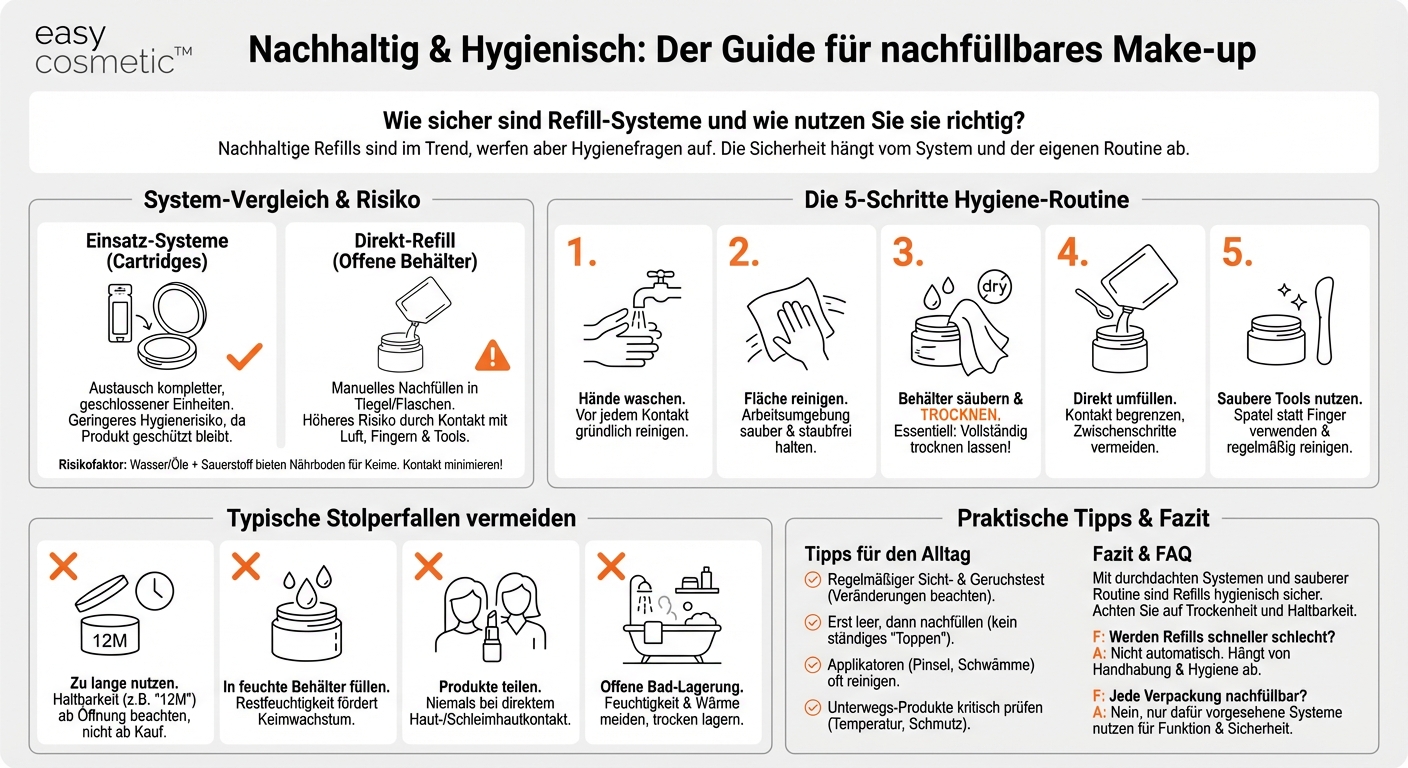 easy cosmetic™

Nachhaltig & Hygienisch: Der Guide für nachfüllbares Make-up

Wie sicher sind Refill-Systeme und wie nutzen Sie sie richtig?
Nachhaltige Refills sind im Trend, werfen aber Hygienefragen auf. Die Sicherheit hängt vom System und der eigenen Routine ab.

System-Vergleich & Risiko

Einsatz-Systeme (Cartridges)
Austausch kompletter, geschlossener Einheiten. Geringeres Hygienerisiko, da Produkt geschützt bleibt.

Direkt-Refill (Offene Behälter)
Manuelles Nachfüllen in Tiegel/Flaschen. Höheres Risiko durch Kontakt mit Luft, Fingern & Tools.

Risikofaktor: Wasser/Öle + Sauerstoff bieten Nährboden für Keime. Kontakt minimieren!

Die 5-Schritte Hygiene-Routine

1. Hände waschen. Vor jedem Kontakt gründlich reinigen.

2. Fläche reinigen. Arbeitsumgebung sauber & staubfrei halten.

3. dry
Behälter säubern & TROCKNEN. Essentiell: Vollständig trocknen lassen!

4. Direkt umfüllen. Kontakt begrenzen, Zwischenschritte vermeiden.

5. Saubere Tools nutzen. Spatel statt Finger verwenden & regelmäßig reinigen.

Typische Stolperfallen vermeiden

12M
Zu lange nutzen. Haltbarkeit (z.B. "12M") ab Öffnung beachten, nicht ab Kauf.

In feuchte Behälter füllen. Restfeuchtigkeit fördert Keimwachstum.

Produkte teilen. Niemals bei direktem Haut-/Schleimhautkontakt.

Offene Bad-Lagerung. Feuchtigkeit & Wärme meiden, trocken lagern.

Praktische Tipps & Fazit

Tipps für den Alltag
Regelmäßiger Sicht- & Geruchstest (Veränderungen beachten).
Erst leer, dann nachfüllen (kein ständiges "Toppen").
Applikatoren (Pinsel, Schwämme) oft reinigen.
Unterwegs-Produkte kritisch prüfen (Temperatur, Schmutz).

Fazit & FAQ
Mit durchdachten Systemen und sauberer Routine sind Refills hygienisch sicher. Achten Sie auf Trockenheit und Haltbarkeit.
F: Werden Refills schneller schlecht?
A: Nicht automatisch. Hängt von Handhabung & Hygiene ab.
F: Jede Verpackung nachfüllbar?
A: Nein, nur dafür vorgesehene Systeme nutzen für Funktion & Sicherheit.