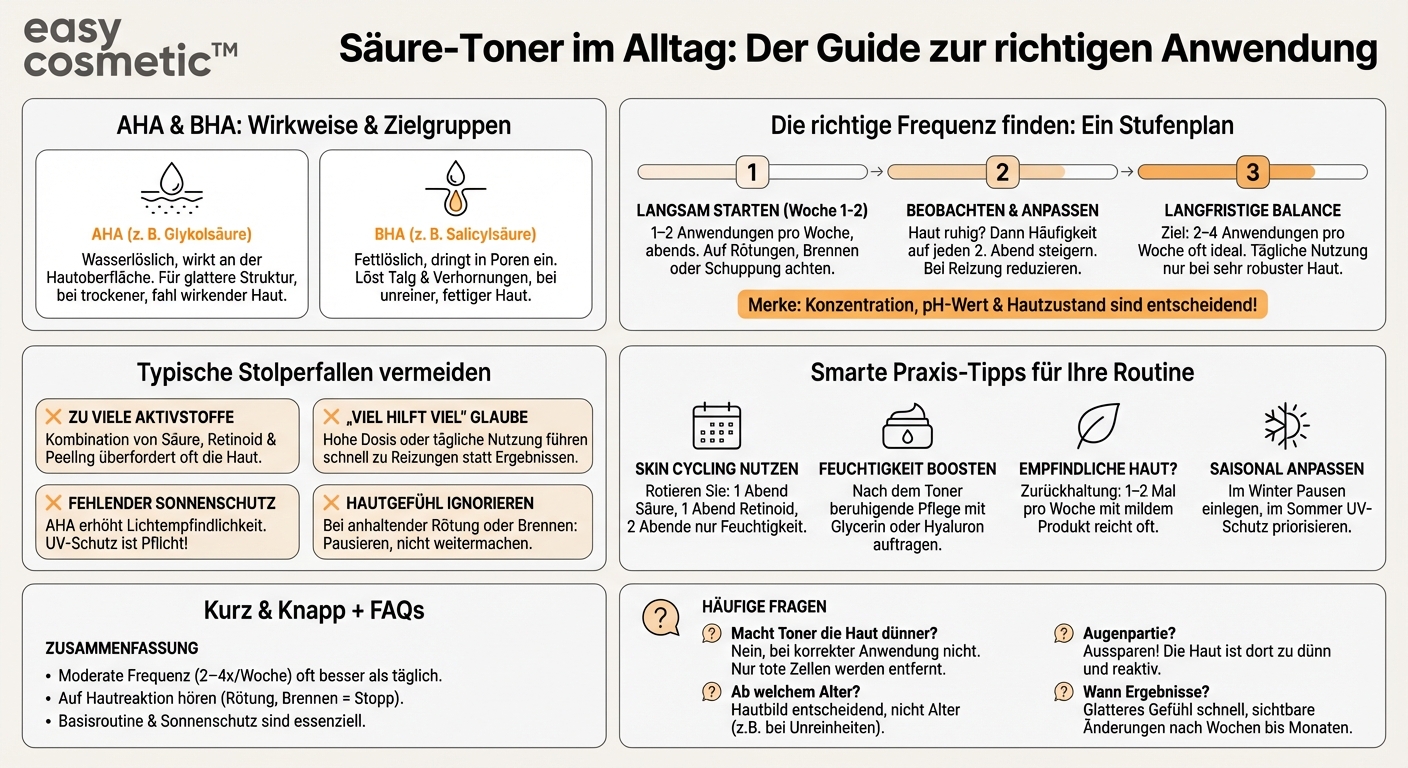 easy cosmetic™

Säure-Toner im Alltag: Der Guide zur richtigen Anwendung

AHA & BHA: Wirkweise & Zielgruppen

AHA (z. B. Glykolsäure)
Wasserlöslich, wirkt an der Hautoberfläche. Für glattere Struktur, bei trockener, fahl wirkender Haut.

BHA (z. B. Salicylsäure)
Fettlöslich, dringt in Poren ein. Löst Talg & Verhornungen, bei unreiner, fettiger Haut.

Die richtige Frequenz finden: Ein Stufenplan

1
LANGSAM STARTEN (Woche 1-2)
1–2 Anwendungen pro Woche, abends. Auf Rötungen, Brennen oder Schuppung achten.

2
BEOBACHTEN & ANPASSEN
Haut ruhig? Dann Häufigkeit auf jeden 2. Abend steigern. Bei Reizung reduzieren.

3
LANGFRISTIGE BALANCE
Ziel: 2–4 Anwendungen pro Woche oft ideal. Tägliche Nutzung nur bei sehr robuster Haut.

Merke: Konzentration, pH-Wert & Hautzustand sind entscheidend!

Typische Stolperfallen vermeiden

ZU VIELE AKTIVSTOFFE
Kombination von Säure, Retinoid & Peeling überfordert oft die Haut.

„VIEL HILFT VIEL" GLAUBE
Hohe Dosis oder tägliche Nutzung führen schnell zu Reizungen statt Ergebnissen.

FEHLENDER SONNENSCHUTZ
AHA erhöht Lichtempfindlichkeit. UV-Schutz ist Pflicht!

HAUTGEFÜHL IGNORIEREN
Bei anhaltender Rötung oder Brennen: Pausieren, nicht weitermachen.

Smarte Praxis-Tipps für Ihre Routine

SKIN CYCLING NUTZEN
Rotieren Sie: 1 Abend Säure, 1 Abend Retinoid, 2 Abende nur Feuchtigkeit.

FEUCHTIGKEIT BOOSTEN
Nach dem Toner beruhigende Pflege mit Glycerin oder Hyaluron auftragen.

EMPFINDLICHE HAUT?
Zurückhaltung: 1–2 Mal pro Woche mit mildem Produkt reicht oft.

SAISONAL ANPASSEN
Im Winter Pausen einlegen, im Sommer UV-Schutz priorisieren.

Kurz & Knapp + FAQs

ZUSAMMENFASSUNG
• Moderate Frequenz (2–4x/Woche) oft besser als täglich.
• Auf Hautreaktion hören (Rötung, Brennen = Stopp).
• Basisroutine & Sonnenschutz sind essenziell.

HÄUFIGE FRAGEN

Macht Toner die Haut dünner?
Nein, bei korrekter Anwendung nicht. Nur tote Zellen werden entfernt.

Ab welchem Alter?
Hautbild entscheidend, nicht Alter (z.B. bei Unreinheiten).

Augenpartie?
Aussparen! Die Haut ist dort zu dünn und reaktiv.

Wann Ergebnisse?
Glatteres Gefühl schnell, sichtbare Änderungen nach Wochen bis Monaten.