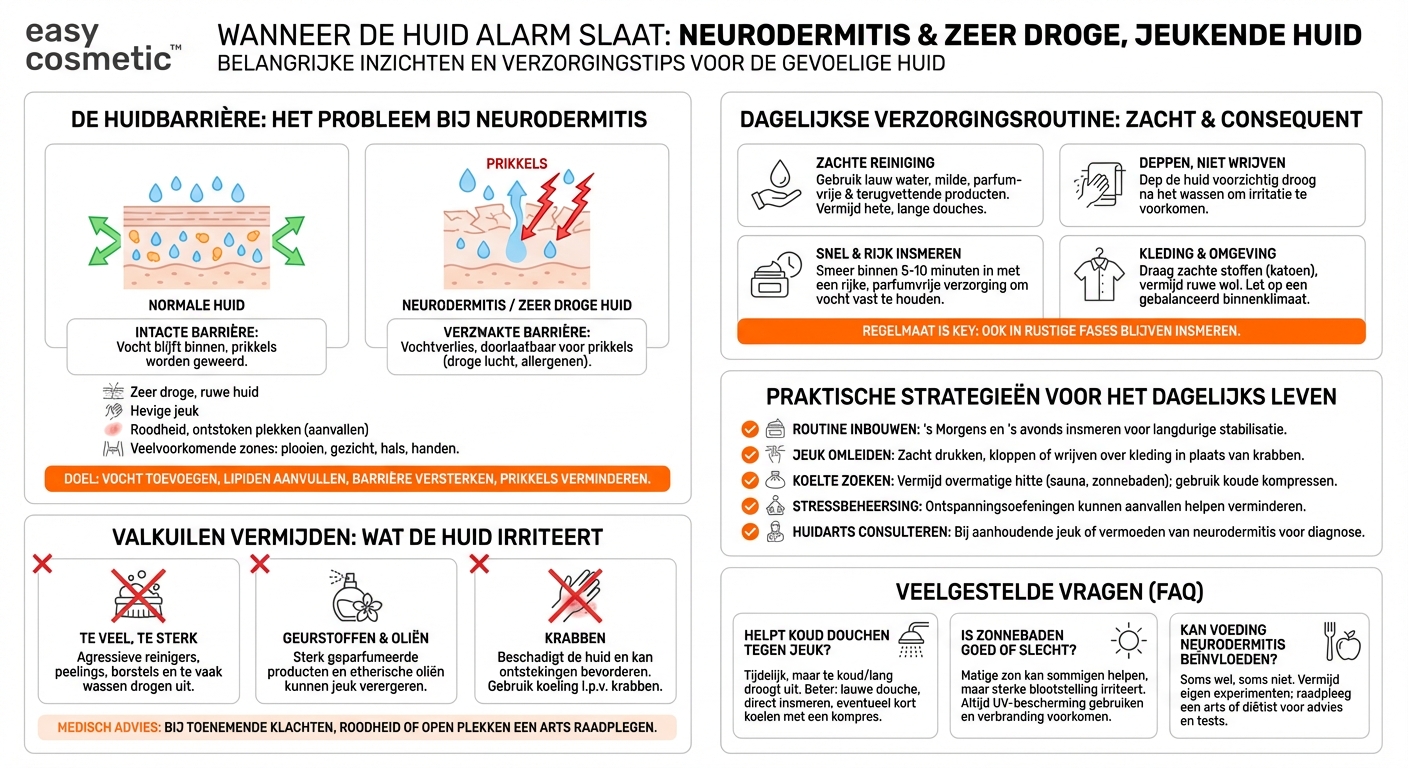 easy cosmetic™

WANNEER DE HUID ALARM SLAAT: NEURODERMITIS & ZEER DROGE, JEUKENDE HUID
BELANGRIJKE INZICHTEN EN VERZORGINGSTIPS VOOR DE GEVOELIGE HUID

DE HUIDBARRIÈRE: HET PROBLEEM BIJ NEURODERMITIS

NORMALE HUID
INTACTE BARRIÈRE:
Vocht blijft binnen, prikkels worden geweerd.

PRIKKELS
NEURODERMITIS / ZEER DROGE HUID
VERZWAKTE BARRIÈRE:
Vochtverlies, doorlaatbaar voor prikkels (droge lucht, allergenen).

Zeer droge, ruwe huid
Hevige jeuk
Roodheid, ontstoken plekken (aanvallen)
Veelvoorkomende zones: plooien, gezicht, hals, handen.

DOEL: VOCHT TOEVOEGEN, LIPIDEN AANVULLEN, BARRIÈRE VERSTERKEN, PRIKKELS VERMINDEREN.

VALKUILEN VERMIJDEN: WAT DE HUID IRRITEERT

TE VEEL, TE STERK
Agressieve reinigers, peelings, borstels en te vaak wassen drogen uit.

GEURSTOFFEN & OLIËN
Sterk geparfumeerde producten en etherische oliën kunnen jeuk verergeren.

KRABBEN
Beschadigt de huid en kan ontstekingen bevorderen. Gebruik koeling i.p.v. krabben.

MEDISCH ADVIES: BIJ TOENEMENDE KLACHTEN, ROODHEID OF OPEN PLEKKEN EEN ARTS RAADPLEGEN.

DAGELIJKSE VERZORGINGSROUTINE: ZACHT & CONSEQUENT

ZACHTE REINIGING
Gebruik lauw water, milde, parfumvrije & terugvettende producten. Vermijd hete, lange douches.

DEPPEN, NIET WRIJVEN
Dep de huid voorzichtig droog na het wassen om irritatie te voorkomen.

SNEL & RIJK INSMEREN
Smeer binnen 5-10 minuten in met een rijke, parfumvrije verzorging om vocht vast te houden.

KLEDING & OMGEVING
Draag zachte stoffen (katoen), vermijd ruwe wol. Let op een gebalanceerd binnenklimaat.

REGELMAAT IS KEY: OOK IN RUSTIGE FASES BLIJVEN INSMEREN.

PRAKTISCHE STRATEGIEËN VOOR HET DAGELIJKS LEVEN

ROUTINE INBOUWEN: 's Morgens en 's avonds insmeren voor langdurige stabilisatie.
JEUK OMLEIDEN: Zacht drukken, kloppen of wrijven over kleding in plaats van krabben.
KOELTE ZOEKEN: Vermijd overmatige hitte (sauna, zonnebaden); gebruik koude kompressen.
STRESSBEHEERSING: Ontspanningsoefeningen kunnen aanvallen helpen verminderen.
HUIDARTS CONSULTEREN: Bij aanhoudende jeuk of vermoeden van neurodermitis voor diagnose.

VEELGESTELDE VRAGEN (FAQ)

HELPT KOUD DOUCHEN TEGEN JEUK?
Tijdelijk, maar te koud/lang droogt uit. Beter: lauwe douche, direct insmeren, eventueel kort koelen met een kompres.

IS ZONNEBADEN GOED OF SLECHT?
Matige zon kan sommigen helpen, maar sterke blootstelling irriteert. Altijd UV-bescherming gebruiken en verbranding voorkomen.

KAN VOEDING NEURODERMITIS BEÏNVLOEDEN?
Soms wel, soms niet. Vermijd eigen experimenten; raadpleeg een arts of diëtist voor advies en tests.