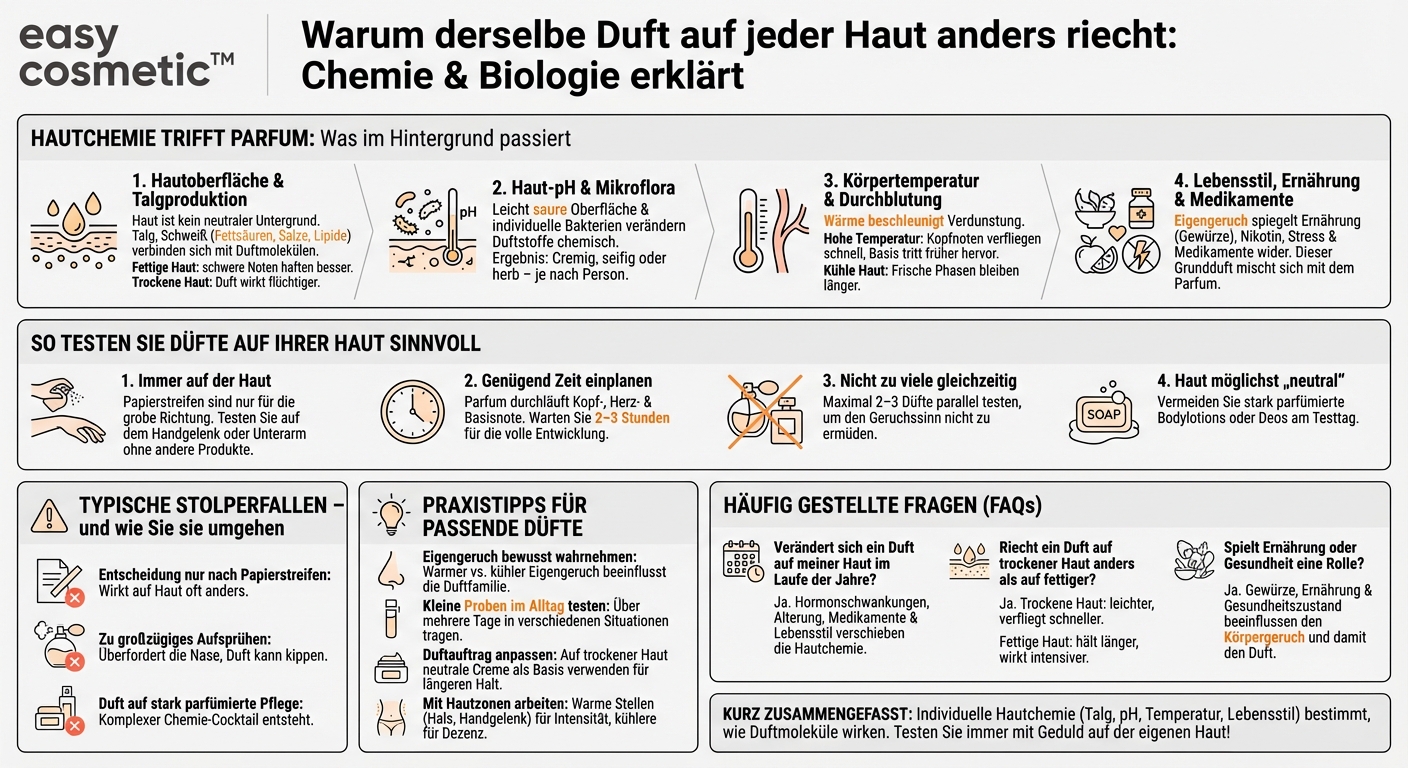 easy cosmetic™

Warum derselbe Duft auf jeder Haut anders riecht: Chemie & Biologie erklärt

HAUTCHEMIE TRIFFT PARFUM: Was im Hintergrund passiert

1. Hautoberfläche & Talgproduktion
Haut ist kein neutraler Untergrund. Talg, Schweiß (Fettsäuren, Salze, Lipide) verbinden sich mit Duftmolekülen.
Fettige Haut: schwere Noten haften besser.
Trockene Haut: Duft wirkt flüchtiger.

pH

2. Haut-pH & Mikroflora
Leicht saure Oberfläche & individuelle Bakterien verändern Duftstoffe chemisch.
Ergebnis: Cremig, seifig oder herb – je nach Person.

3. Körpertemperatur & Durchblutung
Wärme beschleunigt Verdunstung.
Hohe Temperatur: Kopfnoten verfliegen schnell, Basis tritt früher hervor.
Kühle Haut: Frische Phasen bleiben länger.

4. Lebensstil, Ernährung & Medikamente
Eigengeruch spiegelt Ernährung (Gewürze), Nikotin, Stress & Medikamente wider. Dieser Grundduft mischt sich mit dem Parfum.

SO TESTEN SIE DÜFTE AUF IHRER HAUT SINNVOLL

1. Immer auf der Haut
Papierstreifen sind nur für die grobe Richtung. Testen Sie auf dem Handgelenk oder Unterarm ohne andere Produkte.

2. Genügend Zeit einplanen
Parfum durchläuft Kopf-, Herz- & Basisnote. Warten Sie 2–3 Stunden für die volle Entwicklung.

3. Nicht zu viele gleichzeitig
Maximal 2–3 Düfte parallel testen, um den Geruchssinn nicht zu ermüden.

SOAP

4. Haut möglichst „neutral"
Vermeiden Sie stark parfümierte Bodylotions oder Deos am Testtag.

TYPISCHE STOLPERFALLEN – und wie Sie sie umgehen

Entscheidung nur nach Papierstreifen: Wirkt auf Haut oft anders.

Zu großzügiges Aufsprühen: Überfordert die Nase, Duft kann kippen.

Duft auf stark parfümierte Pflege: Komplexer Chemie-Cocktail entsteht.

PRAXISTIPPS FÜR PASSENDE DÜFTE

Eigengeruch bewusst wahrnehmen: Warmer vs. kühler Eigengeruch beeinflusst die Duftfamilie.

Kleine Proben im Alltag testen: Über mehrere Tage in verschiedenen Situationen tragen.

Duftauftrag anpassen: Auf trockener Haut neutrale Creme als Basis verwenden für längeren Halt.

Mit Hautzonen arbeiten: Warme Stellen (Hals, Handgelenk) für Intensität, kühlere für Dezenz.

HÄUFIG GESTELLTE FRAGEN (FAQs)

Verändert sich ein Duft auf meiner Haut im Laufe der Jahre?
Ja. Hormonschwankungen, Alterung, Medikamente & Lebensstil verschieben die Hautchemie.

Riecht ein Duft auf trockener Haut anders als auf fettiger?
Ja. Trockene Haut: leichter, verfliegt schneller.
Fettige Haut: hält länger, wirkt intensiver.

Spielt Ernährung oder Gesundheit eine Rolle?
Ja. Gewürze, Ernährung & Gesundheitszustand beeinflussen den Körpergeruch und damit den Duft.

KURZ ZUSAMMENGEFASST: Individuelle Hautchemie (Talg, pH, Temperatur, Lebensstil) bestimmt, wie Duftmoleküle wirken. Testen Sie immer mit Geduld auf der eigenen Haut!