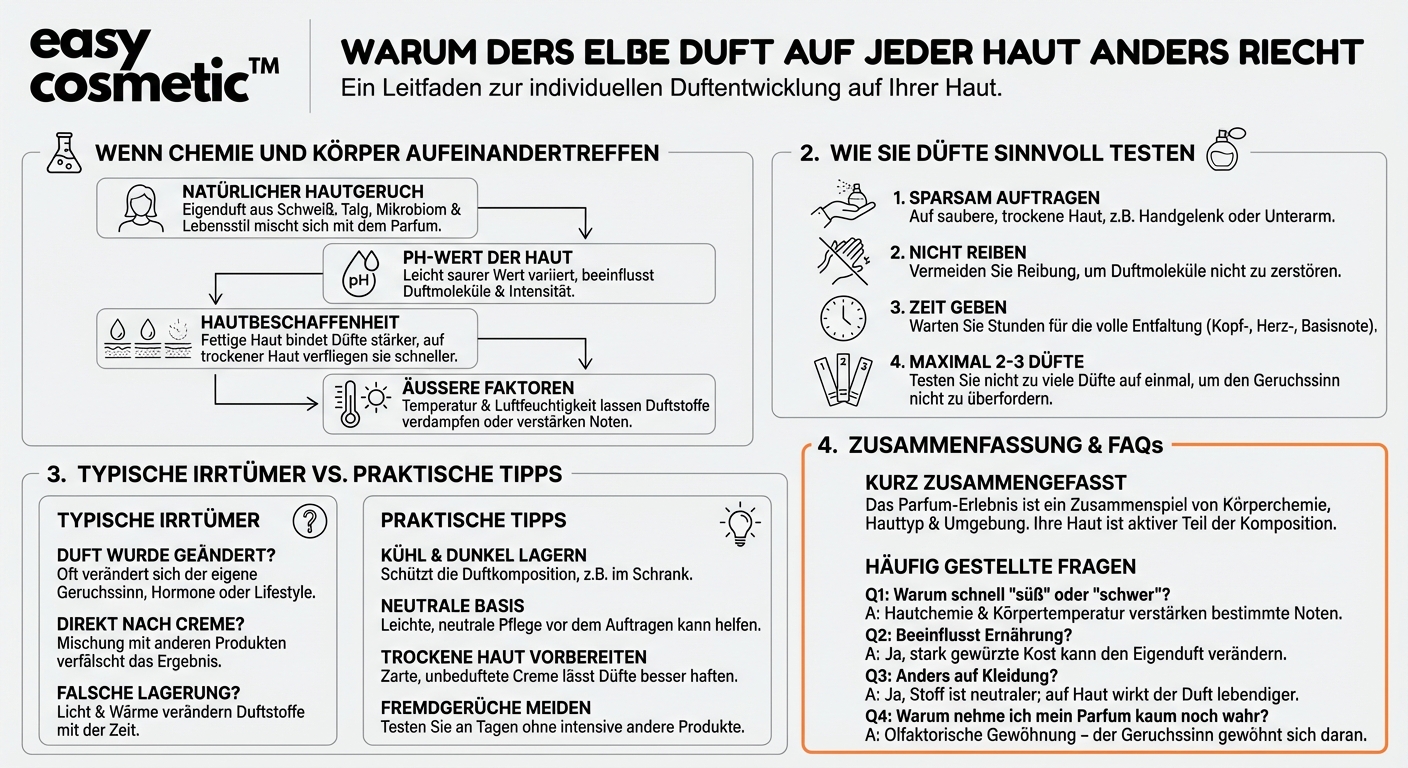 easy cosmetic™

WARUM DERS ELBE DUFT AUF JEDER HAUT ANDERS RIECHT
Ein Leitfaden zur individuellen Duftentwicklung auf Ihrer Haut.

WENN CHEMIE UND KÖRPER AUFEINANDERTREFFEN

NATÜRLICHER HAUTGERUCH
Eigenduft aus Schweiß, Talg, Mikrobiom & Lebensstil mischt sich mit dem Parfum.

pH
PH-WERT DER HAUT
Leicht saurer Wert variiert, beeinflusst Duftmoleküle & Intensität.

HAUTBESCHAFFENHEIT
Fettige Haut bindet Düfte stärker, auf trockener Haut verfliegen sie schneller.

ÄUSSERE FAKTOREN
Temperatur & Luftfeuchtigkeit lassen Duftstoffe verdampfen oder verstärken Noten.

2. WIE SIE DÜFTE SINNVOLL TESTEN

1. SPARSAM AUFTRAGEN
Auf saubere, trockene Haut, z.B. Handgelenk oder Unterarm.

2. NICHT REIBEN
Vermeiden Sie Reibung, um Duftmoleküle nicht zu zerstören.

3. ZEIT GEBEN
Warten Sie Stunden für die volle Entfaltung (Kopf-, Herz-, Basisnote).

1 2 3
4. MAXIMAL 2-3 DÜFTE
Testen Sie nicht zu viele Düfte auf einmal, um den Geruchssinn nicht zu überfordern.

3. TYPISCHE IRRTÜMER VS. PRAKTISCHE TIPPS

TYPISCHE IRRTÜMER

DUFT WURDE GEÄNDERT?
Oft verändert sich der eigene Geruchssinn, Hormone oder Lifestyle.

DIREKT NACH CREME?
Mischung mit anderen Produkten verfälscht das Ergebnis.

FALSCHE LAGERUNG?
Licht & Wärme verändern Duftstoffe mit der Zeit.

PRAKTISCHE TIPPS

KÜHL & DUNKEL LAGERN
Schützt die Duftkomposition, z.B. im Schrank.

NEUTRALE BASIS
Leichte, neutrale Pflege vor dem Auftragen kann helfen.

TROCKENE HAUT VORBEREITEN
Zarte, unbeduftete Creme lässt Düfte besser haften.

FREMDGERÜCHE MEIDEN
Testen Sie an Tagen ohne intensive andere Produkte.

4. ZUSAMMENFASSUNG & FAQs

KURZ ZUSAMMENGEFASST
Das Parfum-Erlebnis ist ein Zusammenspiel von Körperchemie, Hauttyp & Umgebung. Ihre Haut ist aktiver Teil der Komposition.

HÄUFIG GESTELLTE FRAGEN
Q1: Warum schnell "süß" oder "schwer"?
A: Hautchemie & Körpertemperatur verstärken bestimmte Noten.
Q2: Beeinflusst Ernährung?
A: Ja, stark gewürzte Kost kann den Eigenduft verändern.
Q3: Anders auf Kleidung?
A: Ja, Stoff ist neutraler; auf Haut wirkt der Duft lebendiger.
Q4: Warum nehme ich mein Parfum kaum noch wahr?
A: Olfaktorische Gewöhnung – der Geruchssinn gewöhnt sich daran.