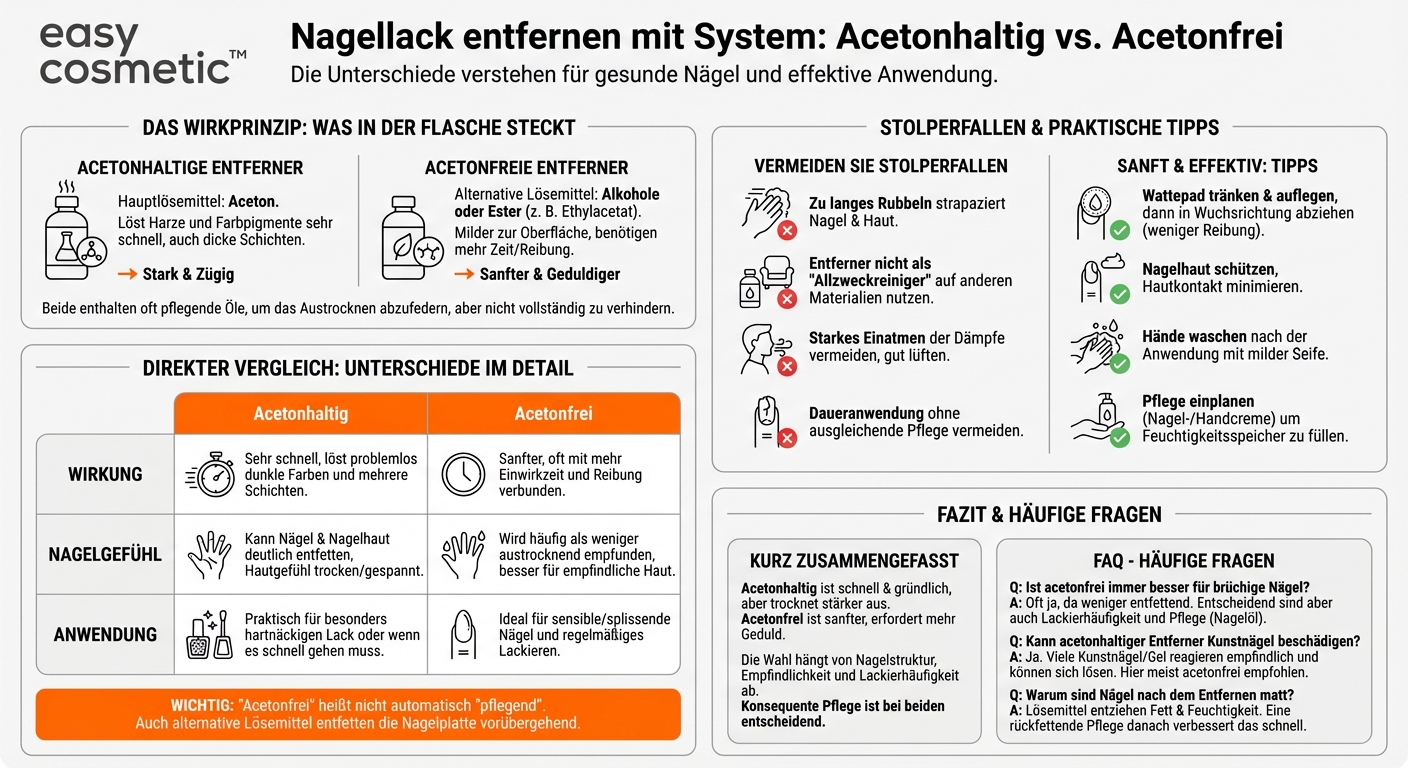 easy cosmetic™

Nagellack entfernen mit System: Acetonhaltig vs. Acetonfrei
Die Unterschiede verstehen für gesunde Nägel und effektive Anwendung.

DAS WIRKPRINZIP: WAS IN DER FLASCHE STECKT

ACETONHALTIGE ENTFERNER
Hauptlösemittel: Aceton.
Löst Harze und Farbpigmente sehr schnell, auch dicke Schichten.
→ Stark & Zügig

ACETONFREIE ENTFERNER
Alternative Lösemittel: Alkohole oder Ester (z. B. Ethylacetat).
Milder zur Oberfläche, benötigen mehr Zeit/Reibung.
→ Sanfter & Geduldiger

Beide enthalten oft pflegende Öle, um das Austrocknen abzufedern, aber nicht vollständig zu verhindern.

DIREKTER VERGLEICH: UNTERSCHIEDE IM DETAIL

| | Acetonhaltig | Acetonfrei |
|---|---|---|
| WIRKUNG | Sehr schnell, löst problemlos dunkle Farben und mehrere Schichten. | Sanfter, oft mit mehr Einwirkzeit und Reibung verbunden. |
| NAGELGEFÜHL | Kann Nägel & Nagelhaut deutlich entfetten, Hautgefühl trocken/gespannt. | Wird häufig als weniger austrocknend empfunden, besser für empfindliche Haut. |
| ANWENDUNG | Praktisch für besonders hartnäckigen Lack oder wenn es schnell gehen muss. | Ideal für sensible/splissende Nägel und regelmäßiges Lackieren. |

WICHTIG: "Acetonfrei" heißt nicht automatisch "pflegend".
Auch alternative Lösemittel entfetten die Nagelplatte vorübergehend.

STOLPERFALLEN & PRAKTISCHE TIPPS

VERMEIDEN SIE STOLPERFALLEN
Zu langes Rubbeln strapaziert Nagel & Haut.
Entferner nicht als "Allzweckreiniger" auf anderen Materialien nutzen.
Starkes Einatmen der Dämpfe vermeiden, gut lüften.
Daueranwendung ohne ausgleichende Pflege vermeiden.

SANFT & EFFEKTIV: TIPPS
Wattepad tränken & auflegen, dann in Wuchsrichtung abziehen (weniger Reibung).
Nagelhaut schützen, Hautkontakt minimieren.
Hände waschen nach der Anwendung mit milder Seife.
Pflege einplanen (Nagel-/Handcreme) um Feuchtigkeitsspeicher zu füllen.

FAZIT & HÄUFIGE FRAGEN

KURZ ZUSAMMENGEFASST
Acetonhaltig ist schnell & gründlich, aber trocknet stärker aus.
Acetonfrei ist sanfter, erfordert mehr Geduld.

Die Wahl hängt von Nagelstruktur, Empfindlichkeit und Lackierhäufigkeit ab.
Konsequente Pflege ist bei beiden entscheidend.

FAQ - HÄUFIGE FRAGEN
Q: Ist acetonfrei immer besser für brüchige Nägel?
A: Oft ja, da weniger entfettend. Entscheidend sind aber auch Lackierhäufigkeit und Pflege (Nagelöl).
Q: Kann acetonhaltiger Entferner Kunstnägel beschädigen?
A: Ja. Viele Kunstnägel/Gel reagieren empfindlich und können sich lösen. Hier meist acetonfrei empfohlen.
Q: Warum sind Nägel nach dem Entfernen matt?
A: Lösemittel entziehen Fett & Feuchtigkeit. Eine rückfettende Pflege danach verbessert das schnell.