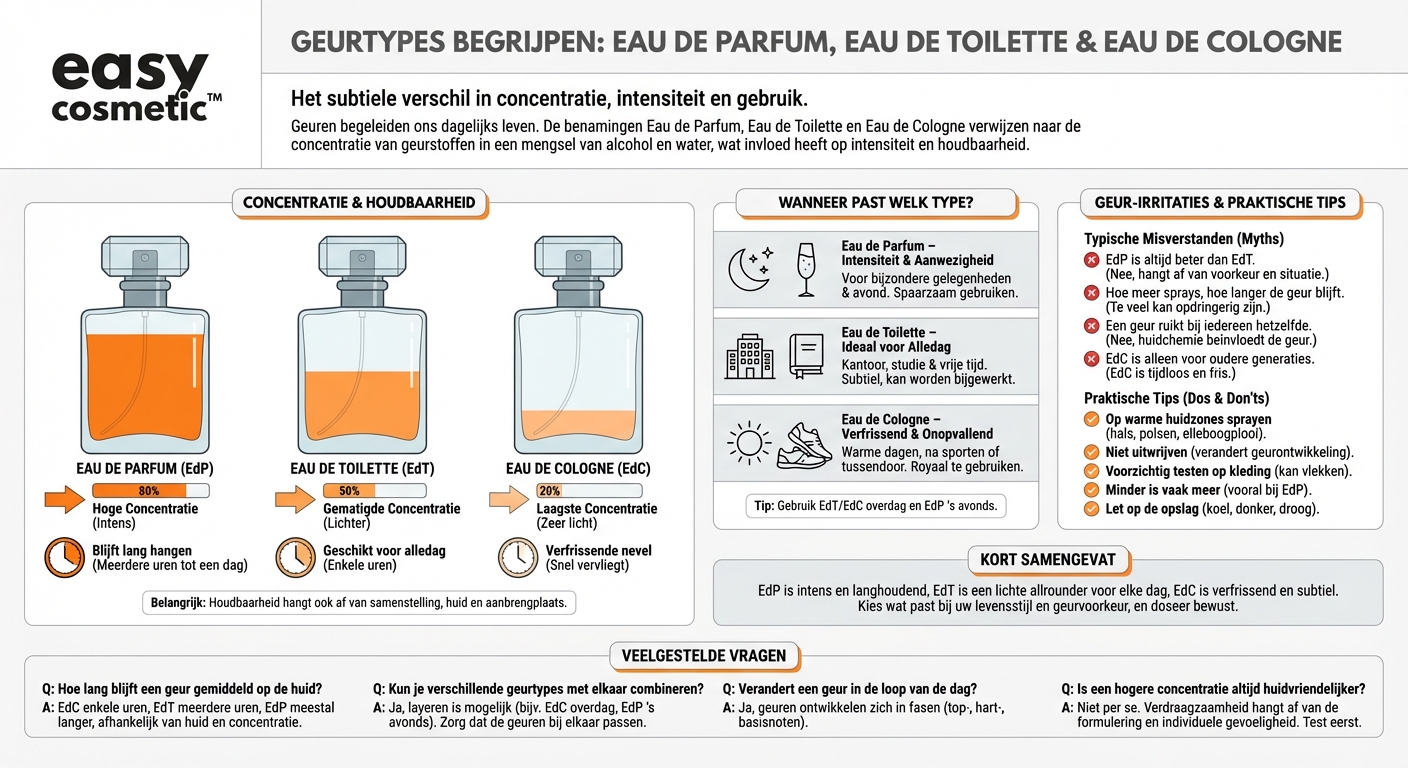 easy cosmetic™

GEURTYPES BEGRIJPEN: EAU DE PARFUM, EAU DE TOILETTE & EAU DE COLOGNE

Het subtiele verschil in concentratie, intensiteit en gebruik.

Geuren begeleiden ons dagelijks leven. De benamingen Eau de Parfum, Eau de Toilette en Eau de Cologne verwijzen naar de concentratie van geurstoffen in een mengsel van alcohol en water, wat invloed heeft op intensiteit en houdbaarheid.

CONCENTRATIE & HOUDBAARHEID

EAU DE PARFUM (EdP)
80%
Hoge Concentratie
(Intens)
Blijft lang hangen
(Meerdere uren tot een dag)

EAU DE TOILETTE (EdT)
50%
Gematigde Concentratie
(Lichter)
Geschikt voor alledag
(Enkele uren)

EAU DE COLOGNE (EdC)
20%
Laagste Concentratie
(Zeer licht)
Verfrissende nevel
(Snel vervliegt)

Belangrijk: Houdbaarheid hangt ook af van samenstelling, huid en aanbrengplaats.

WANNEER PAST WELK TYPE?

Eau de Parfum – Intensiteit & Aanwezigheid
Voor bijzondere gelegenheden & avond. Spaarzaam gebruiken.

Eau de Toilette – Ideaal voor Alledag
Kantoor, studie & vrije tijd. Subtiel, kan worden bijgewerkt.

Eau de Cologne – Verfrissend & Onopvallend
Warme dagen, na sporten of tussendoor. Royaal te gebruiken.

Tip: Gebruik EdT/EdC overdag en EdP 's avonds.

GEUR-IRRITATIES & PRAKTISCHE TIPS

Typische Misverstanden (Myths)
EdP is altijd beter dan EdT. (Nee, hangt af van voorkeur en situatie.)
Hoe meer sprays, hoe langer de geur blijft. (Te veel kan opdringerig zijn.)
Een geur ruikt bij iedereen hetzelfde. (Nee, huidchemie beïnvloedt de geur.)
EdC is alleen voor oudere generaties. (EdC is tijdloos en fris.)

Praktische Tips (Dos & Don'ts)
Op warme huidzones sprayen (hals, polsen, elleboogplooi).
Niet uitwrijven (verandert geurontwikkeling).
Voorzichtig testen op kleding (kan vlekken).
Minder is vaak meer (vooral bij EdP).
Let op de opslag (koel, donker, droog).

KORT SAMENGEVAT

EdP is intens en langhoudend, EdT is een lichte allrounder voor elke dag, EdC is verfrissend en subtiel. Kies wat past bij uw levensstijl en geurvoorkeur, en doseer bewust.

VEELGESTELDE VRAGEN

Q: Hoe lang blijft een geur gemiddeld op de huid?
A: EdC enkele uren, EdT meerdere uren, EdP meestal langer, afhankelijk van huid en concentratie.

Q: Kun je verschillende geurtypes met elkaar combineren?
A: Ja, layeren is mogelijk (bijv. EdC overdag, EdP 's avonds). Zorg dat de geuren bij elkaar passen.

Q: Verandert een geur in de loop van de dag?
A: Ja, geuren ontwikkelen zich in fasen (top-, hart-, basisnoten).

Q: Is een hogere concentratie altijd huidvriendelijker?
A: Niet per se. Verdraagzaamheid hangt af van de formulering en individuele gevoeligheid. Test eerst.