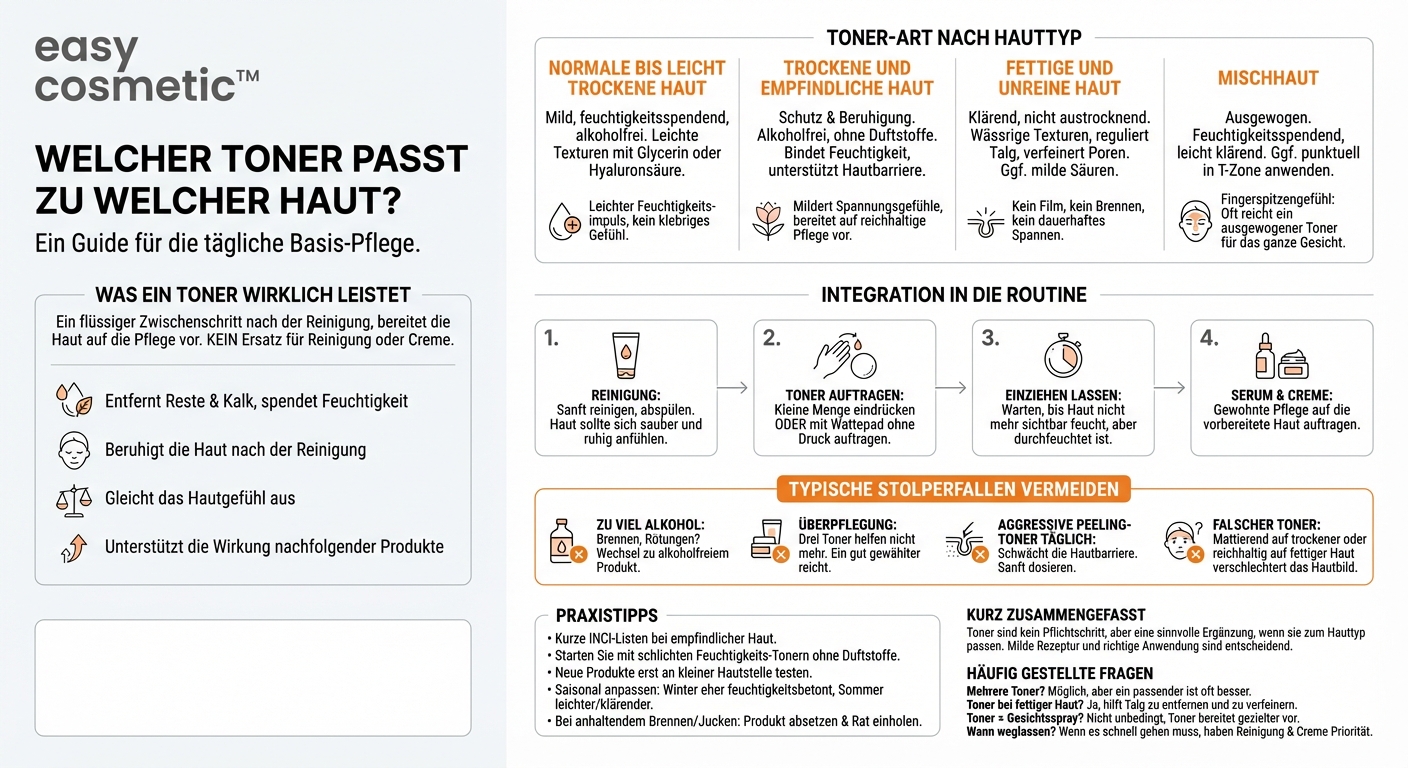 easy
cosmetic™

WELCHER TONER PASST ZU WELCHER HAUT?
Ein Guide für die tägliche Basis-Pflege.

WAS EIN TONER WIRKLICH LEISTET
Ein flüssiger Zwischenschritt nach der Reinigung, bereitet die Haut auf die Pflege vor. KEIN Ersatz für Reinigung oder Creme.

Entfernt Reste & Kalk, spendet Feuchtigkeit

Beruhigt die Haut nach der Reinigung

Gleicht das Hautgefühl aus

Unterstützt die Wirkung nachfolgender Produkte

TONER-ART NACH HAUTTYP

NORMALE BIS LEICHT TROCKENE HAUT
Mild, feuchtigkeitsspendend, alkoholfrei. Leichte Texturen mit Glycerin oder Hyaluronsäure.
Leichter Feuchtigkeitsimpuls, kein klebriges Gefühl.

TROCKENE UND EMPFINDLICHE HAUT
Schutz & Beruhigung. Alkoholfrei, ohne Duftstoffe. Bindet Feuchtigkeit, unterstützt Hautbarriere.
Mildert Spannungsgefühle, bereitet auf reichhaltige Pflege vor.

FETTIGE UND UNREINE HAUT
Klärend, nicht austrocknend. Wässrige Texturen, reguliert Talg, verfeinert Poren. Ggf. milde Säuren.
Kein Film, kein Brennen, kein dauerhaftes Spannen.

MISCHHAUT
Ausgewogen. Feuchtigkeitsspendend, leicht klärend. Ggf. punktuell in T-Zone anwenden.
Fingerspitzengefühl: Oft reicht ein ausgewogener Toner für das ganze Gesicht.

INTEGRATION IN DIE ROUTINE

1.
REINIGUNG:
Sanft reinigen, abspülen. Haut sollte sich sauber und ruhig anfühlen.

2.
TONER AUFTRAGEN:
Kleine Menge eindrücken ODER mit Wattepad ohne Druck auftragen.

3.
EINZIEHEN LASSEN:
Warten, bis Haut nicht mehr sichtbar feucht, aber durchfeuchtet ist.

4.
SERUM & CREME:
Gewohnte Pflege auf die vorbereitete Haut auftragen.

TYPISCHE STOLPERFALLEN VERMEIDEN

ZU VIEL ALKOHOL:
Brennen, Rötungen? Wechsel zu alkoholfreiem Produkt.

ÜBERPFLEGUNG:
Drei Toner helfen nicht mehr. Ein gut gewählter reicht.

AGGRESSIVE PEELING-TONER TÄGLICH:
Schwächt die Hautbarriere. Sanft dosieren.

FALSCHER TONER:
Mattierend auf trockener oder reichhaltig auf fettiger Haut verschlechtert das Hautbild.

PRAXISTIPPS
• Kurze INCI-Listen bei empfindlicher Haut.
• Starten Sie mit schlichten Feuchtigkeits-Tonern ohne Duftstoffe.
• Neue Produkte erst an kleiner Hautstelle testen.
• Saisonal anpassen: Winter eher feuchtigkeitsbetont, Sommer leichter/klärender.
• Bei anhaltendem Brennen/Jucken: Produkt absetzen & Rat einholen.

KURZ ZUSAMMENGEFASST
Toner sind kein Pflichtschritt, aber eine sinnvolle Ergänzung, wenn sie zum Hauttyp passen. Milde Rezeptur und richtige Anwendung sind entscheidend.

HÄUFIG GESTELLTE FRAGEN
Mehrere Toner? Möglich, aber ein passender ist oft besser.
Toner bei fettiger Haut? Ja, hilft Talg zu entfernen und zu verfeinern.
Toner = Gesichtsspray? Nicht unbedingt, Toner bereitet gezielter vor.
Wann weglassen? Wenn es schnell gehen muss, haben Reinigung & Creme Priorität.