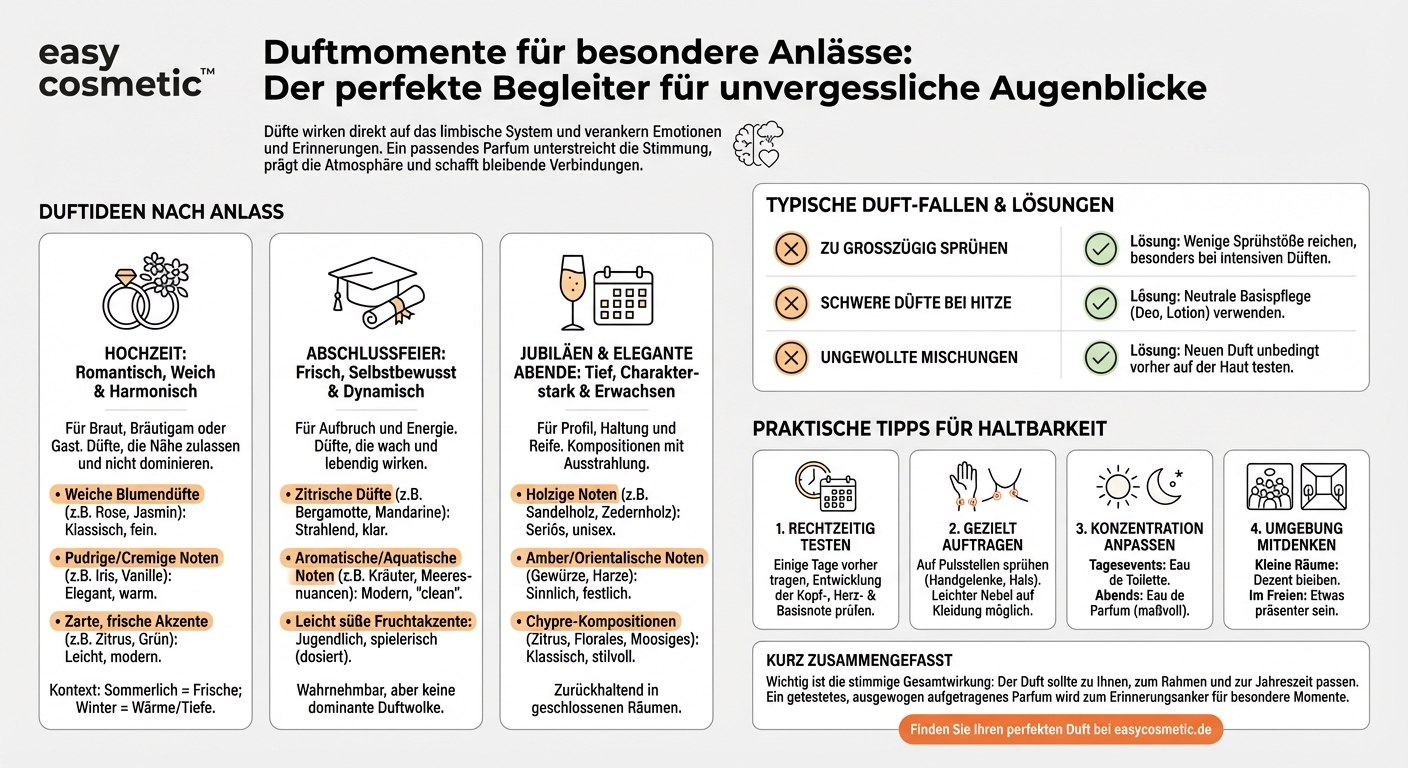 easy cosmetic™

Duftmomente für besondere Anlässe: Der perfekte Begleiter für unvergessliche Augenblicke

Düfte wirken direkt auf das limbische System und verankern Emotionen und Erinnerungen. Ein passendes Parfum unterstreicht die Stimmung, prägt die Atmosphäre und schafft bleibende Verbindungen.

DUFTIDEEN NACH ANLASS

HOCHZEIT: Romantisch, Weich & Harmonisch

Für Braut, Bräutigam oder Gast. Düfte, die Nähe zulassen und nicht dominieren.

• Weiche Blumendüfte (z.B. Rose, Jasmin): Klassisch, fein.

• Pudrige/Cremige Noten (z.B. Iris, Vanille): Elegant, warm.

• Zarte, frische Akzente (z.B. Zitrus, Grün): Leicht, modern.

Kontext: Sommerlich = Frische; Winter = Wärme/Tiefe.

ABSCHLUSSFEIER: Frisch, Selbstbewusst & Dynamisch

Für Aufbruch und Energie. Düfte, die wach und lebendig wirken.

• Zitrische Düfte (z.B. Bergamotte, Mandarine): Strahlend, klar.

• Aromatische/Aquatische Noten (z.B. Kräuter, Meeresnuancen): Modern, "clean".

• Leicht süße Fruchtakzente: Jugendlich, spielerisch (dosiert).

Wahrnehmbar, aber keine dominante Duftwolke.

JUBILÄEN & ELEGANTE ABENDE: Tief, Charakterstark & Erwachsen

Für Profil, Haltung und Reife. Kompositionen mit Ausstrahlung.

• Holzige Noten (z.B. Sandelholz, Zedernholz): Seriös, unisex.

• Amber/Orientalische Noten (Gewürze, Harze): Sinnlich, festlich.

• Chypre-Kompositionen (Zitrus, Florales, Moosiges): Klassisch, stilvoll.

Zurückhaltend in geschlossenen Räumen.

TYPISCHE DUFT-FALLEN & LÖSUNGEN

| | |
|---|---|
| ZU GROSSZÜGIG SPRÜHEN | Lösung: Wenige Sprühstöße reichen, besonders bei intensiven Düften. |
| SCHWERE DÜFTE BEI HITZE | Lösung: Neutrale Basispflege (Deo, Lotion) verwenden. |
| UNGEWOLLTE MISCHUNGEN | Lösung: Neuen Duft unbedingt vorher auf der Haut testen. |

PRAKTISCHE TIPPS FÜR HALTBARKEIT

1. RECHTZEITIG TESTEN
Einige Tage vorher tragen, Entwicklung der Kopf-, Herz- & Basisnote prüfen.

2. GEZIELT AUFTRAGEN
Auf Pulsstellen sprühen (Handgelenke, Hals). Leichter Nebel auf Kleidung möglich.

3. KONZENTRATION ANPASSEN
Tagesevents: Eau de Toilette. Abends: Eau de Parfum (maßvoll).

4. UMGEBUNG MITDENKEN
Kleine Räume: Dezent bleiben. Im Freien: Etwas präsenter sein.

KURZ ZUSAMMENGEFASST
Wichtig ist die stimmige Gesamtwirkung: Der Duft sollte zu Ihnen, zum Rahmen und zur Jahreszeit passen. Ein getestetes, ausgewogen aufgetragenes Parfum wird zum Erinnerungsanker für besondere Momente.

Finden Sie Ihren perfekten Duft bei easycosmetic.de