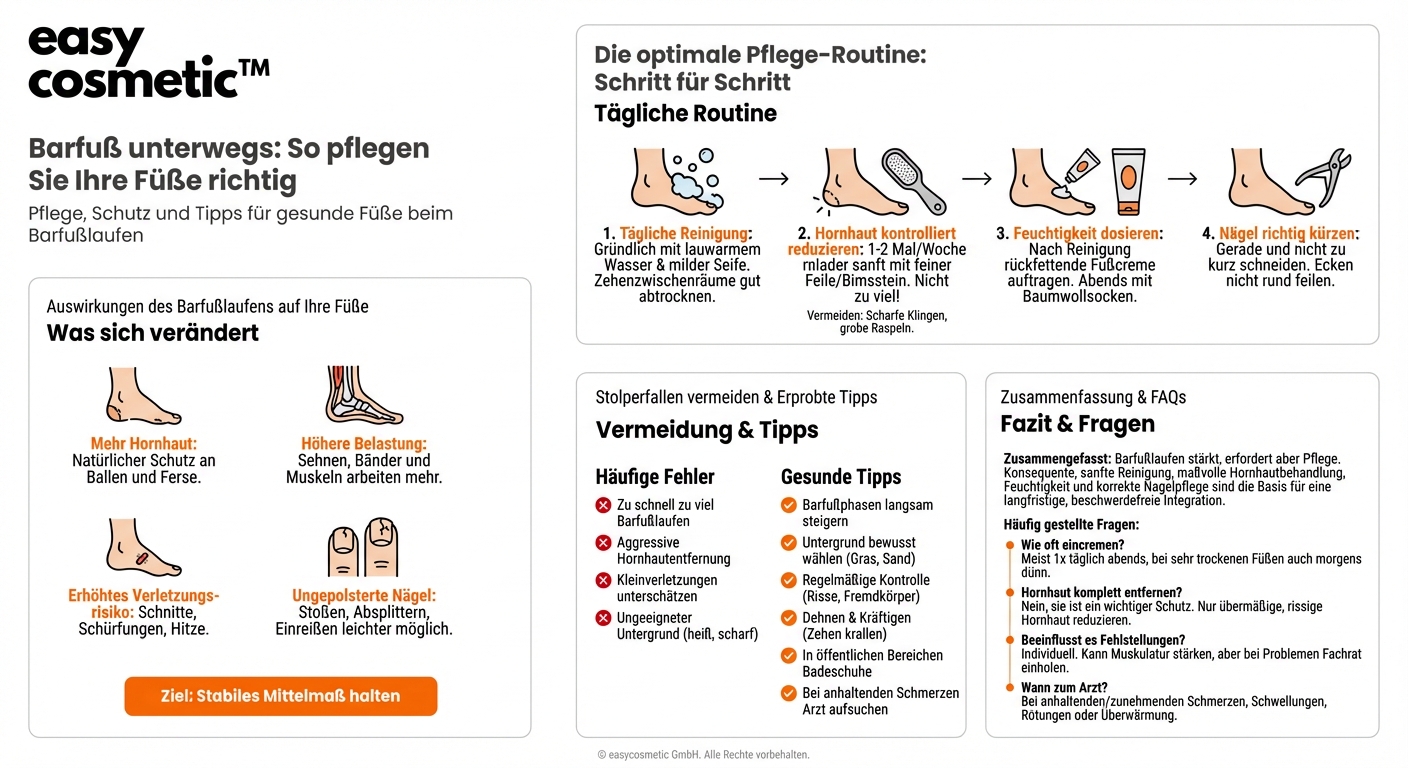 easy cosmetic™

Barfuß unterwegs: So pflegen Sie Ihre Füße richtig

Pflege, Schutz und Tipps für gesunde Füße beim Barfußlaufen

Auswirkungen des Barfußlaufens auf Ihre Füße
Was sich verändert

Mehr Hornhaut: Natürlicher Schutz an Ballen und Ferse.

Höhere Belastung: Sehnen, Bänder und Muskeln arbeiten mehr.

Erhöhtes Verletzungsrisiko: Schnitte, Schürfungen, Hitze.

Ungepolsterte Nägel: Stoßen, Absplittern, Einreißen leichter möglich.

Ziel: Stabiles Mittelmaß halten

Die optimale Pflege-Routine: Schritt für Schritt
Tägliche Routine

1. Tägliche Reinigung: Gründlich mit lauwarmem Wasser & milder Seife. Zehenzwischenräume gut abtrocknen.

2. Hornhaut kontrolliert reduzieren: 1-2 Mal/Woche rnlader sanft mit feiner Feile/Bimsstein. Nicht zu viel!
Vermeiden: Scharfe Klingen, grobe Raspeln.

3. Feuchtigkeit dosieren: Nach Reinigung rückfettende Fußcreme auftragen. Abends mit Baumwollsocken.

4. Nägel richtig kürzen: Gerade und nicht zu kurz schneiden. Ecken nicht rund feilen.

Stolperfallen vermeiden & Erprobte Tipps
Vermeidung & Tipps

Häufige Fehler
Zu schnell zu viel Barfußlaufen
Aggressive Hornhautentfernung
Kleinverletzungen unterschätzen
Ungeeigneter Untergrund (heiß, scharf)

Gesunde Tipps
Barfußphasen langsam steigern
Untergrund bewusst wählen (Gras, Sand)
Regelmäßige Kontrolle (Risse, Fremdkörper)
Dehnen & Kräftigen (Zehen krallen)
In öffentlichen Bereichen Badeschuhe
Bei anhaltenden Schmerzen Arzt aufsuchen

Zusammenfassung & FAQs
Fazit & Fragen

Zusammengefasst: Barfußlaufen stärkt, erfordert aber Pflege. Konsequente, sanfte Reinigung, maßvolle Hornhautbehandlung, Feuchtigkeit und korrekte Nagelpflege sind die Basis für eine langfristige, beschwerdefreie Integration.

Häufig gestellte Fragen:
Wie oft eincremen?
Meist 1x täglich abends, bei sehr trockenen Füßen auch morgens dünn.
Hornhaut komplett entfernen?
Nein, sie ist ein wichtiger Schutz. Nur übermäßige, rissige Hornhaut reduzieren.
Beeinflusst es Fehlstellungen?
Individuell. Kann Muskulatur stärken, aber bei Problemen Fachrat einholen.
Wann zum Arzt?
Bei anhaltenden/zunehmenden Schmerzen, Schwellungen, Rötungen oder Überwärmung.

© easycosmetic GmbH. Alle Rechte vorbehalten.