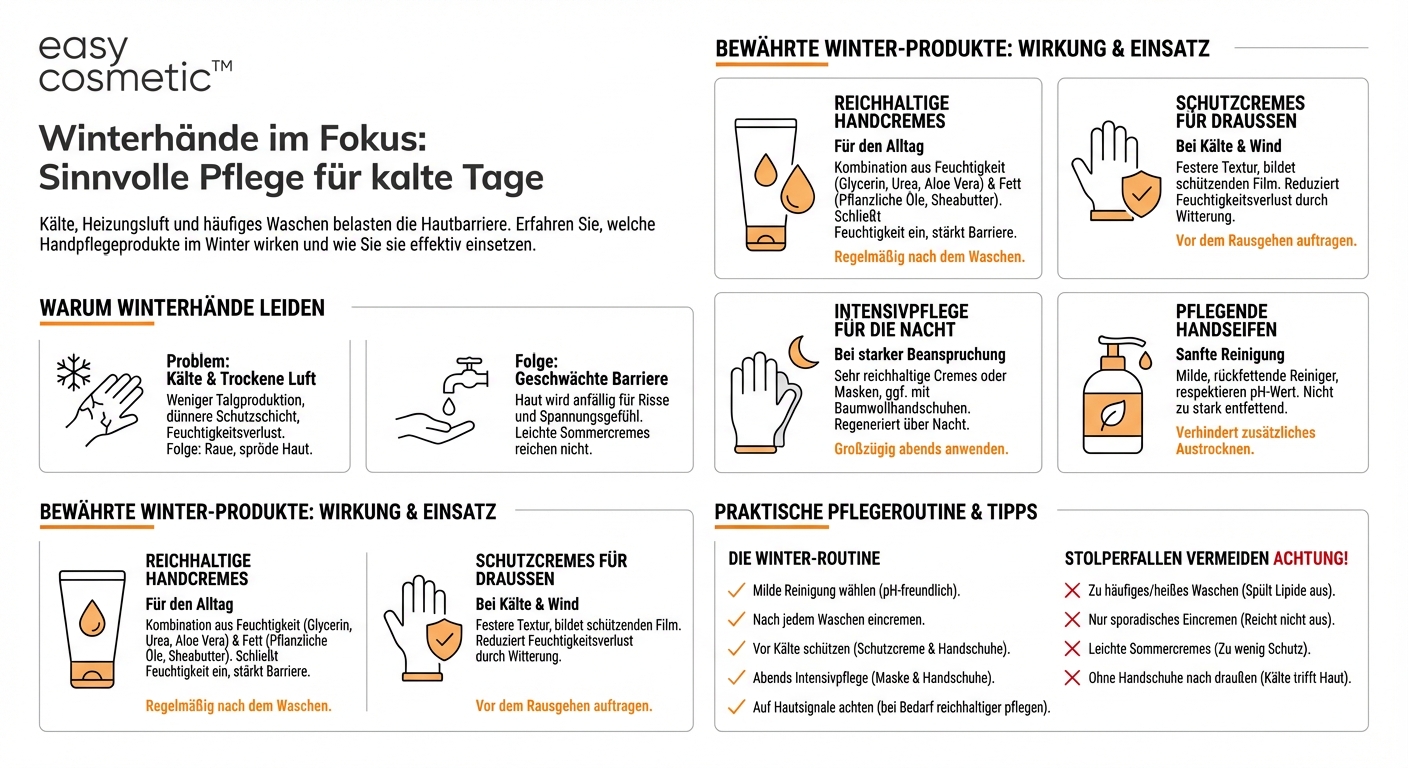 easy cosmetic™

Winterhände im Fokus: Sinnvolle Pflege für kalte Tage

Kälte, Heizungsluft und häufiges Waschen belasten die Hautbarriere. Erfahren Sie, welche Handpflegeprodukte im Winter wirken und wie Sie sie effektiv einsetzen.

WARUM WINTERHÄNDE LEIDEN

Problem:
Kälte & Trockene Luft
Weniger Talgproduktion, dünnere Schutzschicht, Feuchtigkeitsverlust. Folge: Raue, spröde Haut.

Folge:
Geschwächte Barriere
Haut wird anfällig für Risse und Spannungsgefühl. Leichte Sommercremes reichen nicht.

BEWÄHRTE WINTER-PRODUKTE: WIRKUNG & EINSATZ

REICHHALTIGE HANDCREMES
Für den Alltag
Kombination aus Feuchtigkeit (Glycerin, Urea, Aloe Vera) & Fett (Pflanzliche Öle, Sheabutter). Schließt Feuchtigkeit ein, stärkt Barriere.
Regelmäßig nach dem Waschen.

SCHUTZCREMES FÜR DRAUSSEN
Bei Kälte & Wind
Festere Textur, bildet schützenden Film. Reduziert Feuchtigkeitsverlust durch Witterung.
Vor dem Rausgehen auftragen.

BEWÄHRTE WINTER-PRODUKTE: WIRKUNG & EINSATZ

REICHHALTIGE HANDCREMES
Für den Alltag
Kombination aus Feuchtigkeit (Glycerin, Urea, Aloe Vera) & Fett (Pflanzliche Öle, Sheabutter). Schließt Feuchtigkeit ein, stärkt Barriere.
Regelmäßig nach dem Waschen.

SCHUTZCREMES FÜR DRAUSSEN
Bei Kälte & Wind
Festere Textur, bildet schützenden Film. Reduziert Feuchtigkeitsverlust durch Witterung.
Vor dem Rausgehen auftragen.

INTENSIVPFLEGE FÜR DIE NACHT
Bei starker Beanspruchung
Sehr reichhaltige Cremes oder Masken, ggf. mit Baumwollhandschuhen. Regeneriert über Nacht.
Großzügig abends anwenden.

PFLEGENDE HANDSEIFEN
Sanfte Reinigung
Milde, rückfettende Reiniger, respektieren pH-Wert. Nicht zu stark entfettend.
Verhindert zusätzliches Austrocknen.

PRAKTISCHE PFLEGEROUTINE & TIPPS

DIE WINTER-ROUTINE
Milde Reinigung wählen (pH-freundlich).
Nach jedem Waschen eincremen.
Vor Kälte schützen (Schutzcreme & Handschuhe).
Abends Intensivpflege (Maske & Handschuhe).
Auf Hautsignale achten (bei Bedarf reichhaltiger pflegen).

STOLPERFALLEN VERMEIDEN ACHTUNG!
Zu häufiges/heißes Waschen (Spült Lipide aus).
Nur sporadisches Eincremen (Reicht nicht aus).
Leichte Sommercremes (Zu wenig Schutz).
Ohne Handschuhe nach draußen (Kälte trifft Haut).