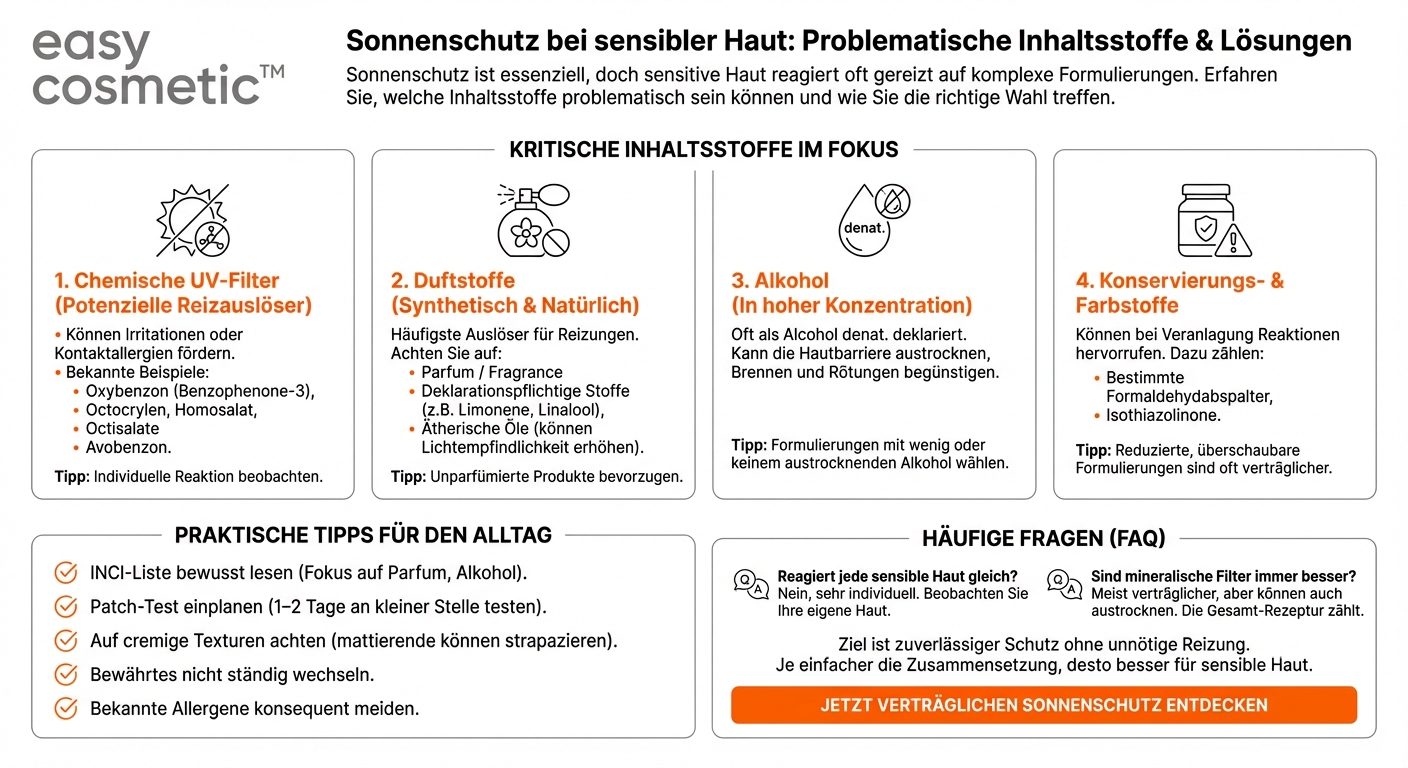 easy cosmetic™

Sonnenschutz bei sensibler Haut: Problematische Inhaltsstoffe & Lösungen

Sonnenschutz ist essenziell, doch sensitive Haut reagiert oft gereizt auf komplexe Formulierungen. Erfahren Sie, welche Inhaltsstoffe problematisch sein können und wie Sie die richtige Wahl treffen.

KRITISCHE INHALTSSTOFFE IM FOKUS

1. Chemische UV-Filter (Potenzielle Reizauslöser)
• Können Irritationen oder Kontaktallergien fördern.
• Bekannte Beispiele:
• Oxybenzon (Benzophenone-3),
• Octocrylen, Homosalat,
• Octisalate
• Avobenzon.
Tipp: Individuelle Reaktion beobachten.

2. Duftstoffe (Synthetisch & Natürlich)
Häufigste Auslöser für Reizungen. Achten Sie auf:
• Parfum / Fragrance
• Deklarationspflichtige Stoffe (z.B. Limonene, Linalool),
• Ätherische Öle (können Lichtempfindlichkeit erhöhen).
Tipp: Unparfümierte Produkte bevorzugen.

denat.

3. Alkohol (In hoher Konzentration)
Oft als Alcohol denat. deklariert. Kann die Hautbarriere austrocknen, Brennen und Rötungen begünstigen.
Tipp: Formulierungen mit wenig oder keinem austrocknenden Alkohol wählen.

4. Konservierungs- & Farbstoffe
Können bei Veranlagung Reaktionen hervorrufen. Dazu zählen:
• Bestimmte Formaldehydabspalter,
• Isothiazolinone.
Tipp: Reduzierte, überschaubare Formulierungen sind oft verträglicher.

PRAKTISCHE TIPPS FÜR DEN ALLTAG
INCI-Liste bewusst lesen (Fokus auf Parfum, Alkohol).
Patch-Test einplanen (1–2 Tage an kleiner Stelle testen).
Auf cremige Texturen achten (mattierende können strapazieren).
Bewährtes nicht ständig wechseln.
Bekannte Allergene konsequent meiden.

HÄUFIGE FRAGEN (FAQ)
Q A
Reagiert jede sensible Haut gleich?
Nein, sehr individuell. Beobachten Sie Ihre eigene Haut.
Q A
Sind mineralische Filter immer besser?
Meist verträglicher, aber können auch austrocknen. Die Gesamt-Rezeptur zählt.

Ziel ist zuverlässiger Schutz ohne unnötige Reizung.
Je einfacher die Zusammensetzung, desto besser für sensible Haut.

JETZT VERTRÄGLICHEN SONNENSCHUTZ ENTDECKEN