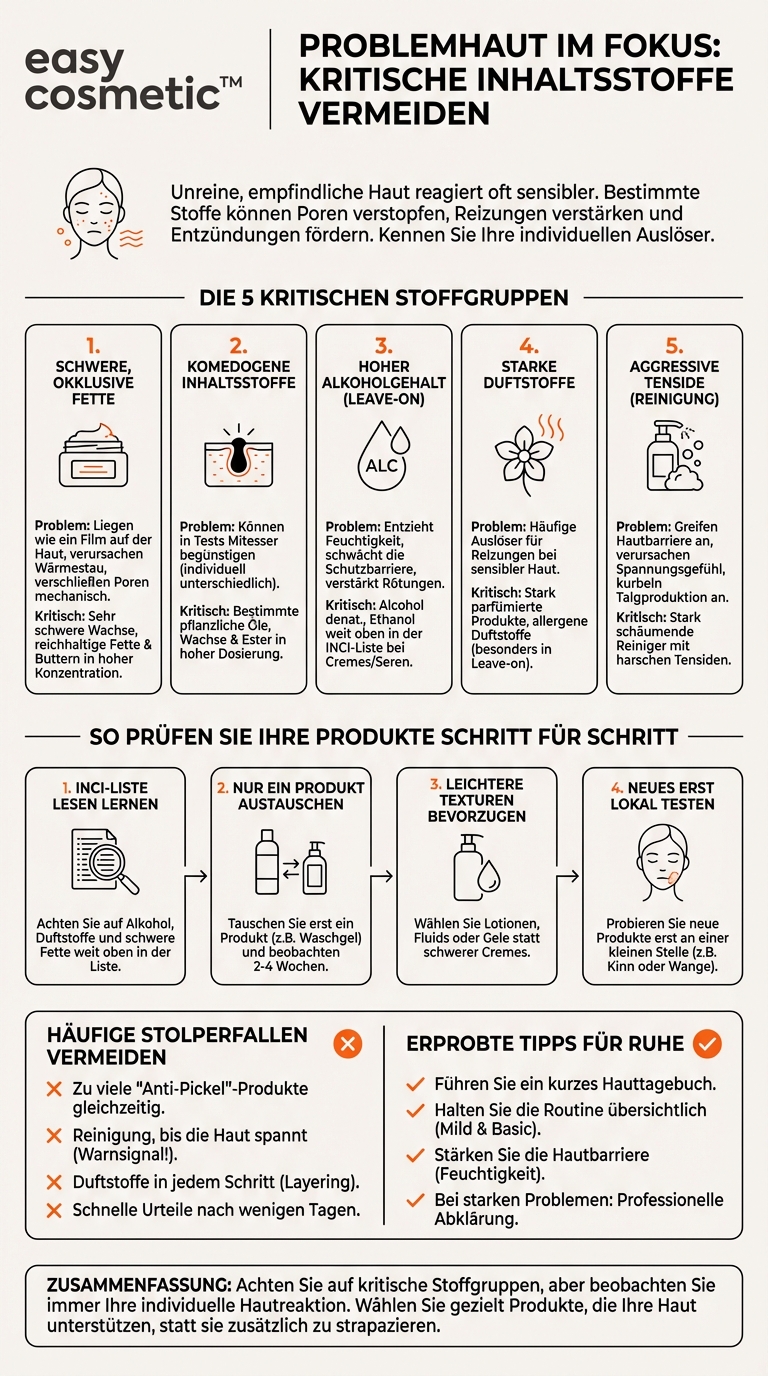 easy cosmetic™

PROBLEMHAUT IM FOKUS: KRITISCHE INHALTSSTOFFE VERMEIDEN

Unreine, empfindliche Haut reagiert oft sensibler. Bestimmte Stoffe können Poren verstopfen, Reizungen verstärken und Entzündungen fördern. Kennen Sie Ihre individuellen Auslöser.

DIE 5 KRITISCHEN STOFFGRUPPEN

1. SCHWERE, OKKLUSIVE FETTE

Problem: Liegen wie ein Film auf der Haut, verursachen Wärmestau, verschließen Poren mechanisch.

Kritisch: Sehr schwere Wachse, reichhaltige Fette & Buttern in hoher Konzentration.

2. KOMEDOGENE INHALTSSTOFFE

Problem: Können in Tests Mitesser begünstigen (individuell unterschiedlich).

Kritisch: Bestimmte pflanzliche Öle, Wachse & Ester in hoher Dosierung.

3. HOHER ALKOHOLGEHALT (LEAVE-ON)

ALC

Problem: Entzieht Feuchtigkeit, schwächt die Schutzbarriere, verstärkt Rötungen.

Kritisch: Alcohol denat., Ethanol weit oben in der INCI-Liste bei Cremes/Seren.

4. STARKE DUFTSTOFFE

Problem: Häufige Auslöser für Reizungen bei sensibler Haut.

Kritisch: Stark parfümierte Produkte, allergene Duftstoffe (besonders in Leave-on).

5. AGGRESSIVE TENSIDE (REINIGUNG)

Problem: Greifen Hautbarriere an, verursachen Spannungsgefühl, kurbeln Talgproduktion an.

Kritisch: Stark schäumende Reiniger mit harschen Tensiden.

SO PRÜFEN SIE IHRE PRODUKTE SCHRITT FÜR SCHRITT

1. INCI-LISTE LESEN LERNEN

Achten Sie auf Alkohol, Duftstoffe und schwere Fette weit oben in der Liste.

2. NUR EIN PRODUKT AUSTAUSCHEN

Tauschen Sie erst ein Produkt (z.B. Waschgel) und beobachten 2-4 Wochen.

3. LEICHTERE TEXTUREN BEVORZUGEN

Wählen Sie Lotionen, Fluids oder Gele statt schwerer Cremes.

4. NEUES ERST LOKAL TESTEN

Probieren Sie neue Produkte erst an einer kleinen Stelle (z.B. Kinn oder Wange).

HÄUFIGE STOLPERFALLEN VERMEIDEN

Zu viele "Anti-Pickel"-Produkte gleichzeitig.
Reinigung, bis die Haut spannt (Warnsignal!).
Duftstoffe in jedem Schritt (Layering).
Schnelle Urteile nach wenigen Tagen.

ERPROBTE TIPPS FÜR RUHE

Führen Sie ein kurzes Hauttagebuch.
Halten Sie die Routine übersichtlich (Mild & Basic).
Stärken Sie die Hautbarriere (Feuchtigkeit).
Bei starken Problemen: Professionelle Abklärung.

ZUSAMMENFASSUNG: Achten Sie auf kritische Stoffgruppen, aber beobachten Sie immer Ihre individuelle Hautreaktion. Wählen Sie gezielt Produkte, die Ihre Haut unterstützen, statt sie zusätzlich zu strapazieren.