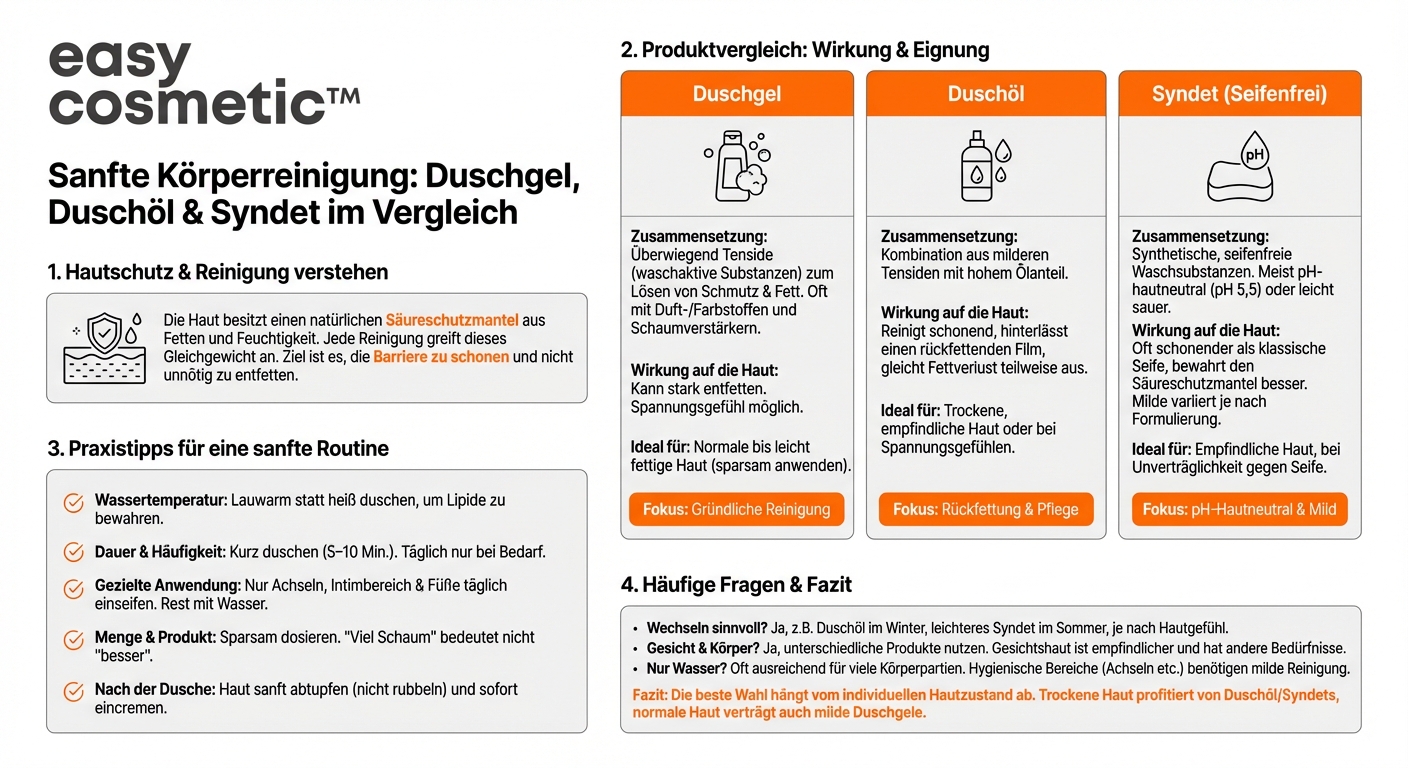 easy cosmetic™

Sanfte Körperreinigung: Duschgel, Duschöl & Syndet im Vergleich

1. Hautschutz & Reinigung verstehen

Die Haut besitzt einen natürlichen Säureschutzmantel aus Fetten und Feuchtigkeit. Jede Reinigung greift dieses Gleichgewicht an. Ziel ist es, die Barriere zu schonen und nicht unnötig zu entfetten.

3. Praxistipps für eine sanfte Routine

Wassertemperatur: Lauwarm statt heiß duschen, um Lipide zu bewahren.

Dauer & Häufigkeit: Kurz duschen (S–10 Min.). Täglich nur bei Bedarf.

Gezielte Anwendung: Nur Achseln, Intimbereich & Füße täglich einseifen. Rest mit Wasser.

Menge & Produkt: Sparsam dosieren. "Viel Schaum" bedeutet nicht "besser".

Nach der Dusche: Haut sanft abtupfen (nicht rubbeln) und sofort eincremen.

2. Produktvergleich: Wirkung & Eignung

Duschgel

Zusammensetzung: Überwiegend Tenside (waschaktive Substanzen) zum Lösen von Schmutz & Fett. Oft mit Duft-/Farbstoffen und Schaumverstärkern.

Wirkung auf die Haut: Kann stark entfetten. Spannungsgefühl möglich.

Ideal für: Normale bis leicht fettige Haut (sparsam anwenden).

Fokus: Gründliche Reinigung

Duschöl

Zusammensetzung: Kombination aus milderen Tensiden mit hohem Ölanteil.

Wirkung auf die Haut: Reinigt schonend, hinterlässt einen rückfettenden Film, gleicht Fettverlust teilweise aus.

Ideal für: Trockene, empfindliche Haut oder bei Spannungsgefühlen.

Fokus: Rückfettung & Pflege

Syndet (Seifenfrei)

pH

Zusammensetzung: Synthetische, seifenfreie Waschsubstanzen. Meist pH-hautneutral (pH 5,5) oder leicht sauer.

Wirkung auf die Haut: Oft schonender als klassische Seife, bewahrt den Säureschutzmantel besser. Milde variiert je nach Formulierung.

Ideal für: Empfindliche Haut, bei Unverträglichkeit gegen Seife.

Fokus: pH-Hautneutral & Mild

4. Häufige Fragen & Fazit

• Wechseln sinnvoll? Ja, z.B. Duschöl im Winter, leichteres Syndet im Sommer, je nach Hautgefühl.
• Gesicht & Körper? Ja, unterschiedliche Produkte nutzen. Gesichtshaut ist empfindlicher und hat andere Bedürfnisse.
• Nur Wasser? Oft ausreichend für viele Körperpartien. Hygienische Bereiche (Achseln etc.) benötigen milde Reinigung.

Fazit: Die beste Wahl hängt vom individuellen Hautzustand ab. Trockene Haut profitiert von Duschöl/Syndets, normale Haut verträgt auch milde Duschgele.