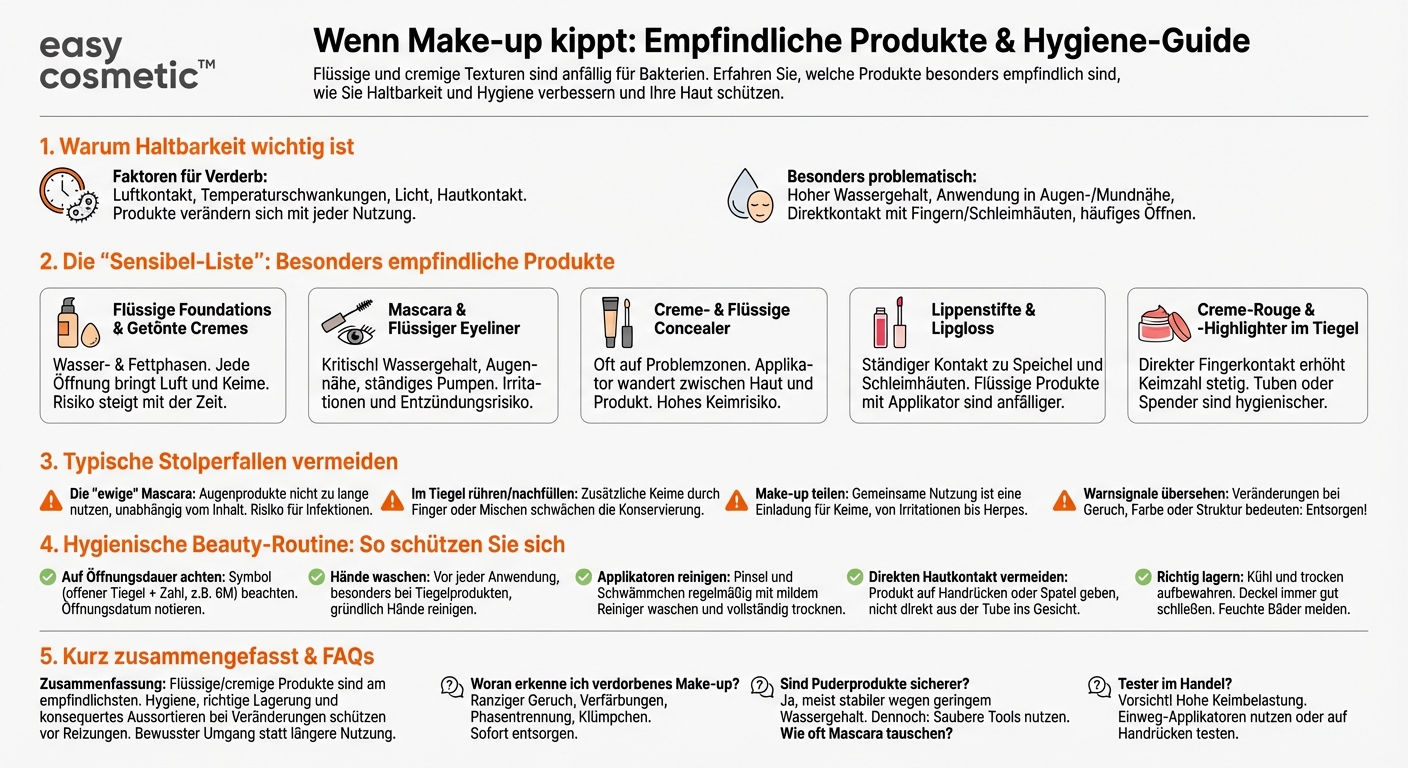 easy cosmetic™

Wenn Make-up kippt: Empfindliche Produkte & Hygiene-Guide

Flüssige und cremige Texturen sind anfällig für Bakterien. Erfahren Sie, welche Produkte besonders empfindlich sind, wie Sie Haltbarkeit und Hygiene verbessern und Ihre Haut schützen.

1. Warum Haltbarkeit wichtig ist

Faktoren für Verderb:
Luftkontakt, Temperaturschwankungen, Licht, Hautkontakt. Produkte verändern sich mit jeder Nutzung.

Besonders problematisch:
Hoher Wassergehalt, Anwendung in Augen-/Mundnähe, Direktkontakt mit Fingern/Schleimhäuten, häufiges Öffnen.

2. Die "Sensibel-Liste": Besonders empfindliche Produkte

Flüssige Foundations & Getönte Cremes
Wasser- & Fettphasen. Jede Öffnung bringt Luft und Keime. Risiko steigt mit der Zeit.

Mascara & Flüssiger Eyeliner
Kritisch! Wassergehalt, Augennähe, ständiges Pumpen. Irritationen und Entzündungsrisiko.

Creme- & Flüssige Concealer
Oft auf Problemzonen. Applikator wandert zwischen Haut und Produkt. Hohes Keimrisiko.

Lippenstifte & Lipgloss
Ständiger Kontakt zu Speichel und Schleimhäuten. Flüssige Produkte mit Applikator sind anfälliger.

Creme-Rouge & -Highlighter im Tiegel
Direkter Fingerkontakt erhöht Keimzahl stetig. Tuben oder Spender sind hygienischer.

3. Typische Stolperfallen vermeiden

Die "ewige" Mascara: Augenprodukte nicht zu lange nutzen, unabhängig vom Inhalt. Risiko für Infektionen.

Im Tiegel rühren/nachfüllen: Zusätzliche Keime durch Finger oder Mischen schwächen die Konservierung.

Make-up teilen: Gemeinsame Nutzung ist eine Einladung für Keime, von Irritationen bis Herpes.

Warnsignale übersehen: Veränderungen bei Geruch, Farbe oder Struktur bedeuten: Entsorgen!

4. Hygienische Beauty-Routine: So schützen Sie sich

Auf Öffnungsdauer achten: Symbol (offener Tiegel + Zahl, z.B. 6M) beachten. Öffnungsdatum notieren.

Hände waschen: Vor jeder Anwendung, besonders bei Tiegelprodukten, gründlich Hände reinigen.

Applikatoren reinigen: Pinsel und Schwämmchen regelmäßig mit mildem Reiniger waschen und vollständig trocknen.

Direkten Hautkontakt vermeiden: Produkt auf Handrücken oder Spatel geben, nicht direkt aus der Tube ins Gesicht.

Richtig lagern: Kühl und trocken aufbewahren. Deckel immer gut schließen. Feuchte Bäder meiden.

5. Kurz zusammengefasst & FAQs

Zusammenfassung: Flüssige/cremige Produkte sind am empfindlichsten. Hygiene, richtige Lagerung und konsequentes Aussortieren bei Veränderungen schützen vor Reizungen. Bewusster Umgang statt längere Nutzung.

Woran erkenne ich verdorbenes Make-up?
Ranziger Geruch, Verfärbungen, Phasentrennung, Klümpchen. Sofort entsorgen.

Sind Puderprodukte sicherer?
Ja, meist stabiler wegen geringem Wassergehalt. Dennoch: Saubere Tools nutzen.
Wie oft Mascara tauschen?

Tester im Handel?
Vorsicht! Hohe Keimbelastung. Einweg-Applikatoren nutzen oder auf Handrücken testen.