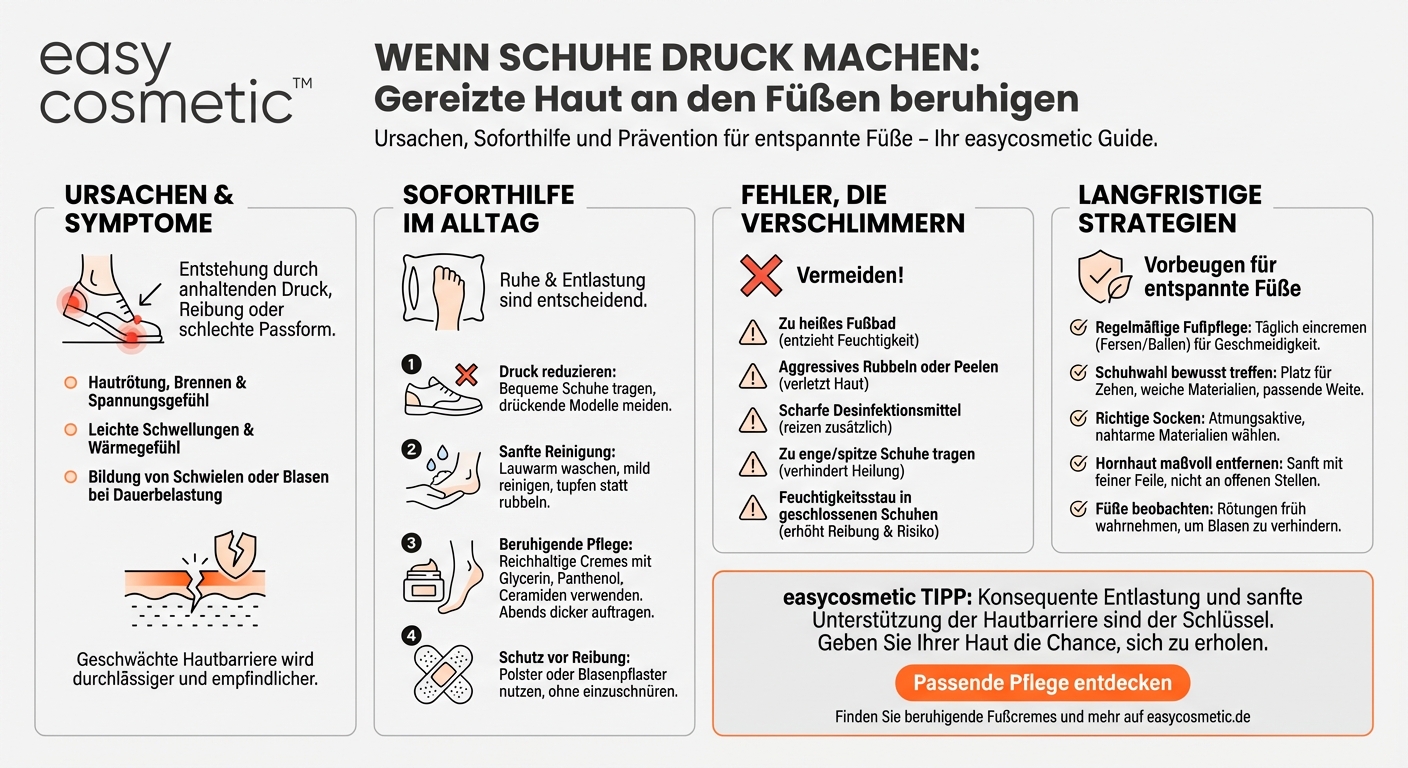 easy cosmetic™

WENN SCHUHE DRUCK MACHEN: Gereizte Haut an den Füßen beruhigen

Ursachen, Soforthilfe und Prävention für entspannte Füße – Ihr easycosmetic Guide.

URSACHEN & SYMPTOME

Entstehung durch anhaltenden Druck, Reibung oder schlechte Passform.

Hautrötung, Brennen & Spannungsgefühl

Leichte Schwellungen & Wärmegefühl

Bildung von Schwielen oder Blasen bei Dauerbelastung

Geschwächte Hautbarriere wird durchlässiger und empfindlicher.

SOFORTHILFE IM ALLTAG

Ruhe & Entlastung sind entscheidend.

1 Druck reduzieren: Bequeme Schuhe tragen, drückende Modelle meiden.

2 Sanfte Reinigung: Lauwarm waschen, mild reinigen, tupfen statt rubbeln.

3 Beruhigende Pflege: Reichhaltige Cremes mit Glycerin, Panthenol, Ceramiden verwenden. Abends dicker auftragen.

4 Schutz vor Reibung: Polster oder Blasenpflaster nutzen, ohne einzuschnüren.

FEHLER, DIE VERSCHLIMMERN

Vermeiden!

Zu heißes Fußbad (entzieht Feuchtigkeit)

Aggressives Rubbeln oder Peelen (verletzt Haut)

Scharfe Desinfektionsmittel (reizen zusätzlich)

Zu enge/spitze Schuhe tragen (verhindert Heilung)

Feuchtigkeitsstau in geschlossenen Schuhen (erhöht Reibung & Risiko)

LANGFRISTIGE STRATEGIEN

Vorbeugen für entspannte Füße

Regelmäßige Fußpflege: Täglich eincremen (Fersen/Ballen) für Geschmeidigkeit.

Schuhwahl bewusst treffen: Platz für Zehen, weiche Materialien, passende Weite.

Richtige Socken: Atmungsaktive, nahtarme Materialien wählen.

Hornhaut maßvoll entfernen: Sanft mit feiner Feile, nicht an offenen Stellen.

Füße beobachten: Rötungen früh wahrnehmen, um Blasen zu verhindern.

easycosmetic TIPP: Konsequente Entlastung und sanfte Unterstützung der Hautbarriere sind der Schlüssel. Geben Sie Ihrer Haut die Chance, sich zu erholen.

Passende Pflege entdecken

Finden Sie beruhigende Fußcremes und mehr auf easycosmetic.de