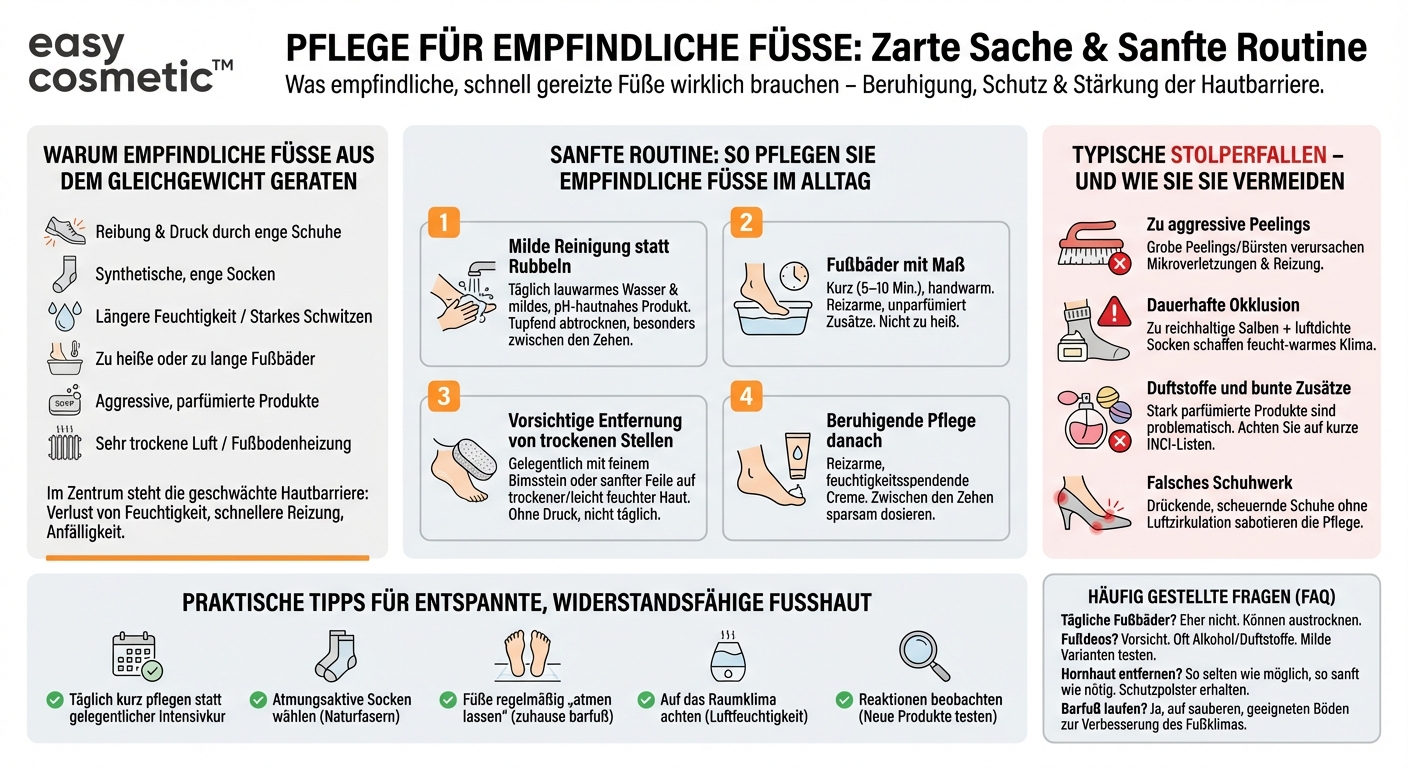 easy cosmetic™

PFLEGE FÜR EMPFINDLICHE FÜSSE: Zarte Sache & Sanfte Routine
Was empfindliche, schnell gereizte Füße wirklich brauchen – Beruhigung, Schutz & Stärkung der Hautbarriere.

WARUM EMPFINDLICHE FÜSSE AUS DEM GLEICHGEWICHT GERATEN

Reibung & Druck durch enge Schuhe
Synthetische, enge Socken
Längere Feuchtigkeit / Starkes Schwitzen
Zu heiße oder zu lange Fußbäder
SOAP
Aggressive, parfümierte Produkte
Sehr trockene Luft / Fußbodenheizung

Im Zentrum steht die geschwächte Hautbarriere: Verlust von Feuchtigkeit, schnellere Reizung, Anfälligkeit.

SANFTE ROUTINE: SO PFLEGEN SIE EMPFINDLICHE FÜSSE IM ALLTAG

1
Milde Reinigung statt Rubbeln
Täglich lauwarmes Wasser & mildes, pH-hautnahes Produkt. Tupfend abtrocknen, besonders zwischen den Zehen.

2
Fußbäder mit Maß
Kurz (5–10 Min.), handwarm. Reizarme, unparfümiert Zusätze. Nicht zu heiß.

3
Vorsichtige Entfernung von trockenen Stellen
Gelegentlich mit feinem Bimsstein oder sanfter Feile auf trockener/leicht feuchter Haut. Ohne Druck, nicht täglich.

4
Beruhigende Pflege danach
Reizarme, feuchtigkeitsspendende Creme. Zwischen den Zehen sparsam dosieren.

TYPISCHE STOLPERFALLEN – UND WIE SIE SIE VERMEIDEN

Zu aggressive Peelings
Grobe Peelings/Bürsten verursachen Mikroverletzungen & Reizung.

Dauerhafte Okklusion
Zu reichhaltige Salben + luftdichte Socken schaffen feucht-warmes Klima.

Duftstoffe und bunte Zusätze
Stark parfümierte Produkte sind problematisch. Achten Sie auf kurze INCI-Listen.

Falsches Schuhwerk
Drückende, scheuernde Schuhe ohne Luftzirkulation sabotieren die Pflege.

PRAKTISCHE TIPPS FÜR ENTSPANNTE, WIDERSTANDSFÄHIGE FUSSHAUT

Täglich kurz pflegen statt gelegentlicher Intensivkur
Atmungsaktive Socken wählen (Naturfasern)
Füße regelmäßig „atmen lassen" (zuhause barfuß)
Auf das Raumklima achten (Luftfeuchtigkeit)
Reaktionen beobachten (Neue Produkte testen)

HÄUFIG GESTELLTE FRAGEN (FAQ)
Tägliche Fußbäder? Eher nicht. Können austrocknen.
Fußdeos? Vorsicht. Oft Alkohol/Duftstoffe. Milde Varianten testen.
Hornhaut entfernen? So selten wie möglich, so sanft wie nötig. Schutzpolster erhalten.
Barfuß laufen? Ja, auf sauberen, geeigneten Böden zur Verbesserung des Fußklimas.