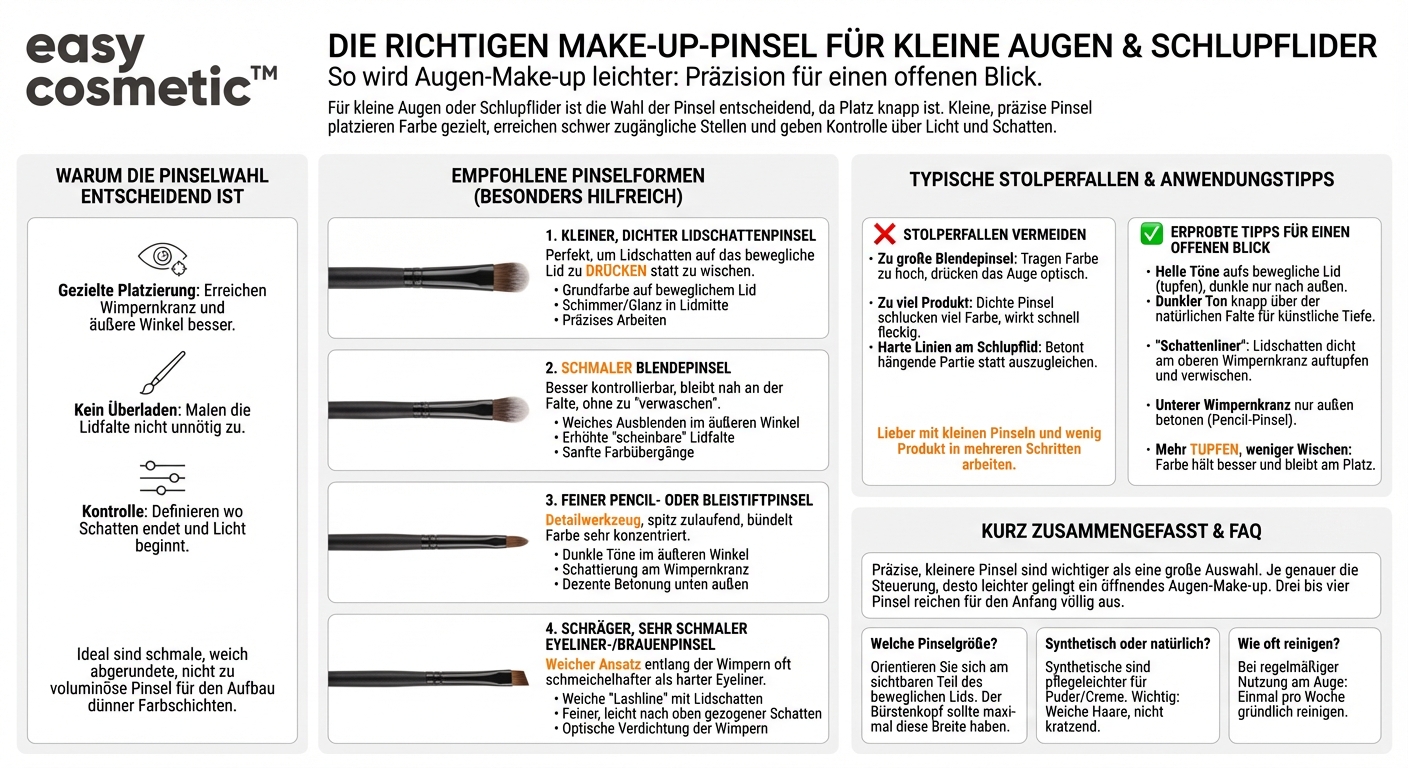 easy cosmetic™

DIE RICHTIGEN MAKE-UP-PINSEL FÜR KLEINE AUGEN & SCHLUPFLIDER
So wird Augen-Make-up leichter: Präzision für einen offenen Blick.

Für kleine Augen oder Schlupflider ist die Wahl der Pinsel entscheidend, da Platz knapp ist. Kleine, präzise Pinsel platzieren Farbe gezielt, erreichen schwer zugängliche Stellen und geben Kontrolle über Licht und Schatten.

WARUM DIE PINSELWAHL ENTSCHEIDEND IST

Gezielte Platzierung: Erreichen Wimpernkranz und äußere Winkel besser.

Kein Überladen: Malen die Lidfalte nicht unnötig zu.

Kontrolle: Definieren wo Schatten endet und Licht beginnt.

Ideal sind schmale, weich abgerundete, nicht zu voluminöse Pinsel für den Aufbau dünner Farbschichten.

EMPFOHLENE PINSELFORMEN (BESONDERS HILFREICH)

1. KLEINER, DICHTER LIDSCHATTENPINSEL
Perfekt, um Lidschatten auf das bewegliche Lid zu DRÜCKEN statt zu wischen.
• Grundfarbe auf beweglichem Lid
• Schimmer/Glanz in Lidmitte
• Präzises Arbeiten

2. SCHMALER BLENDEPINSEL
Besser kontrollierbar, bleibt nah an der Falte, ohne zu "verwaschen".
• Weiches Ausblenden im äußeren Winkel
• Erhöhte "scheinbare" Lidfalte
• Sanfte Farbübergänge

3. FEINER PENCIL- ODER BLEISTIFTPINSEL
Detailwerkzeug, spitz zulaufend, bündelt Farbe sehr konzentriert.
• Dunkle Töne im äußeren Winkel
• Schattierung am Wimpernkranz
• Dezente Betonung unten außen

4. SCHRÄGER, SEHR SCHMALER EYELINER-/BRAUENPINSEL
Weicher Ansatz entlang der Wimpern oft schmeichelhafter als harter Eyeliner.
• Weiche "Lashline" mit Lidschatten
• Feiner, leicht nach oben gezogener Schatten
• Optische Verdichtung der Wimpern

TYPISCHE STOLPERFALLEN & ANWENDUNGSTIPPS

STOLPERFALLEN VERMEIDEN
• Zu große Blendepinsel: Tragen Farbe zu hoch, drücken das Auge optisch.
• Zu viel Produkt: Dichte Pinsel schlucken viel Farbe, wirkt schnell fleckig.
• Harte Linien am Schlupflid: Betont hängende Partie statt auszugleichen.

Lieber mit kleinen Pinseln und wenig Produkt in mehreren Schritten arbeiten.

ERPROBTE TIPPS FÜR EINEN OFFENEN BLICK
• Helle Töne aufs bewegliche Lid (tupfen), dunkle nur nach außen.
• Dunkler Ton knapp über der natürlichen Falte für künstliche Tiefe.
• "Schattenliner": Lidschatten dicht am oberen Wimpernkranz auftupfen und verwischen.
• Unterer Wimpernkranz nur außen betonen (Pencil-Pinsel).
• Mehr TUPFEN, weniger Wischen: Farbe hält besser und bleibt am Platz.

KURZ ZUSAMMENGEFASST & FAQ

Präzise, kleinere Pinsel sind wichtiger als eine große Auswahl. Je genauer die Steuerung, desto leichter gelingt ein öffnendes Augen-Make-up. Drei bis vier Pinsel reichen für den Anfang völlig aus.

Welche Pinselgröße?
Orientieren Sie sich am sichtbaren Teil des beweglichen Lids. Der Bürstenkopf sollte maximal diese Breite haben.

Synthetisch oder natürlich?
Synthetische sind pflegeleichter für Puder/Creme. Wichtig: Weiche Haare, nicht kratzend.

Wie oft reinigen?
Bei regelmäßiger Nutzung am Auge: Einmal pro Woche gründlich reinigen.