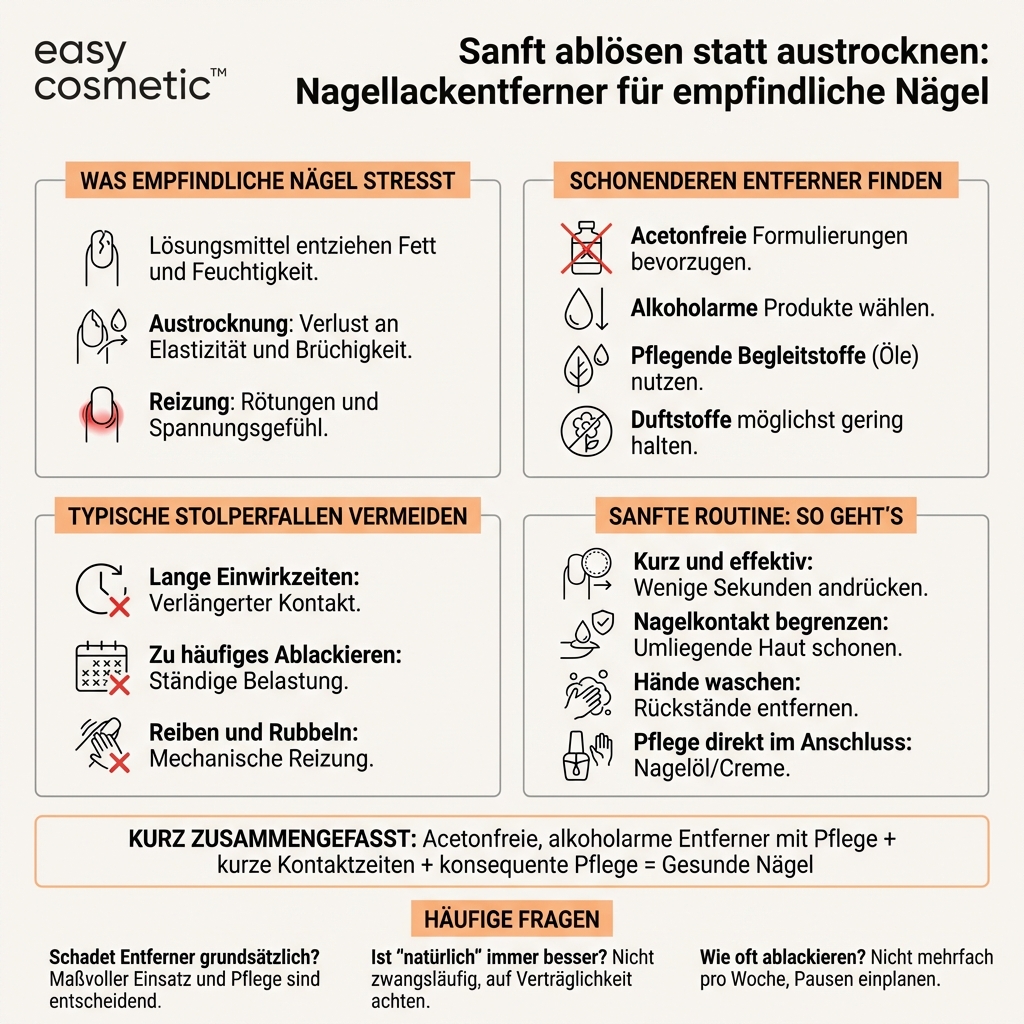 easy cosmetic™

Sanft ablösen statt austrocknen: Nagellackentferner für empfindliche Nägel

WAS EMPFINDLICHE NÄGEL STRESST

Lösungsmittel entziehen Fett und Feuchtigkeit.

Austrocknung: Verlust an Elastizität und Brüchigkeit.

Reizung: Rötungen und Spannungsgefühl.

SCHONENDEREN ENTFERNER FINDEN

Acetonfreie Formulierungen bevorzugen.

Alkoholarme Produkte wählen.

Pflegende Begleitstoffe (Öle) nutzen.

Duftstoffe möglichst gering halten.

TYPISCHE STOLPERFALLEN VERMEIDEN

Lange Einwirkzeiten: Verlängerter Kontakt.

Zu häufiges Ablackieren: Ständige Belastung.

Reiben und Rubbeln: Mechanische Reizung.

SANFTE ROUTINE: SO GEHT'S

Kurz und effektiv: Wenige Sekunden andrücken.

Nagelkontakt begrenzen: Umliegende Haut schonen.

Hände waschen: Rückstände entfernen.

Pflege direkt im Anschluss: Nagelöl/Creme.

KURZ ZUSAMMENGEFASST: Acetonfreie, alkoholarme Entferner mit Pflege + kurze Kontaktzeiten + konsequente Pflege = Gesunde Nägel

HÄUFIGE FRAGEN

Schadet Entferner grundsätzlich? Maßvoller Einsatz und Pflege sind entscheidend.

Ist "natürlich" immer besser? Nicht zwangsläufig, auf Verträglichkeit achten.

Wie oft ablackieren? Nicht mehrfach pro Woche, Pausen einplanen.