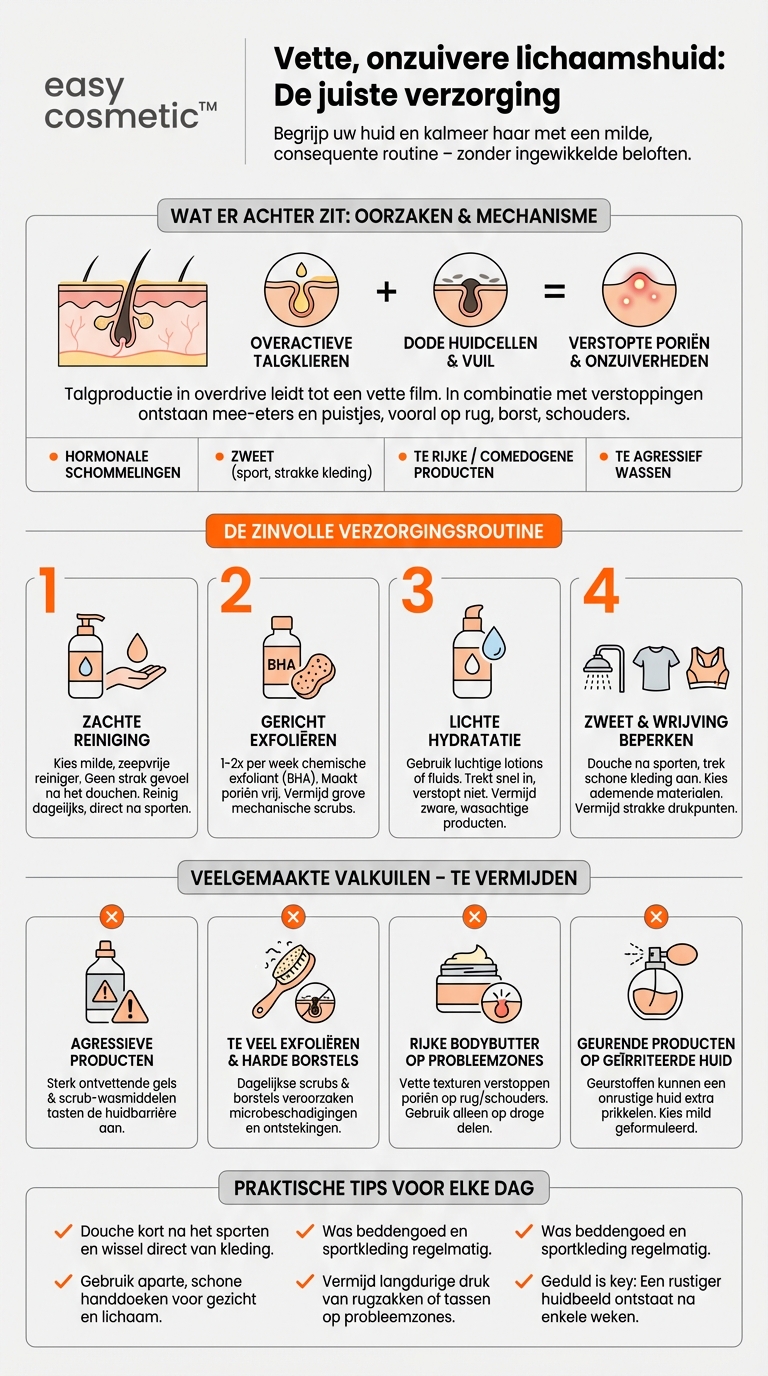 easy cosmetic™

Vette, onzuivere lichaamshuid: De juiste verzorging

Begrijp uw huid en kalmeer haar met een milde, consequente routine – zonder ingewikkelde beloften.

WAT ER ACHTER ZIT: OORZAKEN & MECHANISME

OVERACTIEVE TALGKLIEREN + DODE HUIDCELLEN & VUIL = VERSTOPTE PORIËN & ONZUIVERHEDEN

Talgproductie in overdrive leidt tot een vette film. In combinatie met verstoppingen ontstaan mee-eters en puistjes, vooral op rug, borst, schouders.

HORMONALE SCHOMMELINGEN

ZWEET (sport, strakke kleding)

TE RIJKE / COMEDOGENE PRODUCTEN

TE AGRESSIEF WASSEN

DE ZINVOLLE VERZORGINGSROUTINE

1
ZACHTE REINIGING
Kies milde, zeepvrije reiniger. Geen strak gevoel na het douchen. Reinig dageijks, direct na sporten.

2
BHA
GERICHT EXFOLIËREN
1-2x per week chemische exfoliant (BHA). Maakt poriën vrij. Vermijd grove mechanische scrubs.

3
LICHTE HYDRATATIE
Gebruik luchtige lotions of fluids. Trekt snel in, verstopt niet. Vermijd zware, wasachtige producten.

4
ZWEET & WRIJVING BEPERKEN
Douche na sporten, trek schone kleding aan. Kies ademende materialen. Vermijd strakke drukpunten.

VEELGEMAAKTE VALKUILEN – TE VERMIJDEN

AGRESSIEVE PRODUCTEN
Sterk ontvettende gels & scrub-wasmiddelen tasten de huidbarrière aan.

TE VEEL EXFOLIËREN & HARDE BORSTELS
Dagelijkse scrubs & borstels veroorzaken microbeschadigingen en ontstekingen.

RIJKE BODYBUTTER OP PROBLEEMZONES
Vette texturen verstoppen poriën op rug/schouders. Gebruik alleen op droge delen.

GEURENDE PRODUCTEN OP GEÏRRITEERDE HUID
Geurstoffen kunnen een onrustige huid extra prikkelen. Kies mild geformuleerd.

PRAKTISCHE TIPS VOOR ELKE DAG

Douche kort na het sporten en wissel direct van kleding.

Gebruik aparte, schone handdoeken voor gezicht en lichaam.

Was beddengoed en sportkleding regelmatig.

Vermijd langdurige druk van rugzakken of tassen op probleemzones.

Was beddengoed en sportkleding regelmatig.

Geduld is key: Een rustiger huidbeeld ontstaat na enkele weken.