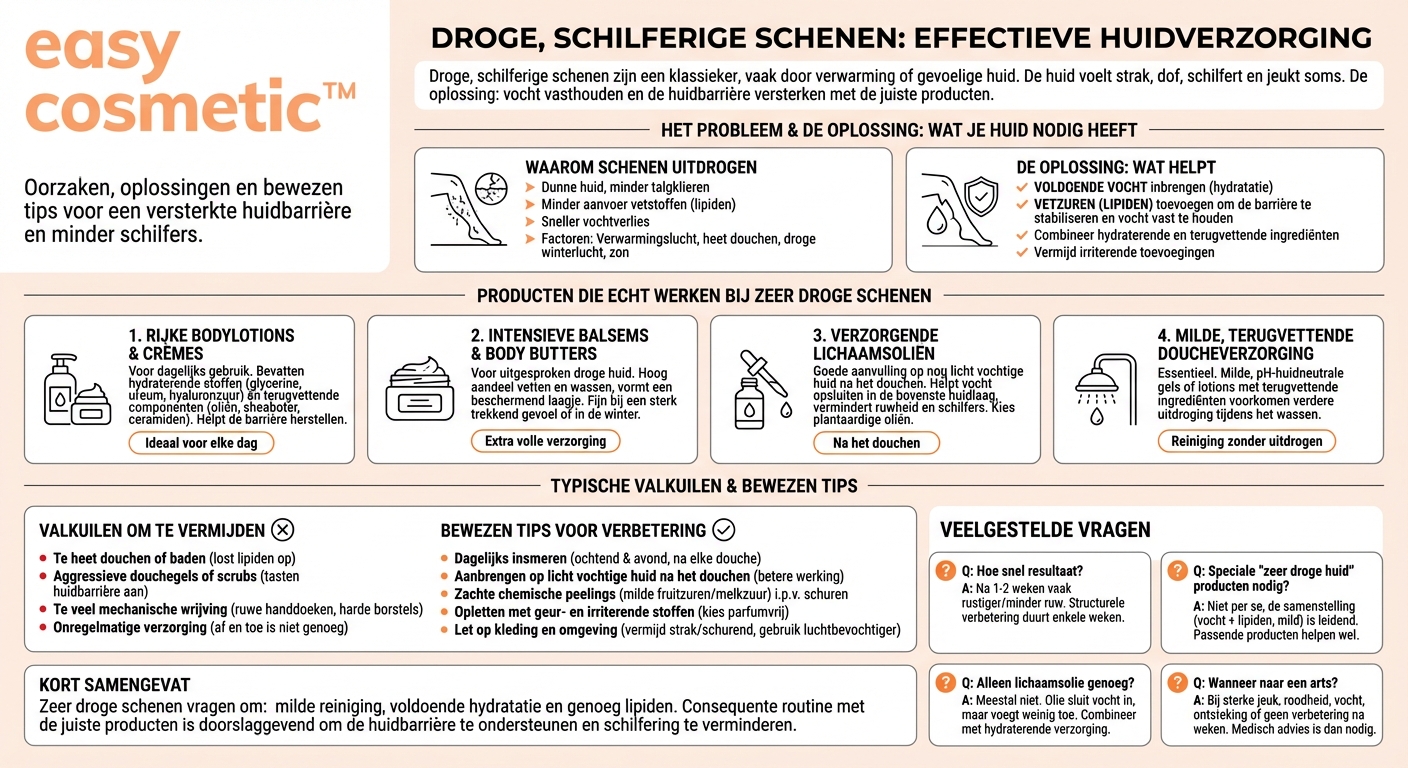 easy cosmetic™

Oorzaken, oplossingen en bewezen tips voor een versterkte huidbarrière en minder schilfers.

DROGE, SCHILFERIGE SCHENEN: EFFECTIEVE HUIDVERZORGING

Droge, schilferige schenen zijn een klassieker, vaak door verwarming of gevoelige huid. De huid voelt strak, dof, schilfert en jeukt soms. De oplossing: vocht vasthouden en de huidbarrière versterken met de juiste producten.

HET PROBLEEM & DE OPLOSSING: WAT JE HUID NODIG HEEFT

WAAROM SCHENEN UITDROGEN
Dunne huid, minder talgklieren
Minder aanvoer vetstoffen (lipiden)
Sneller vochtverlies
Factoren: Verwarmingslucht, heet douchen, droge winterlucht, zon

DE OPLOSSING: WAT HELPT
VOLDOENDE VOCHT inbrengen (hydratatie)
VETZUREN (LIPIDEN) toevoegen om de barrière te stabiliseren en vocht vast te houden
Combineer hydraterende en terugvettende ingrediënten
Vermijd irriterende toevoegingen

PRODUCTEN DIE ECHT WERKEN BIJ ZEER DROGE SCHENEN

1. RIJKE BODYLOTIONS & CRÈMES
Voor dagelijks gebruik. Bevatten hydraterende stoffen (glycerine, ureum, hyaluronzuur) en terugvettende componenten (oliën, sheaboter, ceramiden). Helpt de barrière herstellen.
Ideaal voor elke dag

2. INTENSIEVE BALSEMS & BODY BUTTERS
Voor uitgesproken droge huid. Hoog aandeel vetten en wassen, vormt een beschermend laagje. Fijn bij een sterk trekkend gevoel of in de winter.
Extra volle verzorging

3. VERZORGENDE LICHAAMSOLIËN
Goede aanvulling op nog licht vochtige huid na het douchen. Helpt vocht opsluiten in de bovenste huidlaag, vermindert ruwheid en schilfers. Kies plantaardige oliën.
Na het douchen

4. MILDE, TERUGVETTENDE DOUCHEVERZORGING
Essentieel. Milde, pH-huidneutrale gels of lotions met terugvettende ingrediënten voorkomen verdere uitdroging tijdens het wassen.
Reiniging zonder uitdrogen

TYPISCHE VALKUILEN & BEWEZEN TIPS

VALKUILEN OM TE VERMIJDEN
Te heet douchen of baden (lost lipiden op)
Aggressieve douchegels of scrubs (tasten huidbarrière aan)
Te veel mechanische wrijving (ruwe handdoeken, harde borstels)
Onregelmatige verzorging (af en toe is niet genoeg)

BEWEZEN TIPS VOOR VERBETERING
Dagelijks insmeren (ochtend & avond, na elke douche)
Aanbrengen op licht vochtige huid na het douchen (betere werking)
Zachte chemische peelings (milde fruitzuren/melkzuur) i.p.v. schuren
Opletten met geur- en irriterende stoffen (kies parfumvrij)
Let op kleding en omgeving (vermijd strak/schurend, gebruik luchtbevochtiger)

KORT SAMENGEVAT
Zeer droge schenen vragen om: milde reiniging, voldoende hydratatie en genoeg lipiden. Consequente routine met de juiste producten is doorslaggevend om de huidbarrière te ondersteunen en schilfering te verminderen.

VEELGESTELDE VRAGEN

Q: Hoe snel resultaat?
A: Na 1-2 weken vaak rustiger/minder ruw. Structurele verbetering duurt enkele weken.

Q: Speciale "zeer droge huid" producten nodig?
A: Niet per se, de samenstelling (vocht + lipiden, mild) is leidend. Passende producten helpen wel.

Q: Alleen lichaamsolie genoeg?
A: Meestal niet. Olie sluit vocht in, maar voegt weinig toe. Combineer met hydraterende verzorging.

Q: Wanneer naar een arts?
A: Bij sterke jeuk, roodheid, vocht, ontsteking of geen verbetering na weken. Medisch advies is dan nodig.