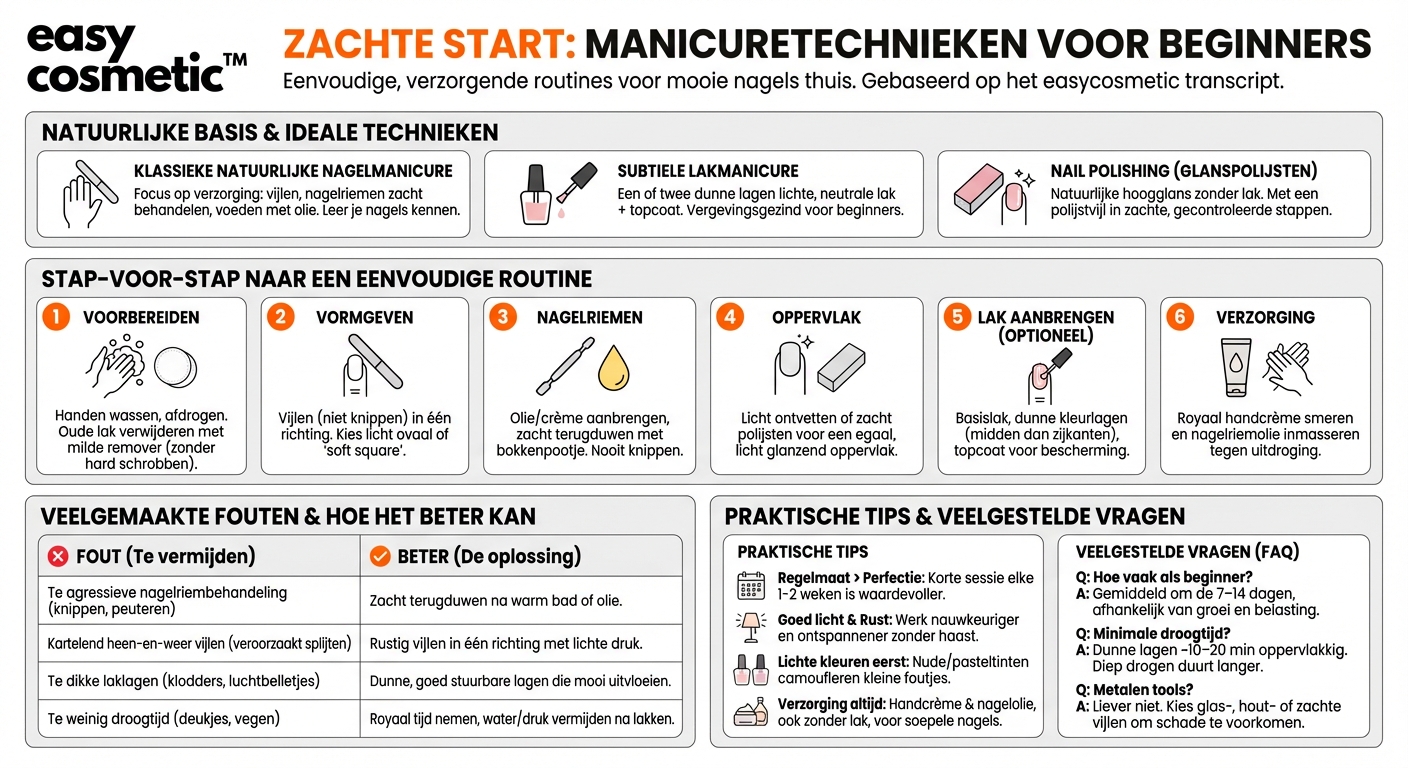 easy cosmetic™

ZACHTE START: MANICURETECHNIEKEN VOOR BEGINNERS

Eenvoudige, verzorgende routines voor mooie nagels thuis. Gebaseerd op het easycosmetic transcript.

NATUURLIJKE BASIS & IDEALE TECHNIEKEN

KLASSIEKE NATUURLIJKE NAGELMANICURE
Focus op verzorging: vijlen, nagelriemen zacht behandelen, voeden met olie. Leer je nagels kennen.

SUBTIELE LAKMANICURE
Een of twee dunne lagen lichte, neutrale lak + topcoat. Vergevingsgezind voor beginners.

NAIL POLISHING (GLANSPOLIJSTEN)
Natuurlijke hoogglans zonder lak. Met een polijstvijl in zachte, gecontroleerde stappen.

STAP-VOOR-STAP NAAR EEN EENVOUDIGE ROUTINE

1 VOORBEREIDEN
Handen wassen, afdrogen. Oude lak verwijderen met milde remover (zonder hard schrobben).

2 VORMGEVEN
Vijlen (niet knippen) in één richting. Kies licht ovaal of 'soft square'.

3 NAGELRIEMEN
Olie/crème aanbrengen, zacht terugduwen met bokkenpootje. Nooit knippen.

4 OPPERVLAK
Licht ontvetten of zacht polijsten voor een egaal, licht glanzend oppervlak.

5 LAK AANBRENGEN (OPTIONEEL)
Basislak, dunne kleurlagen (midden dan zijkanten), topcoat voor bescherming.

6 VERZORGING
Royaal handcrème smeren en nagelriemolie inmasseren tegen uitdroging.

VEELGEMAAKTE FOUTEN & HOE HET BETER KAN

| FOUT (Te vermijden) | BETER (De oplossing) |
|---|---|
| Te agressieve nagelriembehandeling (knippen, peuteren) | Zacht terugduwen na warm bad of olie. |
| Kartelend heen-en-weer vijlen (veroorzaakt splijten) | Rustig vijlen in één richting met lichte druk. |
| Te dikke laklagen (klodders, luchtbelletjes) | Dunne, goed stuurbare lagen die mooi uitvloeien. |
| Te weinig droogtijd (deukjes, vegen) | Royaal tijd nemen, water/druk vermijden na lakken. |

PRAKTISCHE TIPS & VEELGESTELDE VRAGEN

PRAKTISCHE TIPS
Regelmaat > Perfectie: Korte sessie elke 1-2 weken is waardevoller.
Goed licht & Rust: Werk nauwkeuriger en ontspannener zonder haast.
Lichte kleuren eerst: Nude/pasteltinten camoufleren kleine foutjes.
Verzorging altijd: Handcrème & nagelolie, ook zonder lak, voor soepele nagels.

VEELGESTELDE VRAGEN (FAQ)
Q: Hoe vaak als beginner?
A: Gemiddeld om de 7–14 dagen, afhankelijk van groei en belasting.
Q: Minimale droogtijd?
A: Dunne lagen ~10–20 min oppervlakkig. Diep drogen duurt langer.
Q: Metalen tools?
A: Liever niet. Kies glas-, hout- of zachte vijlen om schade te voorkomen.