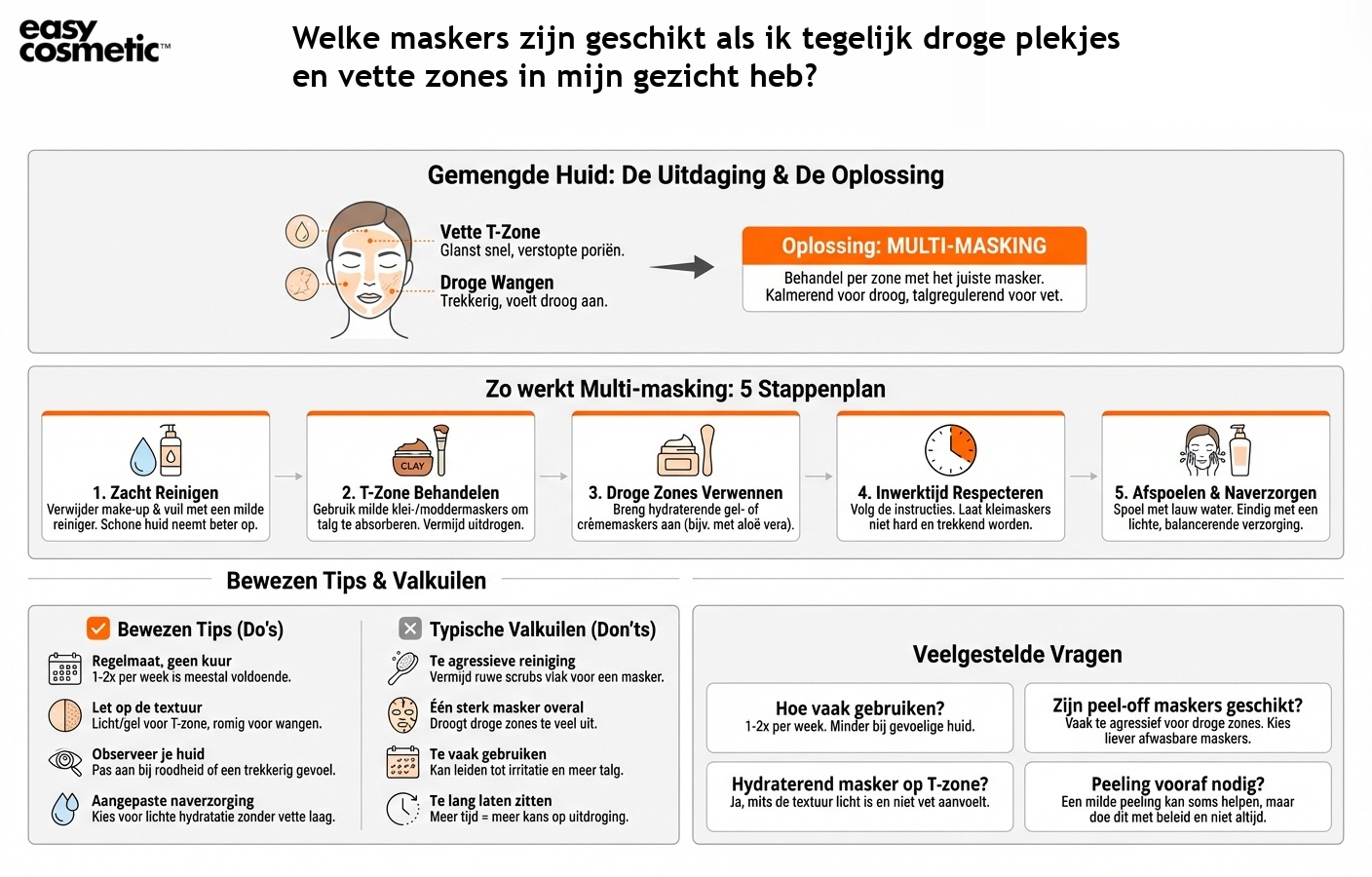 easy cosmetic™

Welke maskers zijn geschikt als ik tegelijk droge plekjes en vette zones in mijn gezicht heb?

Gemengde Huid: De Uitdaging & De Oplossing

Vette T-Zone
Glanst snel, verstopte poriën.

Droge Wangen
Trekkerig, voelt droog aan.

Oplossing: MULTI-MASKING
Behandel per zone met het juiste masker. Kalmerend voor droog, talgregulerend voor vet.

Zo werkt Multi-masking: 5 Stappenplan

1. Zacht Reinigen
Verwijder make-up & vuil met een milde reiniger. Schone huid neemt beter op.

CLAY
2. T-Zone Behandelen
Gebruik milde klei-/moddermaskers om talg te absorberen. Vermijd uitdrogen.

3. Droge Zones Verwennen
Breng hydraterende gel- of crèmemaskers aan (bijv. met aloë vera).

4. Inwerktijd Respecteren
Volg de instructies. Laat kleimaskers niet hard en trekkend worden.

5. Afspoelen & Naverzorgen
Spoel met lauw water. Eindig met een lichte, balancerende verzorging.

Bewezen Tips & Valkuilen

Bewezen Tips (Do's)

Regelmaat, geen kuur
1-2x per week is meestal voldoende.

Let op de textuur
Licht/gel voor T-zone, romig voor wangen.

Observeer je huid
Pas aan bij roodheid of een trekkerig gevoel.

Aangepaste naverzorging
Kies voor lichte hydratatie zonder vette laag.

Typische Valkuilen (Don'ts)

Te agressieve reiniging
Vermijd ruwe scrubs vlak voor een masker.

Één sterk masker overal
Droogt droge zones te veel uit.

Te vaak gebruiken
Kan leiden tot irritatie en meer talg.

Te lang laten zitten
Meer tijd = meer kans op uitdroging.

Veelgestelde Vragen

Hoe vaak gebruiken?
1-2x per week. Minder bij gevoelige huid.

Zijn peel-off maskers geschikt?
Vaak te agressief voor droge zones. Kies liever afwasbare maskers.

Hydraterend masker op T-zone?
Ja, mits de textuur licht is en niet vet aanvoelt.

Peeling vooraf nodig?
Een milde peeling kan soms helpen, maar doe dit met beleid en niet altijd.